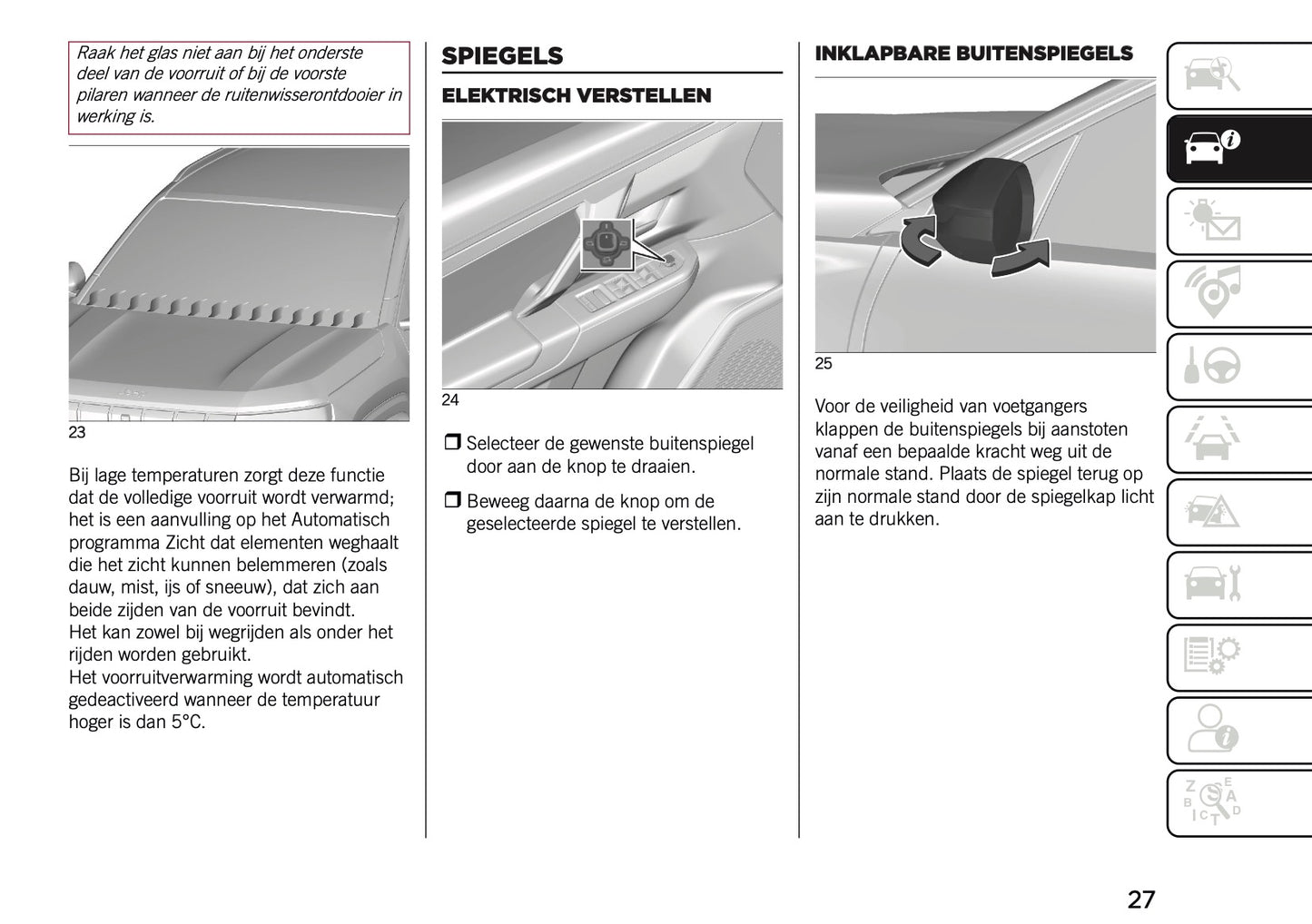 Raak het glas niet aan bij het onderste deel van de voorruit of bij de voorste pilaren wanneer de ruitenwisserontdooier in werking is.

23

Bij lage temperaturen zorgt deze functie dat de volledige voorruit wordt verwarmd; het is een aanvulling op het Automatisch programma Zicht dat elementen weghaalt die het zicht kunnen belemmeren (zoals dauw, mist, ijs of sneeuw), dat zich aan beide zijden van de voorruit bevindt.
Het kan zowel bij wegrijden als onder het rijden worden gebruikt.
Het voorruitverwarming wordt automatisch gedeactiveerd wanneer de temperatuur hoger is dan 5°C.

SPIEGELS

ELEKTRISCH VERSTELLEN

24

❒ Selecteer de gewenste buitenspiegel door aan de knop te draaien.

❒ Beweeg daarna de knop om de geselecteerde spiegel te verstellen.

INKLAPBARE BUITENSPIEGELS

25

Voor de veiligheid van voetgangers klappen de buitenspiegels bij aanstoten vanaf een bepaalde kracht weg uit de normale stand. Plaats de spiegel terug op zijn normale stand door de spiegelkap licht aan te drukken.

27