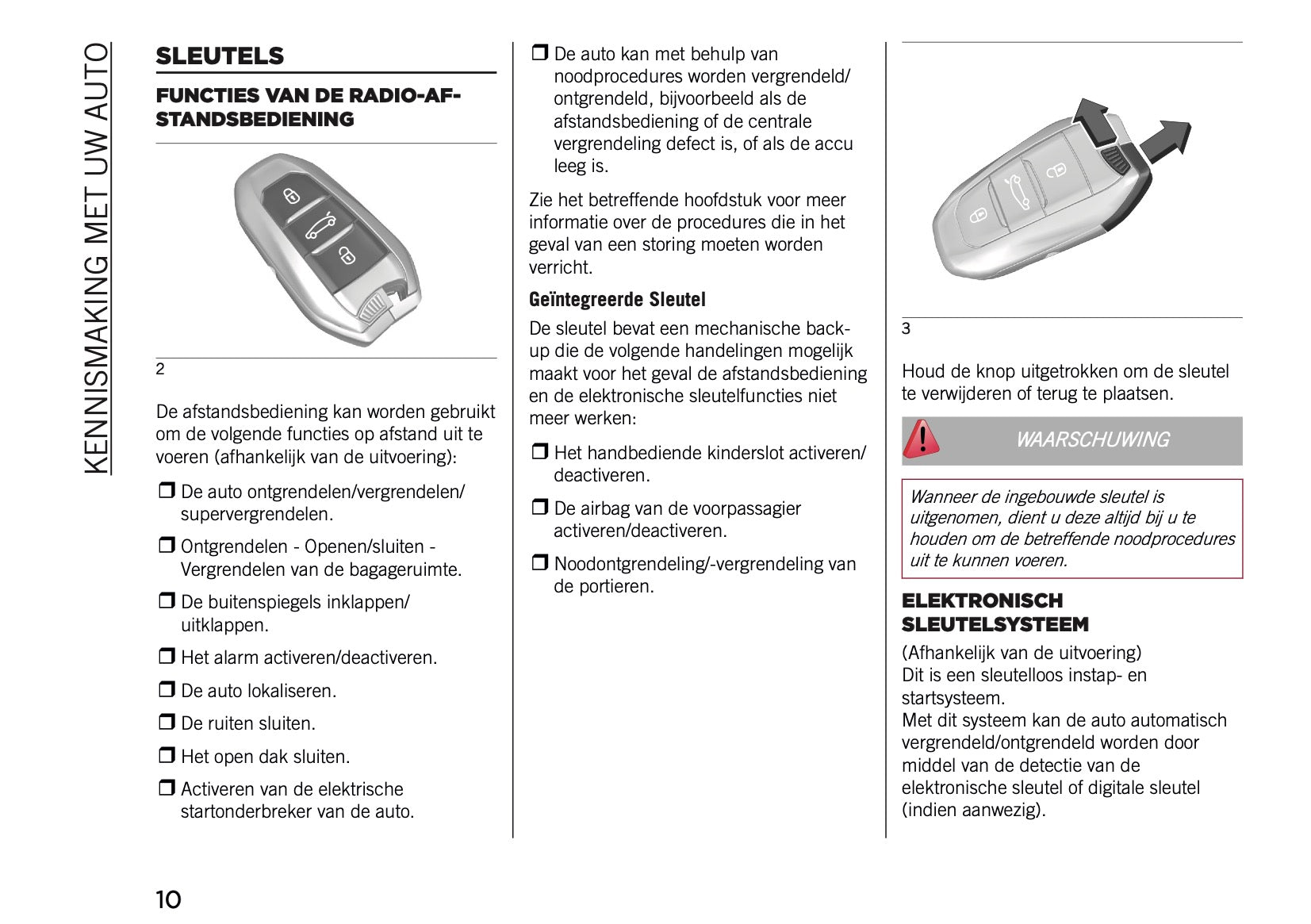 KENNISMAKING MET UW AUTO

SLEUTELS

FUNCTIES VAN DE RADIO-AFSTANDSBEDIENING

2

De afstandsbediening kan worden gebruikt om de volgende functies op afstand uit te voeren (afhankelijk van de uitvoering):

❒ De auto ontgrendelen/vergrendelen/supervergrendelen.

❒ Ontgrendelen - Openen/sluiten - Vergrendelen van de bagageruimte.

❒ De buitenspiegels inklappen/uitklappen.

❒ Het alarm activeren/deactiveren.

❒ De auto lokaliseren.

❒ De ruiten sluiten.

❒ Het open dak sluiten.

❒ Activeren van de elektrische startonderbreker van de auto.

❒ De auto kan met behulp van noodprocedures worden vergrendeld/ontgrendeld, bijvoorbeeld als de afstandsbediening of de centrale vergrendeling defect is, of als de accu leeg is.

Zie het betreffende hoofdstuk voor meer informatie over de procedures die in het geval van een storing moeten worden verricht.

Geïntegreerde Sleutel

De sleutel bevat een mechanische back-up die de volgende handelingen mogelijk maakt voor het geval de afstandsbediening en de elektronische sleutelfuncties niet meer werken:

❒ Het handbediende kinderslot activeren/deactiveren.

❒ De airbag van de voorpassagier activeren/deactiveren.

❒ Noodontgrendeling/-vergrendeling van de portieren.

3

Houd de knop uitgetrokken om de sleutel te verwijderen of terug te plaatsen.

WAARSCHUWING

Wanneer de ingebouwde sleutel is uitgenomen, dient u deze altijd bij u te houden om de betreffende noodprocedures uit te kunnen voeren.

ELEKTRONISCH SLEUTELSYSTEEM

(Afhankelijk van de uitvoering)
Dit is een sleutelloos instap- en startsysteem.
Met dit systeem kan de auto automatisch vergrendeld/ontgrendeld worden door middel van de detectie van de elektronische sleutel of digitale sleutel (indien aanwezig).

10