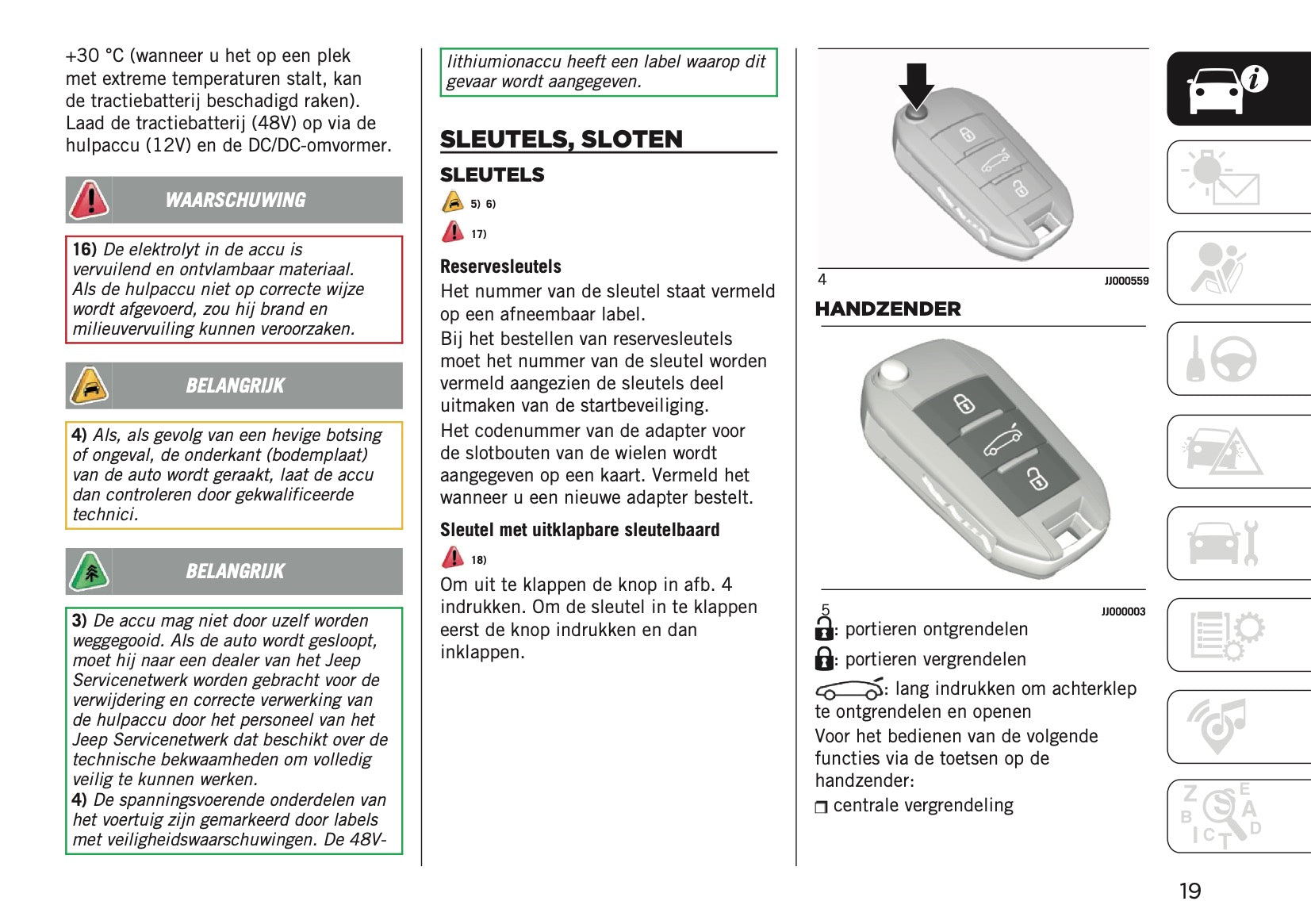 +30 °C (wanneer u het op een plek met extreme temperaturen stalt, kan de tractiebatterij beschadigd raken). Laad de tractiebatterij (48V) op via de hulpaccu (12V) en de DC/DC-omvormer.

WAARSCHUWING

16) De elektrolyt in de accu is vervuilend en ontvlambaar materiaal. Als de hulpaccu niet op correcte wijze wordt afgevoerd, zou hij brand en milieuvervuiling kunnen veroorzaken.

BELANGRIJK

4) Als, als gevolg van een hevige botsing of ongeval, de onderkant (bodemplaat) van de auto wordt geraakt, laat de accu dan controleren door gekwalificeerde technici.

BELANGRIJK

3) De accu mag niet door uzelf worden weggegooid. Als de auto wordt gesloopt, moet hij naar een dealer van het Jeep Servicenetwerk worden gebracht voor de verwijdering en correcte verwerking van de hulpaccu door het personeel van het Jeep Servicenetwerk dat beschikt over de technische bekwaamheden om volledig veilig te kunnen werken.
4) De spanningsvoerende onderdelen van het voertuig zijn gemarkeerd door labels met veiligheidswaarschuwingen. De 48V-

lithiumionaccu heeft een label waarop dit gevaar wordt aangegeven.

SLEUTELS, SLOTEN

SLEUTELS

5) 6)

17)

Reservesleutels

Het nummer van de sleutel staat vermeld op een afneembaar label.

Bij het bestellen van reservesleutels moet het nummer van de sleutel worden vermeld aangezien de sleutels deel uitmaken van de startbeveiliging.

Het codenummer van de adapter voor de slotbouten van de wielen wordt aangegeven op een kaart. Vermeld het wanneer u een nieuwe adapter bestelt.

Sleutel met uitklapbare sleutelbaard

18)

Om uit te klappen de knop in afb. 4 indrukken. Om de sleutel in te klappen eerst de knop indrukken en dan inklappen.

4 JJ000559

HANDZENDER

5 JJ000003

: portieren ontgrendelen

: portieren vergrendelen

: lang indrukken om achterklep te ontgrendelen en openen

Voor het bedienen van de volgende functies via de toetsen op de handzender:

❒ centrale vergrendeling

19