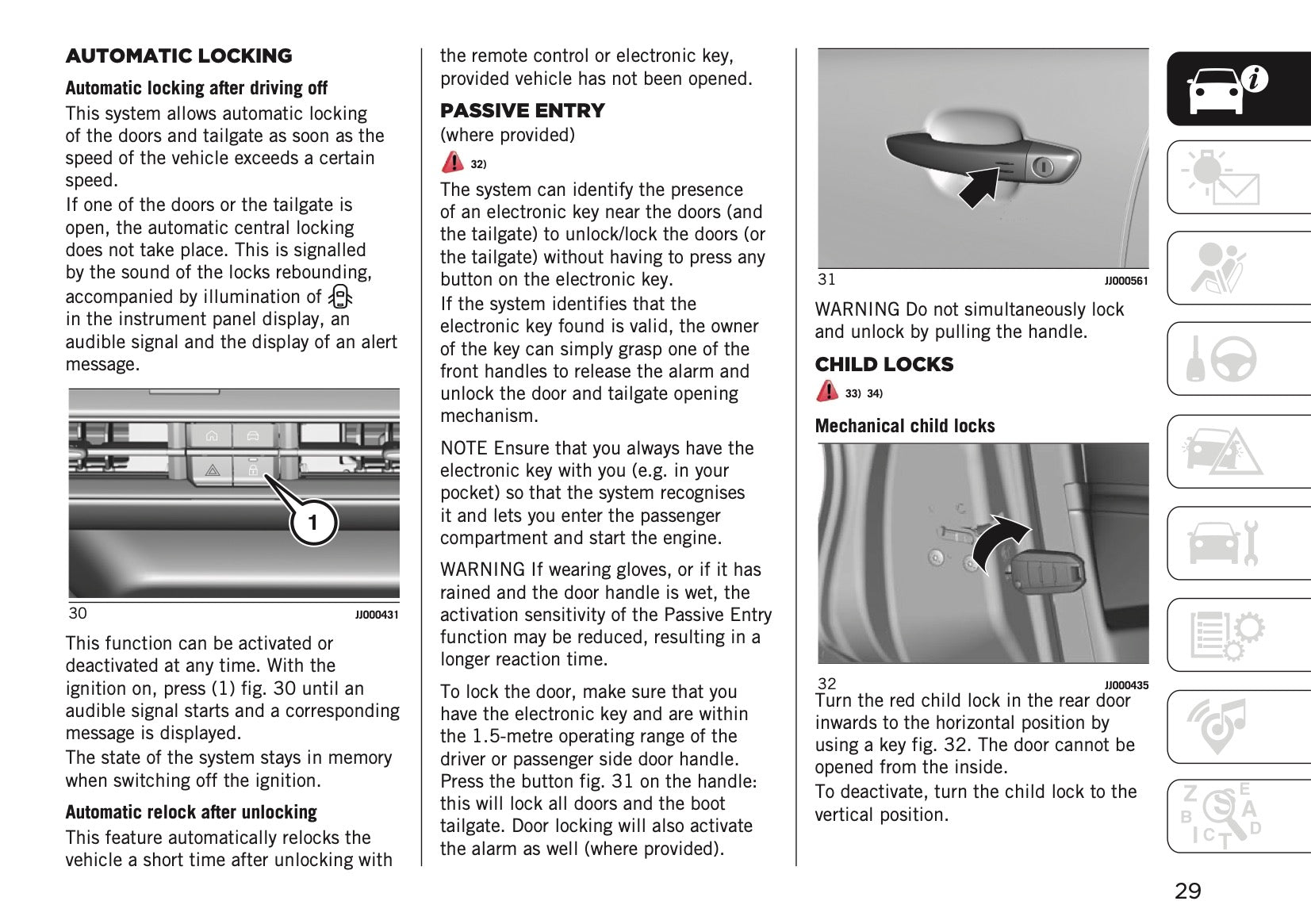 AUTOMATIC LOCKING

Automatic locking after driving off

This system allows automatic locking of the doors and tailgate as soon as the speed of the vehicle exceeds a certain speed.
If one of the doors or the tailgate is open, the automatic central locking does not take place. This is signalled by the sound of the locks rebounding, accompanied by illumination of in the instrument panel display, an audible signal and the display of an alert message.

1

30 JJ000431

This function can be activated or deactivated at any time. With the ignition on, press (1) fig. 30 until an audible signal starts and a corresponding message is displayed.
The state of the system stays in memory when switching off the ignition.

Automatic relock after unlocking

This feature automatically relocks the vehicle a short time after unlocking with the remote control or electronic key, provided vehicle has not been opened.

PASSIVE ENTRY

(where provided)

32)

The system can identify the presence of an electronic key near the doors (and the tailgate) to unlock/lock the doors (or the tailgate) without having to press any button on the electronic key.
If the system identifies that the electronic key found is valid, the owner of the key can simply grasp one of the front handles to release the alarm and unlock the door and tailgate opening mechanism.

NOTE Ensure that you always have the electronic key with you (e.g. in your pocket) so that the system recognises it and lets you enter the passenger compartment and start the engine.

WARNING If wearing gloves, or if it has rained and the door handle is wet, the activation sensitivity of the Passive Entry function may be reduced, resulting in a longer reaction time.

To lock the door, make sure that you have the electronic key and are within the 1.5-metre operating range of the driver or passenger side door handle. Press the button fig. 31 on the handle: this will lock all doors and the boot tailgate. Door locking will also activate the alarm as well (where provided).

31 JJ000561

WARNING Do not simultaneously lock and unlock by pulling the handle.

CHILD LOCKS

33) 34)

Mechanical child locks

32 JJ000435

Turn the red child lock in the rear door inwards to the horizontal position by using a key fig. 32. The door cannot be opened from the inside.
To deactivate, turn the child lock to the vertical position.

29