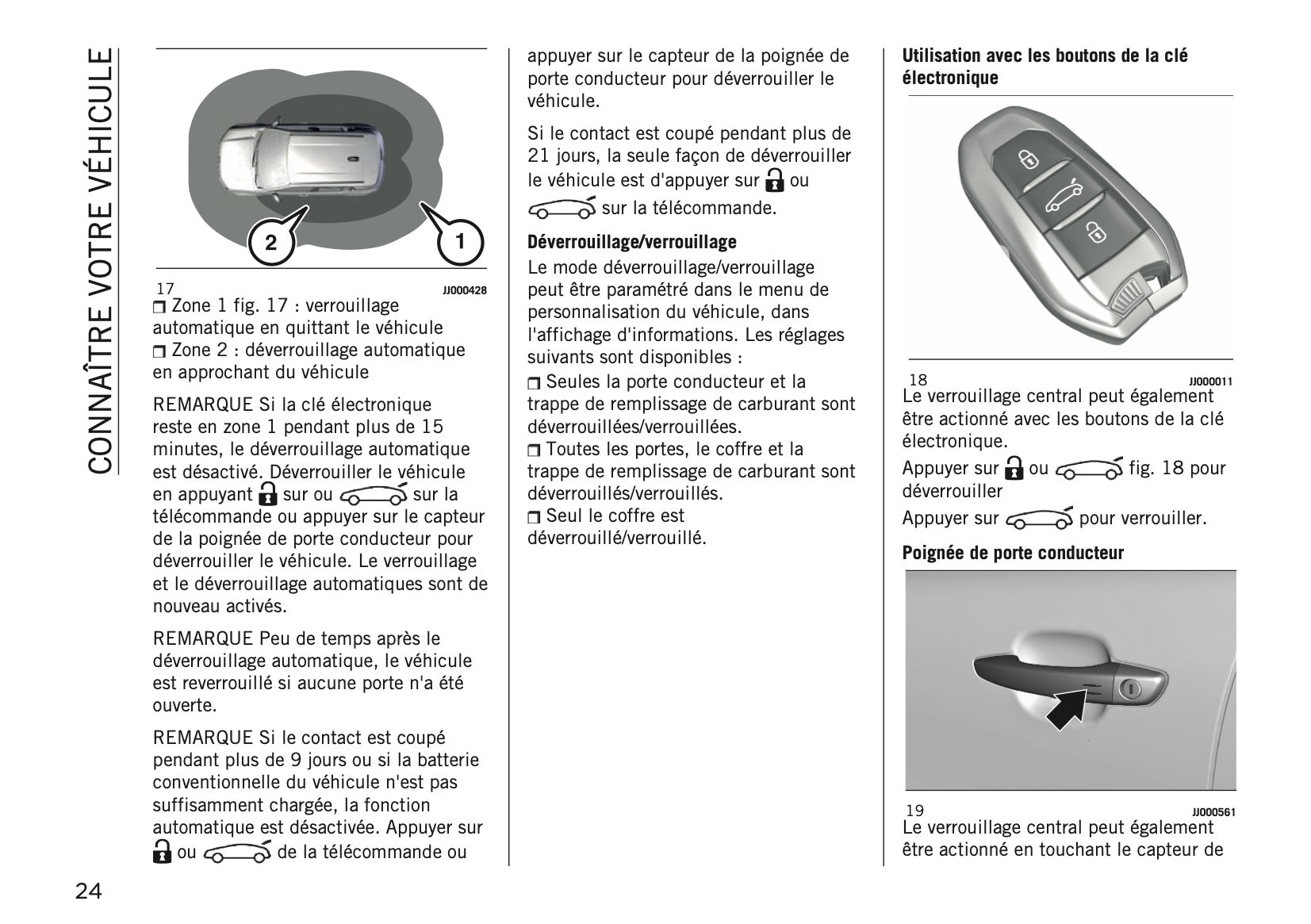 CONNAÎTRE VOTRE VÉHICULE

2
1

17 JJ000428

❒ Zone 1 fig. 17 : verrouillage automatique en quittant le véhicule
❒ Zone 2 : déverrouillage automatique en approchant du véhicule

REMARQUE Si la clé électronique reste en zone 1 pendant plus de 15 minutes, le déverrouillage automatique est désactivé. Déverrouiller le véhicule en appuyant sur ou sur la télécommande ou appuyer sur le capteur de la poignée de porte conducteur pour déverrouiller le véhicule. Le verrouillage et le déverrouillage automatiques sont de nouveau activés.

REMARQUE Peu de temps après le déverrouillage automatique, le véhicule est reverrouillé si aucune porte n'a été ouverte.

REMARQUE Si le contact est coupé pendant plus de 9 jours ou si la batterie conventionnelle du véhicule n'est pas suffisamment chargée, la fonction automatique est désactivée. Appuyer sur ou de la télécommande ou appuyer sur le capteur de la poignée de porte conducteur pour déverrouiller le véhicule.

Si le contact est coupé pendant plus de 21 jours, la seule façon de déverrouiller le véhicule est d'appuyer sur ou sur la télécommande.

Déverrouillage/verrouillage

Le mode déverrouillage/verrouillage peut être paramétré dans le menu de personnalisation du véhicule, dans l'affichage d'informations. Les réglages suivants sont disponibles :
❒ Seules la porte conducteur et la trappe de remplissage de carburant sont déverrouillées/verrouillées.
❒ Toutes les portes, le coffre et la trappe de remplissage de carburant sont déverrouillés/verrouillés.
❒ Seul le coffre est déverrouillé/verrouillé.

Utilisation avec les boutons de la clé électronique

18 JJ000011

Le verrouillage central peut également être actionné avec les boutons de la clé électronique.

Appuyer sur ou fig. 18 pour déverrouiller

Appuyer sur pour verrouiller.

Poignée de porte conducteur

19 JJ000561

Le verrouillage central peut également être actionné en touchant le capteur de

24