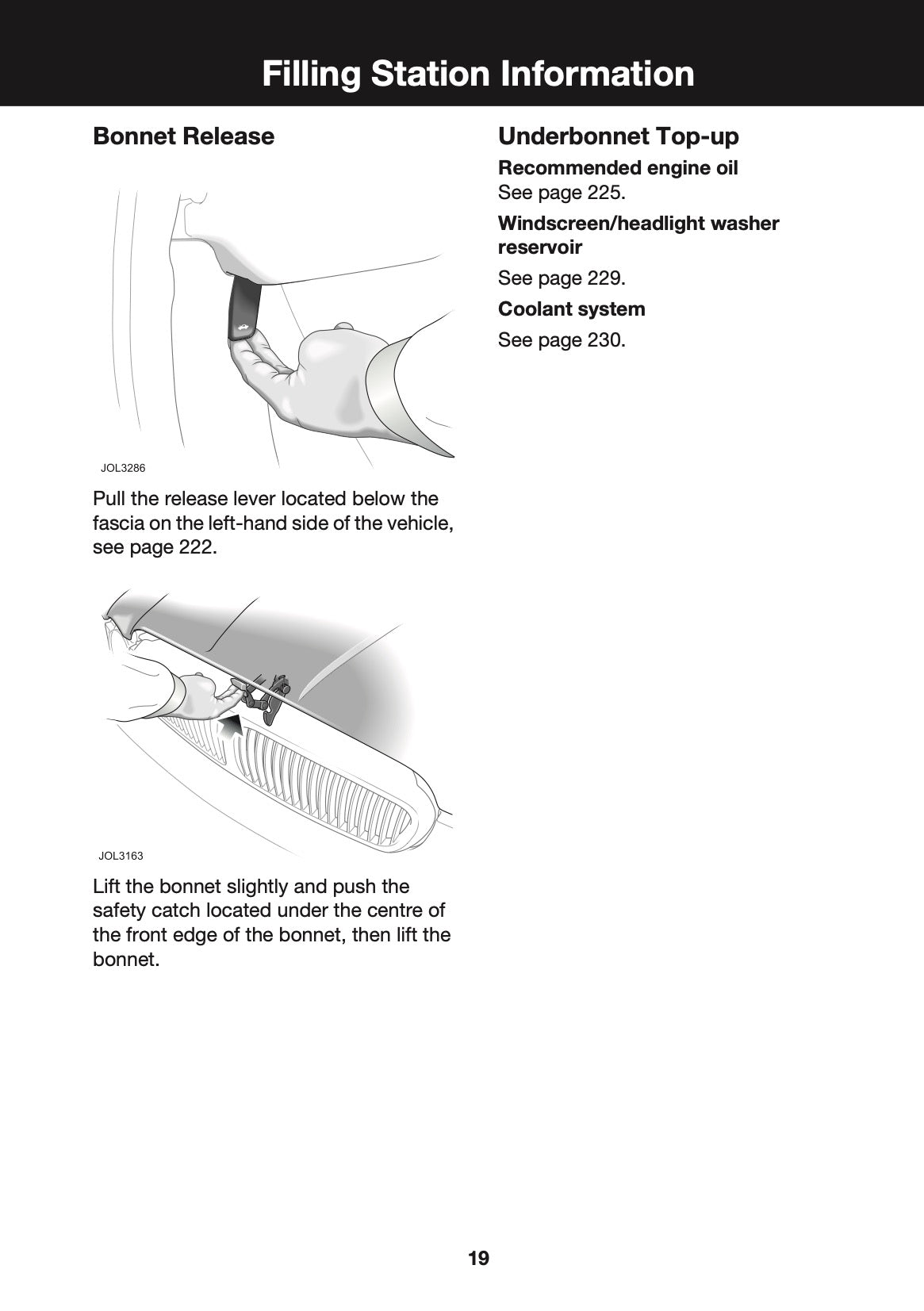 Filling Station Information

Bonnet Release

JOL3286

Pull the release lever located below the fascia on the left-hand side of the vehicle, see page 222.

JOL3163

Lift the bonnet slightly and push the safety catch located under the centre of the front edge of the bonnet, then lift the bonnet.

Underbonnet Top-up

Recommended engine oil
See page 225.

Windscreen/headlight washer reservoir

See page 229.

Coolant system

See page 230.

19