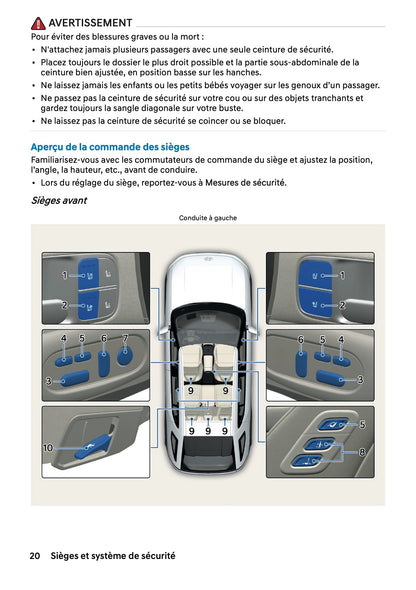 AVERTISSEMENT

Pour éviter des blessures graves ou la mort :

• N'attachez jamais plusieurs passagers avec une seule ceinture de sécurité.
• Placez toujours le dossier le plus droit possible et la partie sous-abdominale de la ceinture bien ajustée, en position basse sur les hanches.
• Ne laissez jamais les enfants ou les petits bébés voyager sur les genoux d'un passager.
• Ne passez pas la ceinture de sécurité sur votre cou ou sur des objets tranchants et gardez toujours la sangle diagonale sur votre buste.
• Ne laissez pas la ceinture de sécurité se coincer ou se bloquer.

Aperçu de la commande des sièges

Familiarisez-vous avec les commutateurs de commande du siège et ajustez la position, l'angle, la hauteur, etc., avant de conduire.

• Lors du réglage du siège, reportez-vous à Mesures de sécurité.

Sièges avant

Conduite à gauche

1
2
4 5 6 7
3
10
9 9
9 9 9
1
2
6 5 4
3
5
8

20 Sièges et système de sécurité