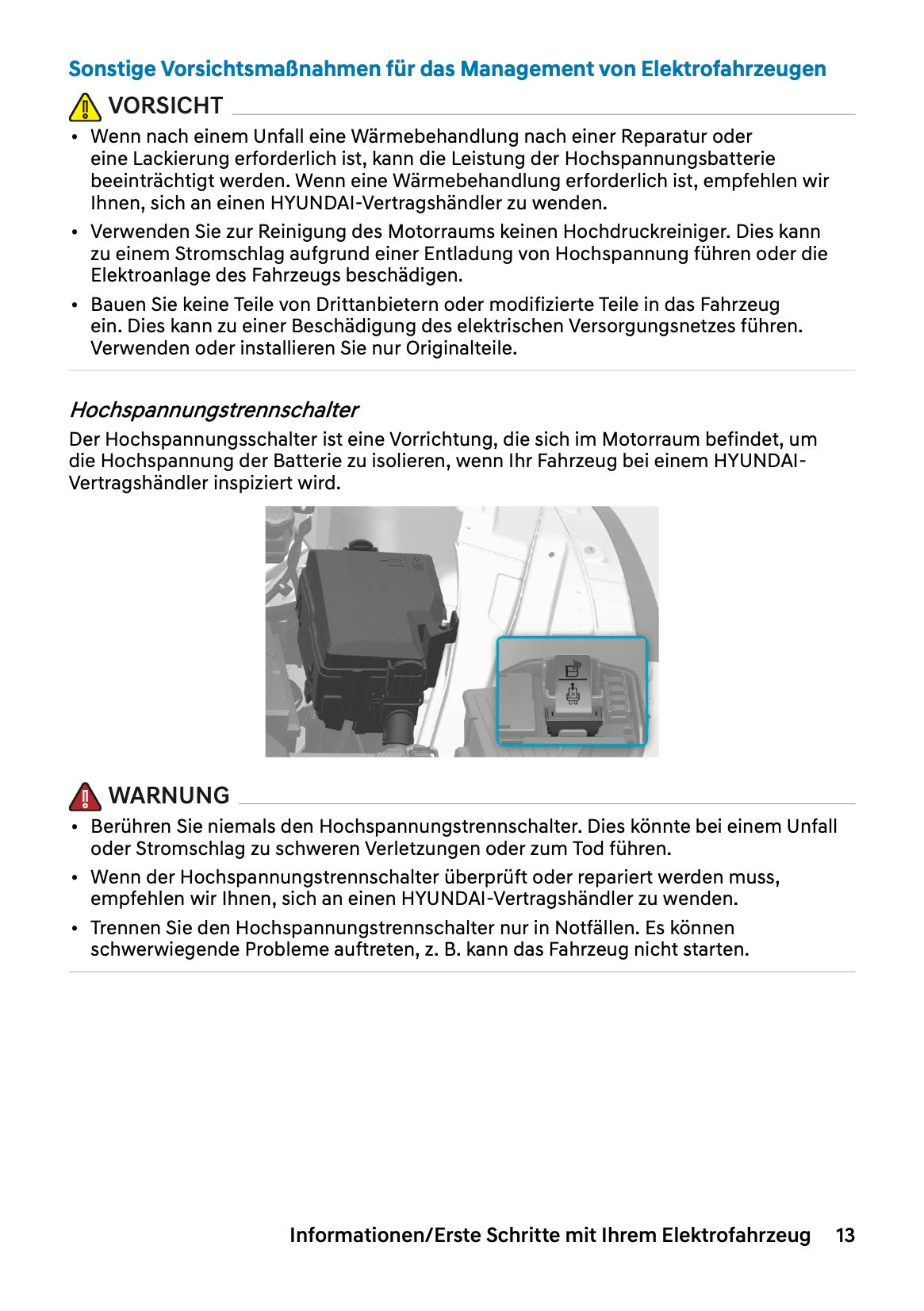 Sonstige Vorsichtsmaßnahmen für das Management von Elektrofahrzeugen

VORSICHT

• Wenn nach einem Unfall eine Wärmebehandlung nach einer Reparatur oder eine Lackierung erforderlich ist, kann die Leistung der Hochspannungsbatterie beeinträchtigt werden. Wenn eine Wärmebehandlung erforderlich ist, empfehlen wir Ihnen, sich an einen HYUNDAI-Vertragshändler zu wenden.
• Verwenden Sie zur Reinigung des Motorraums keinen Hochdruckreiniger. Dies kann zu einem Stromschlag aufgrund einer Entladung von Hochspannung führen oder die Elektroanlage des Fahrzeugs beschädigen.
• Bauen Sie keine Teile von Drittanbietern oder modifizierte Teile in das Fahrzeug ein. Dies kann zu einer Beschädigung des elektrischen Versorgungsnetzes führen. Verwenden oder installieren Sie nur Originalteile.

Hochspannungstrennschalter

Der Hochspannungsschalter ist eine Vorrichtung, die sich im Motorraum befindet, um die Hochspannung der Batterie zu isolieren, wenn Ihr Fahrzeug bei einem HYUNDAI-Vertragshändler inspiziert wird.

WARNUNG

• Berühren Sie niemals den Hochspannungstrennschalter. Dies könnte bei einem Unfall oder Stromschlag zu schweren Verletzungen oder zum Tod führen.
• Wenn der Hochspannungstrennschalter überprüft oder repariert werden muss, empfehlen wir Ihnen, sich an einen HYUNDAI-Vertragshändler zu wenden.
• Trennen Sie den Hochspannungstrennschalter nur in Notfällen. Es können schwerwiegende Probleme auftreten, z. B. kann das Fahrzeug nicht starten.

Informationen/Erste Schritte mit Ihrem Elektrofahrzeug 13