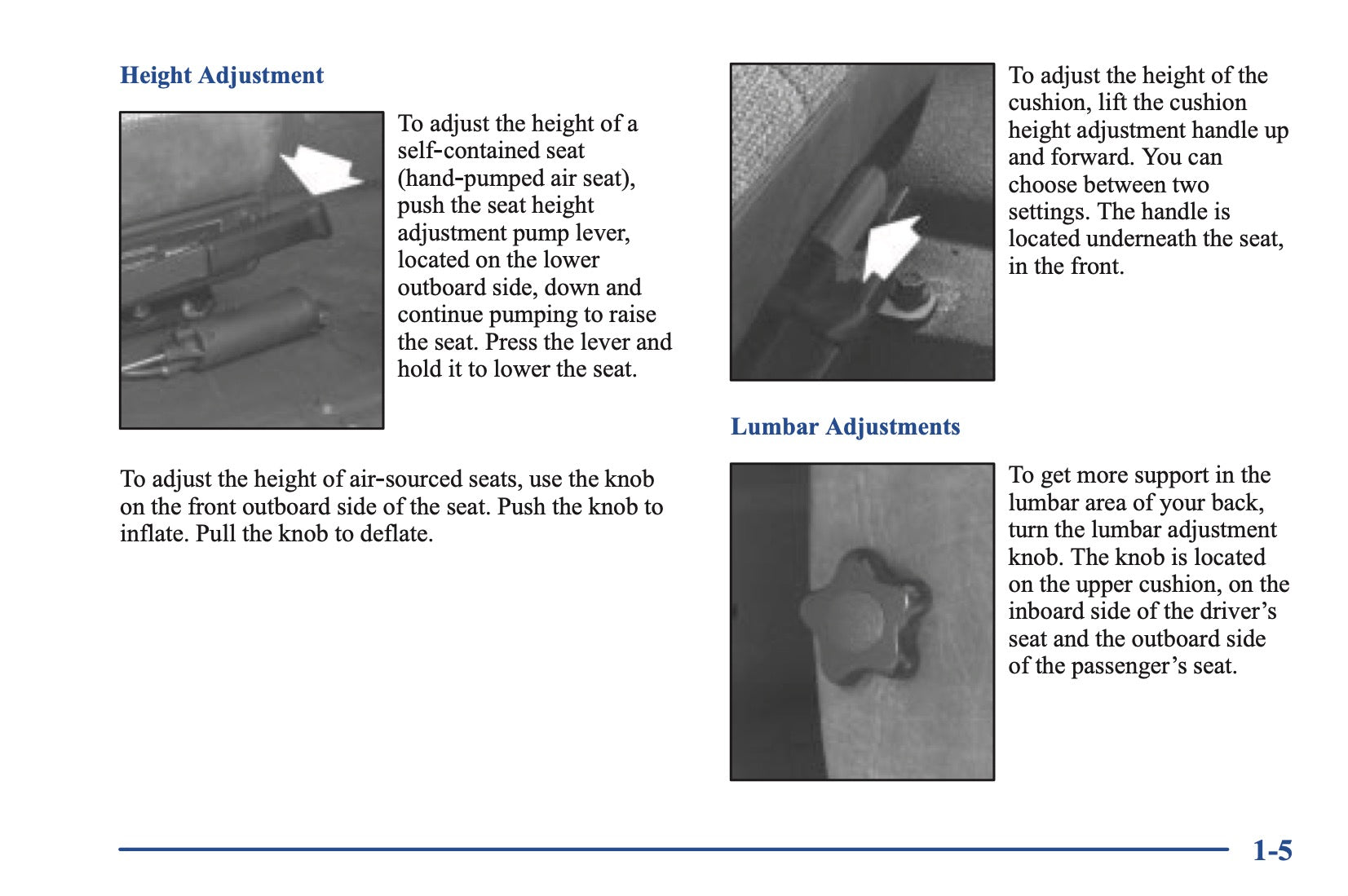 Height Adjustment

To adjust the height of a self-contained seat (hand-pumped air seat), push the seat height adjustment pump lever, located on the lower outboard side, down and continue pumping to raise the seat. Press the lever and hold it to lower the seat.

To adjust the height of air-sourced seats, use the knob on the front outboard side of the seat. Push the knob to inflate. Pull the knob to deflate.

To adjust the height of the cushion, lift the cushion height adjustment handle up and forward. You can choose between two settings. The handle is located underneath the seat, in the front.

Lumbar Adjustments

To get more support in the lumbar area of your back, turn the lumbar adjustment knob. The knob is located on the upper cushion, on the inboard side of the driver's seat and the outboard side of the passenger's seat.

1-5