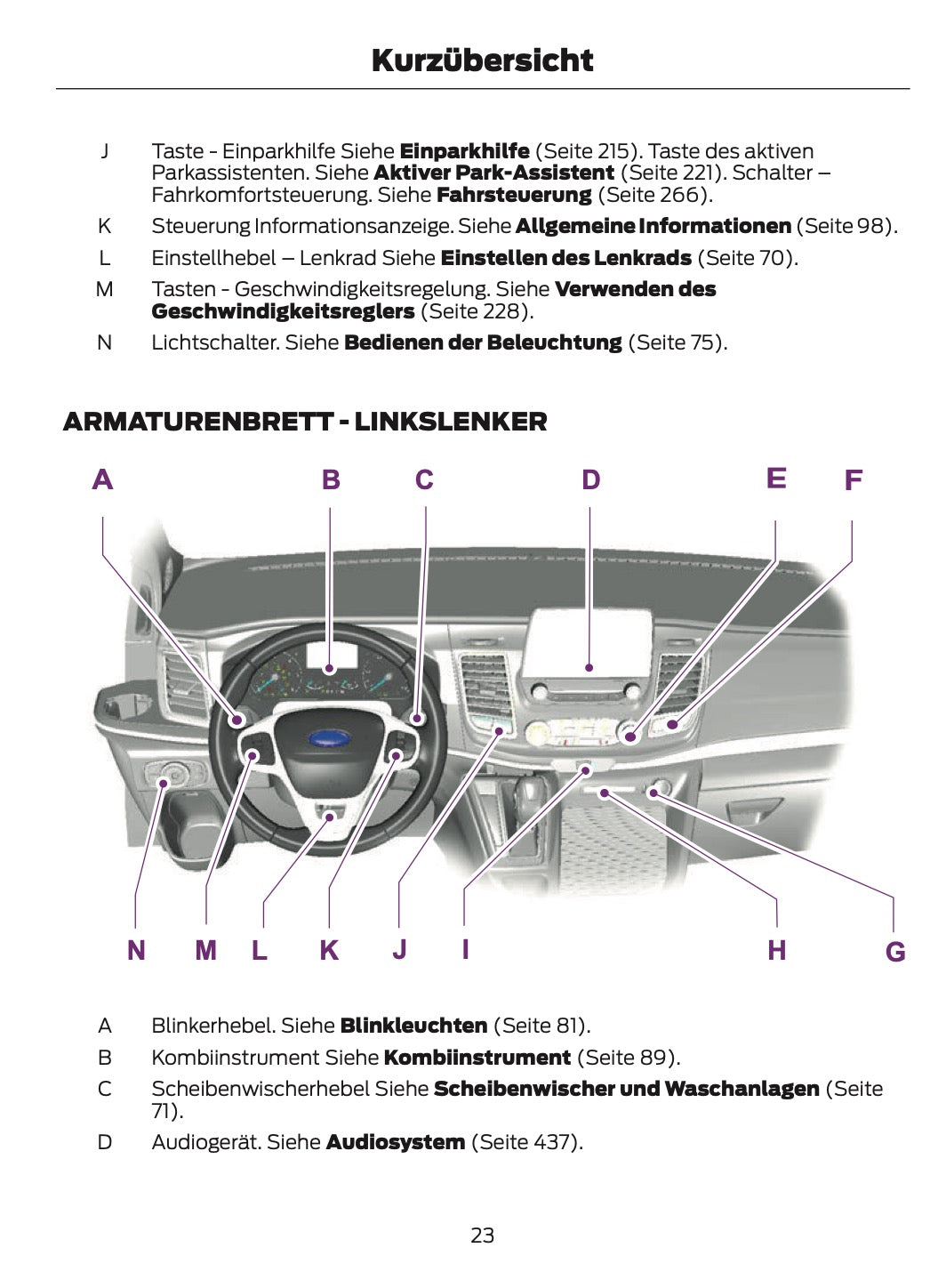 Kurzübersicht

J Taste - Einparkhilfe Siehe Einparkhilfe (Seite 215). Taste des aktiven Parkassistenten. Siehe Aktiver Park-Assistent (Seite 221). Schalter – Fahrkomfortsteuerung. Siehe Fahrsteuerung (Seite 266).

K Steuerung Informationsanzeige. Siehe Allgemeine Informationen (Seite 98).

L Einstellhebel – Lenkrad Siehe Einstellen des Lenkrads (Seite 70).

M Tasten - Geschwindigkeitsregelung. Siehe Verwenden des Geschwindigkeitsreglers (Seite 228).

N Lichtschalter. Siehe Bedienen der Beleuchtung (Seite 75).

ARMATURENBRETT - LINKSLENKER

A B C D E F

N M L K J I H G

A Blinkerhebel. Siehe Blinkleuchten (Seite 81).

B Kombiinstrument Siehe Kombiinstrument (Seite 89).

C Scheibenwischerhebel Siehe Scheibenwischer und Waschanlagen (Seite 71).

D Audiogerät. Siehe Audiosystem (Seite 437).

23