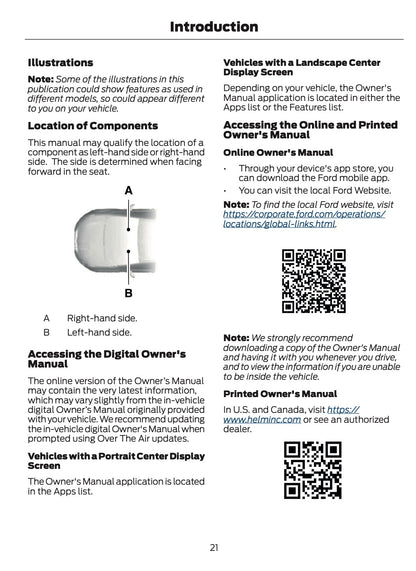 Introduction

Illustrations

Note: Some of the illustrations in this publication could show features as used in different models, so could appear different to you on your vehicle.

Location of Components

This manual may qualify the location of a component as left-hand side or right-hand side. The side is determined when facing forward in the seat.

A

B

A Right-hand side.

B Left-hand side.

Accessing the Digital Owner's Manual

The online version of the Owner's Manual may contain the very latest information, which may vary slightly from the in-vehicle digital Owner's Manual originally provided with your vehicle. We recommend updating the in-vehicle digital Owner's Manual when prompted using Over The Air updates.

Vehicles with a Portrait Center Display Screen

The Owner's Manual application is located in the Apps list.

Vehicles with a Landscape Center Display Screen

Depending on your vehicle, the Owner's Manual application is located in either the Apps list or the Features list.

Accessing the Online and Printed Owner's Manual

Online Owner's Manual

• Through your device's app store, you can download the Ford mobile app.
• You can visit the local Ford Website.

Note: To find the local Ford website, visit https://corporate.ford.com/operations/locations/global-links.html.

Note: We strongly recommend downloading a copy of the Owner's Manual and having it with you whenever you drive, and to view the information if you are unable to be inside the vehicle.

Printed Owner's Manual

In U.S. and Canada, visit https://www.helminc.com or see an authorized dealer.

21