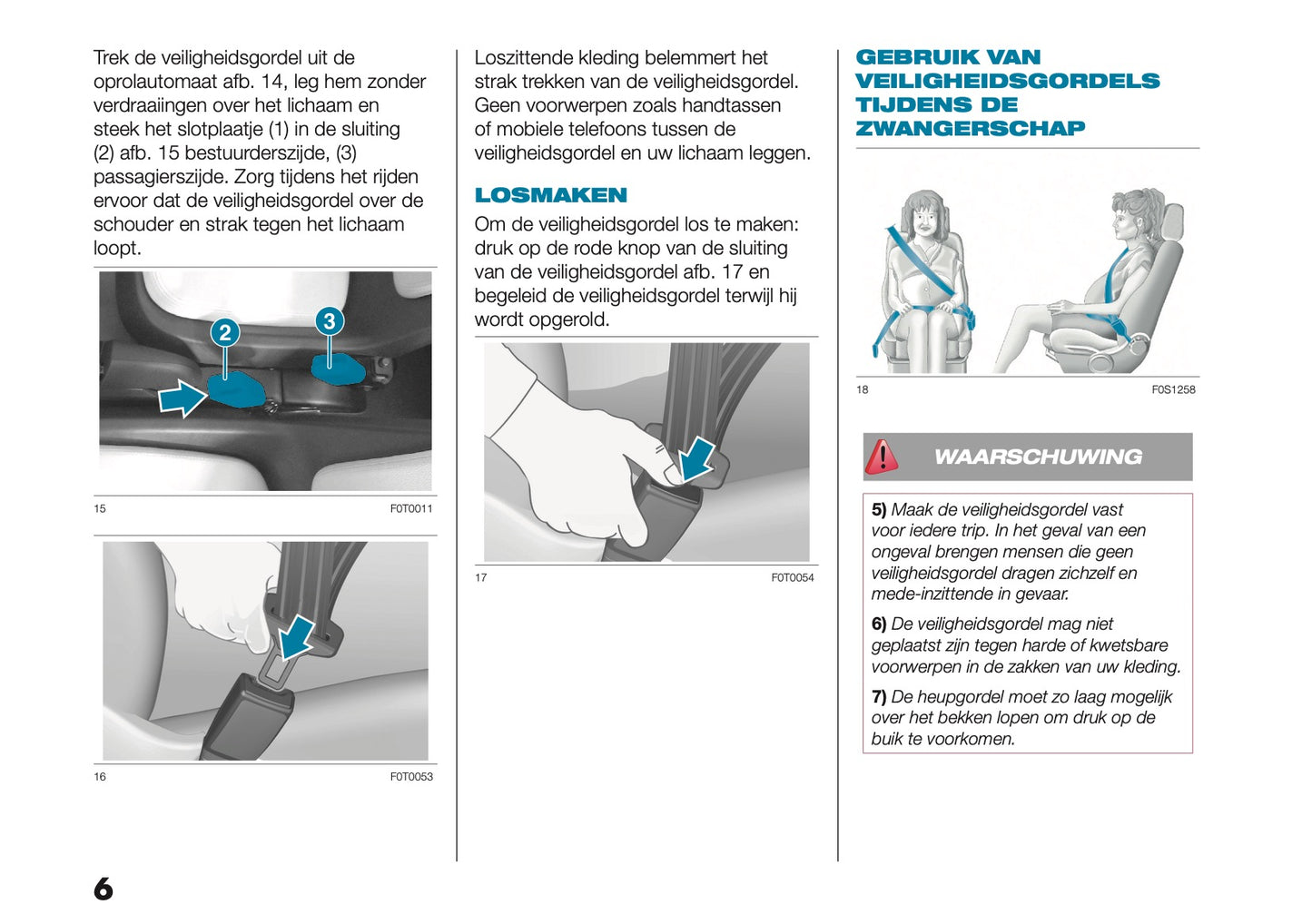 Trek de veiligheidsgordel uit de oprolautomaat afb. 14, leg hem zonder verdraaiingen over het lichaam en steek het slotplaatje (1) in de sluiting (2) afb. 15 bestuurderszijde, (3) passagierszijde. Zorg tijdens het rijden ervoor dat de veiligheidsgordel over de schouder en strak tegen het lichaam loopt.

2

3

15 F0T0011

16 F0T0053

Loszittende kleding belemmert het strak trekken van de veiligheidsgordel. Geen voorwerpen zoals handtassen of mobiele telefoons tussen de veiligheidsgordel en uw lichaam leggen.

LOSMAKEN

Om de veiligheidsgordel los te maken: druk op de rode knop van de sluiting van de veiligheidsgordel afb. 17 en begeleid de veiligheidsgordel terwijl hij wordt opgerold.

17 F0T0054

GEBRUIK VAN VEILIGHEIDSGORDELS TIJDENS DE ZWANGERSCHAP

18 F0S1258

WAARSCHUWING

5) Maak de veiligheidsgordel vast voor iedere trip. In het geval van een ongeval brengen mensen die geen veiligheidsgordel dragen zichzelf en mede-inzittende in gevaar.

6) De veiligheidsgordel mag niet geplaatst zijn tegen harde of kwetsbare voorwerpen in de zakken van uw kleding.

7) De heupgordel moet zo laag mogelijk over het bekken lopen om druk op de buik te voorkomen.

6