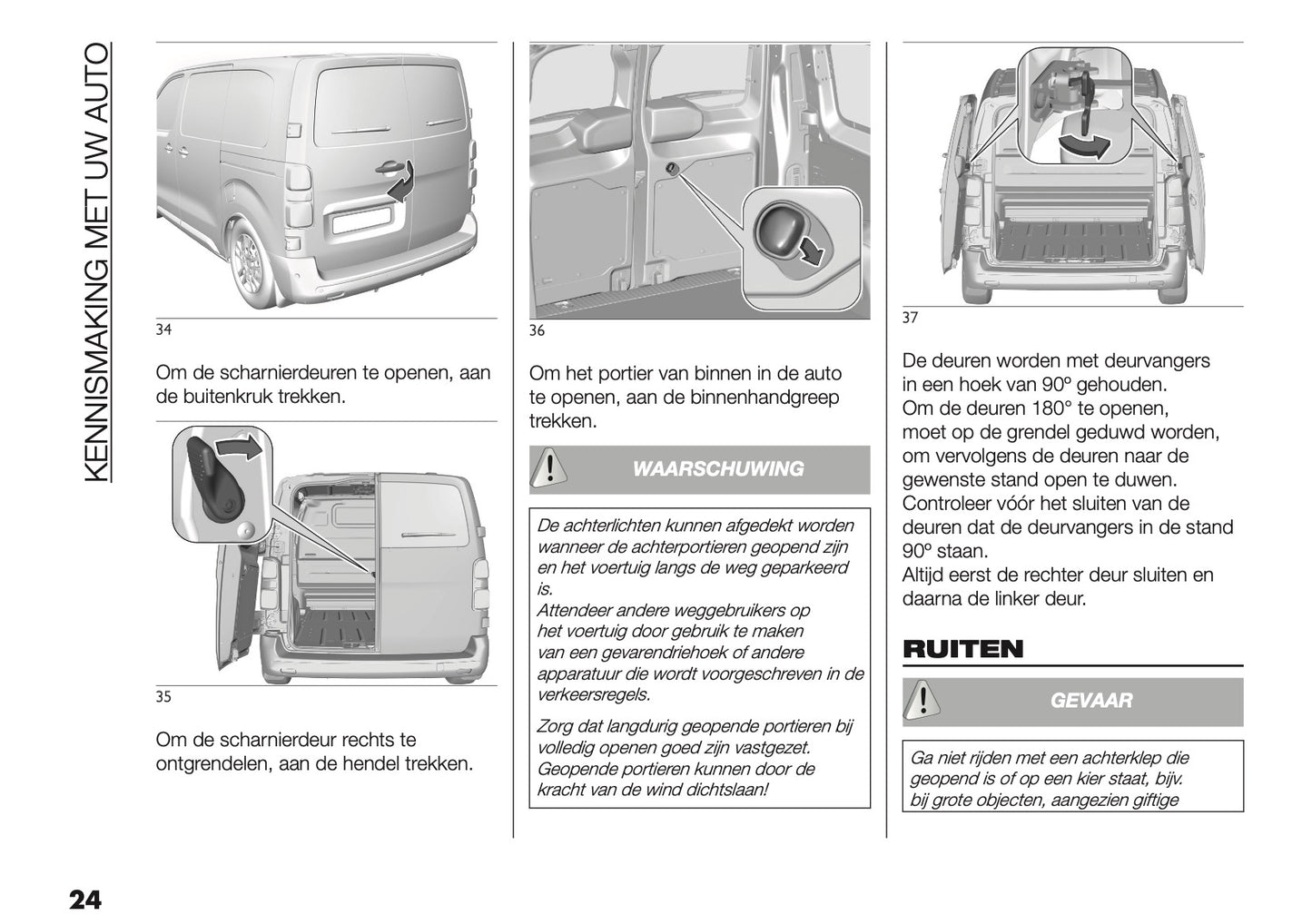 KENNISMAKING MET UW AUTO

34

Om de scharnierdeuren te openen, aan de buitenkruk trekken.

35

Om de scharnierdeur rechts te ontgrendelen, aan de hendel trekken.

36

Om het portier van binnen in de auto te openen, aan de binnenhandgreep trekken.

WAARSCHUWING

De achterlichten kunnen afgedekt worden wanneer de achterportieren geopend zijn en het voertuig langs de weg geparkeerd is.
Attendeer andere weggebruikers op het voertuig door gebruik te maken van een gevarendriehoek of andere apparatuur die wordt voorgeschreven in de verkeersregels.

Zorg dat langdurig geopende portieren bij volledig openen goed zijn vastgezet. Geopende portieren kunnen door de kracht van de wind dichtslaan!

37

De deuren worden met deurvangers in een hoek van 90º gehouden.
Om de deuren 180° te openen, moet op de grendel geduwd worden, om vervolgens de deuren naar de gewenste stand open te duwen.
Controleer vóór het sluiten van de deuren dat de deurvangers in de stand 90º staan.
Altijd eerst de rechter deur sluiten en daarna de linker deur.

RUITEN

GEVAAR

Ga niet rijden met een achterklep die geopend is of op een kier staat, bijv. bij grote objecten, aangezien giftige

24