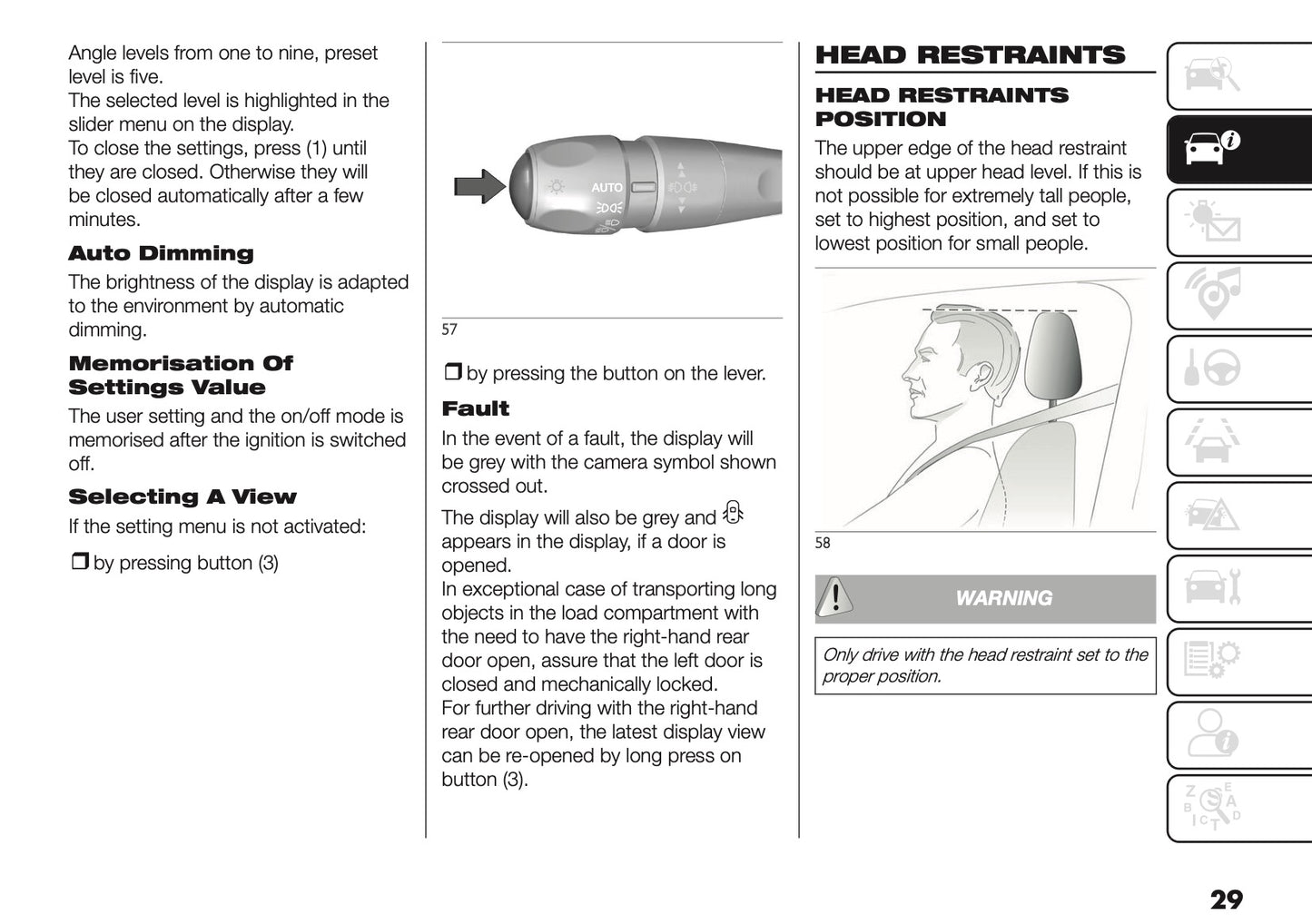 Angle levels from one to nine, preset level is five.
The selected level is highlighted in the slider menu on the display.
To close the settings, press (1) until they are closed. Otherwise they will be closed automatically after a few minutes.

Auto Dimming

The brightness of the display is adapted to the environment by automatic dimming.

Memorisation Of Settings Value

The user setting and the on/off mode is memorised after the ignition is switched off.

Selecting A View

If the setting menu is not activated:

❒ by pressing button (3)

AUTO

57

❒ by pressing the button on the lever.

Fault

In the event of a fault, the display will be grey with the camera symbol shown crossed out.

The display will also be grey and appears in the display, if a door is opened.
In exceptional case of transporting long objects in the load compartment with the need to have the right-hand rear door open, assure that the left door is closed and mechanically locked.
For further driving with the right-hand rear door open, the latest display view can be re-opened by long press on button (3).

HEAD RESTRAINTS

HEAD RESTRAINTS POSITION

The upper edge of the head restraint should be at upper head level. If this is not possible for extremely tall people, set to highest position, and set to lowest position for small people.

58

WARNING

Only drive with the head restraint set to the proper position.

29