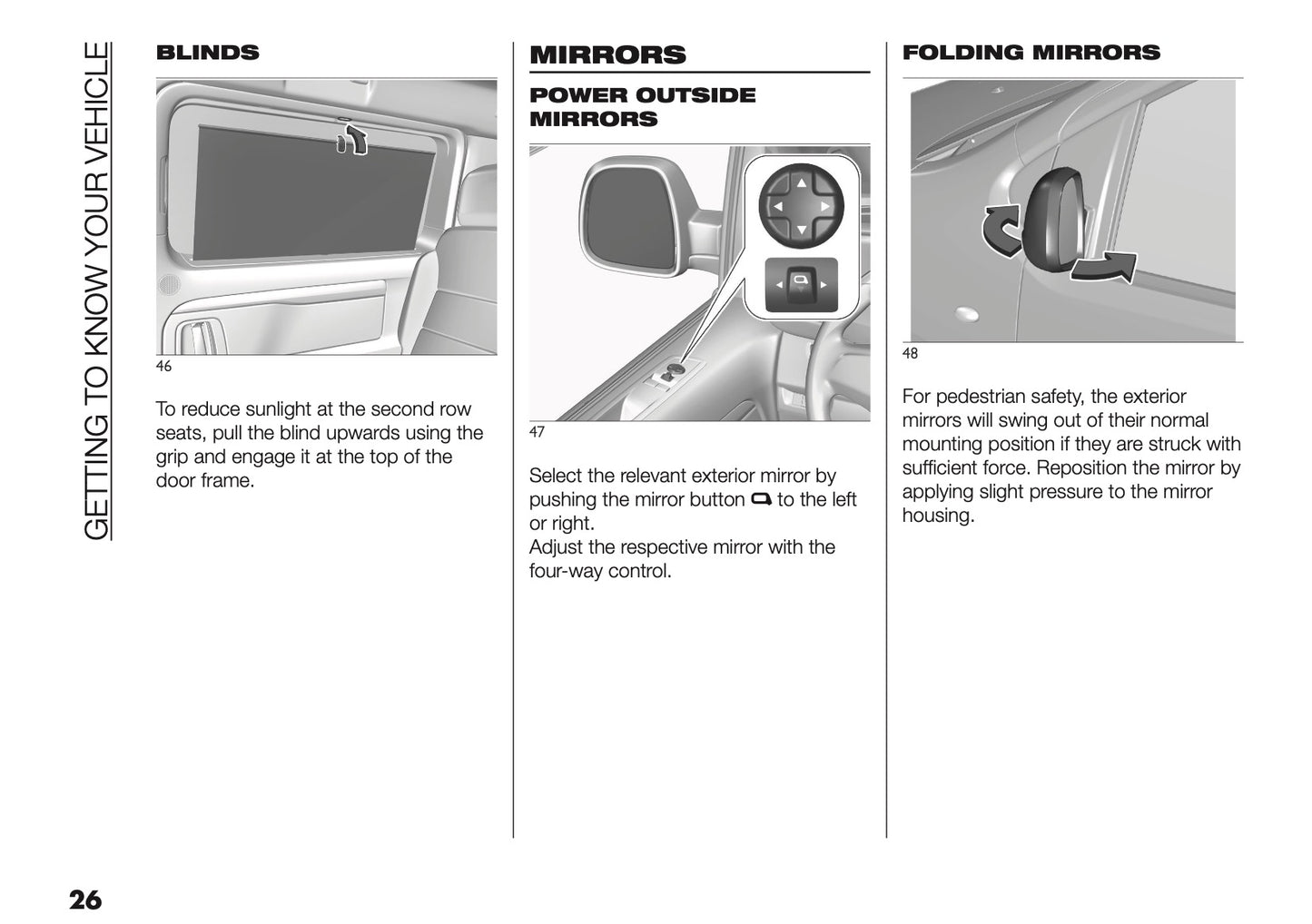 GETTING TO KNOW YOUR VEHICLE

BLINDS

46

To reduce sunlight at the second row seats, pull the blind upwards using the grip and engage it at the top of the door frame.

MIRRORS

POWER OUTSIDE MIRRORS

47

Select the relevant exterior mirror by pushing the mirror button to the left or right.
Adjust the respective mirror with the four-way control.

FOLDING MIRRORS

48

For pedestrian safety, the exterior mirrors will swing out of their normal mounting position if they are struck with sufficient force. Reposition the mirror by applying slight pressure to the mirror housing.

26