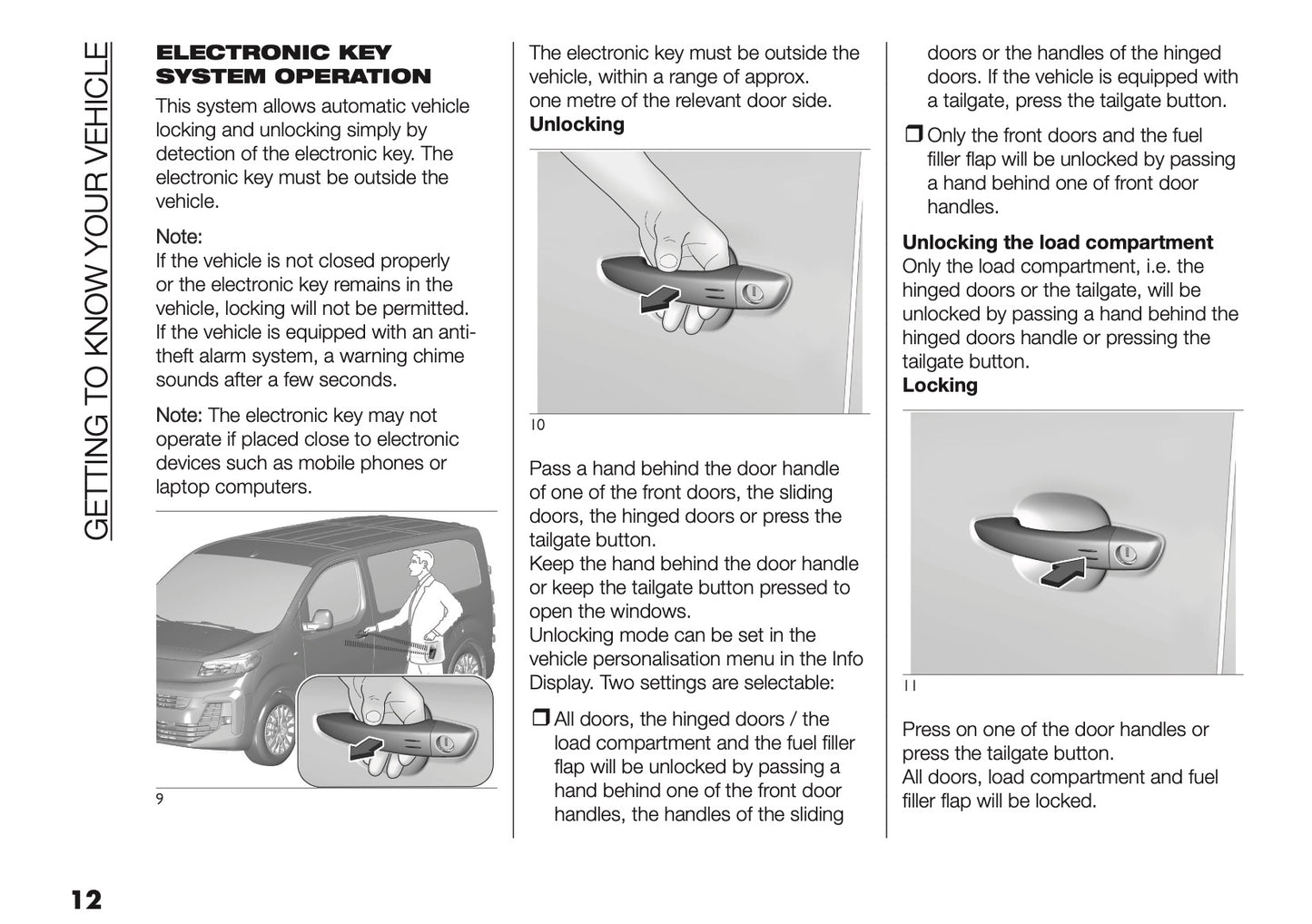 GETTING TO KNOW YOUR VEHICLE

ELECTRONIC KEY SYSTEM OPERATION
This system allows automatic vehicle locking and unlocking simply by detection of the electronic key. The electronic key must be outside the vehicle.

Note:
If the vehicle is not closed properly or the electronic key remains in the vehicle, locking will not be permitted. If the vehicle is equipped with an anti-theft alarm system, a warning chime sounds after a few seconds.

Note: The electronic key may not operate if placed close to electronic devices such as mobile phones or laptop computers.

9

The electronic key must be outside the vehicle, within a range of approx. one metre of the relevant door side.
Unlocking

10

Pass a hand behind the door handle of one of the front doors, the sliding doors, the hinged doors or press the tailgate button.
Keep the hand behind the door handle or keep the tailgate button pressed to open the windows.
Unlocking mode can be set in the vehicle personalisation menu in the Info Display. Two settings are selectable:

❒ All doors, the hinged doors / the load compartment and the fuel filler flap will be unlocked by passing a hand behind one of the front door handles, the handles of the sliding doors or the handles of the hinged doors. If the vehicle is equipped with a tailgate, press the tailgate button.

❒ Only the front doors and the fuel filler flap will be unlocked by passing a hand behind one of front door handles.

Unlocking the load compartment
Only the load compartment, i.e. the hinged doors or the tailgate, will be unlocked by passing a hand behind the hinged doors handle or pressing the tailgate button.
Locking

11

Press on one of the door handles or press the tailgate button.
All doors, load compartment and fuel filler flap will be locked.

12