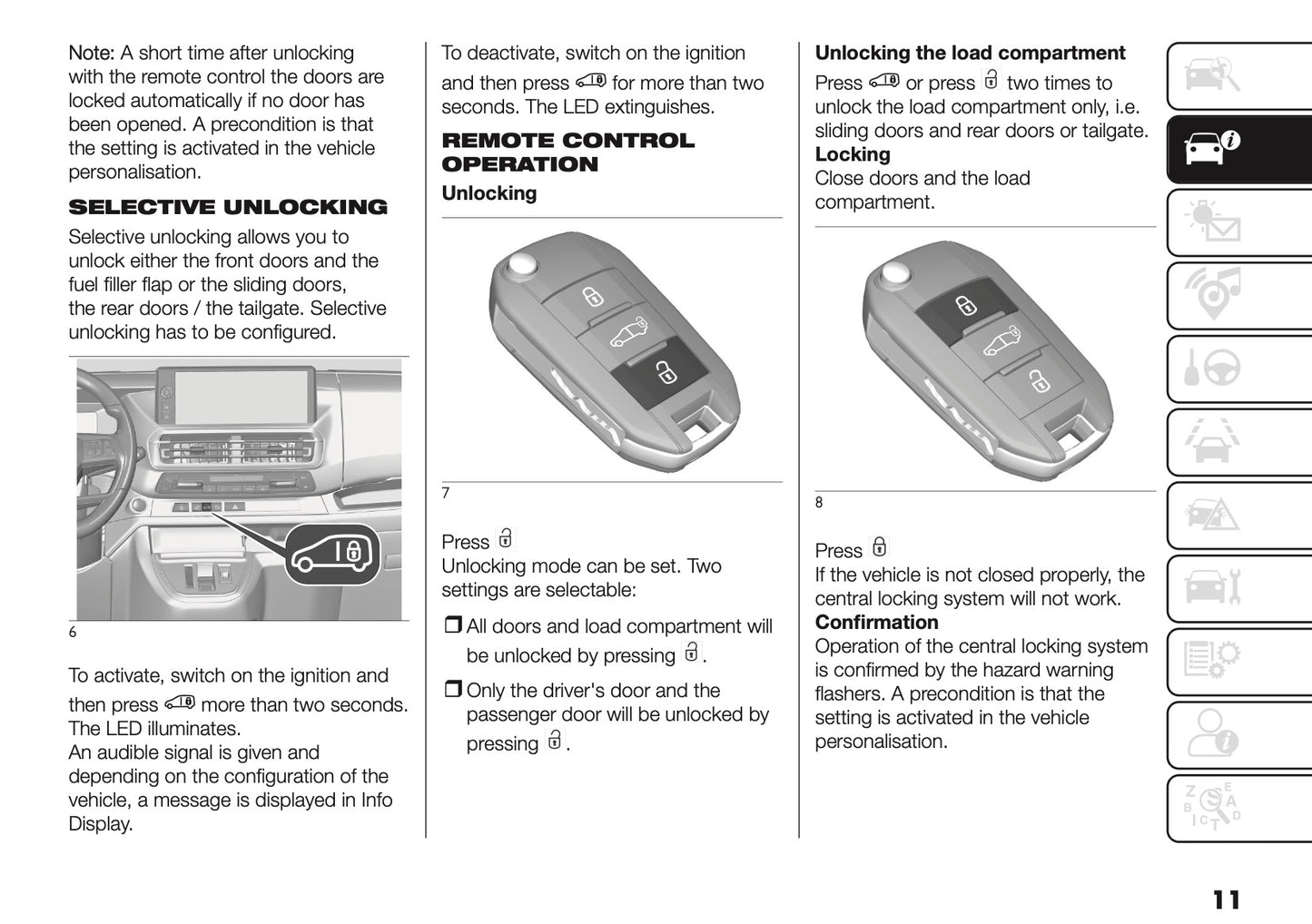 Note: A short time after unlocking with the remote control the doors are locked automatically if no door has been opened. A precondition is that the setting is activated in the vehicle personalisation.

SELECTIVE UNLOCKING

Selective unlocking allows you to unlock either the front doors and the fuel filler flap or the sliding doors, the rear doors / the tailgate. Selective unlocking has to be configured.

6

To activate, switch on the ignition and then press more than two seconds. The LED illuminates.
An audible signal is given and depending on the configuration of the vehicle, a message is displayed in Info Display.

To deactivate, switch on the ignition and then press for more than two seconds. The LED extinguishes.

REMOTE CONTROL OPERATION

Unlocking

7

Press
Unlocking mode can be set. Two settings are selectable:

❒ All doors and load compartment will be unlocked by pressing .

❒ Only the driver's door and the passenger door will be unlocked by pressing .

Unlocking the load compartment
Press or press two times to unlock the load compartment only, i.e. sliding doors and rear doors or tailgate.
Locking
Close doors and the load compartment.

8

Press
If the vehicle is not closed properly, the central locking system will not work.
Confirmation
Operation of the central locking system is confirmed by the hazard warning flashers. A precondition is that the setting is activated in the vehicle personalisation.

11