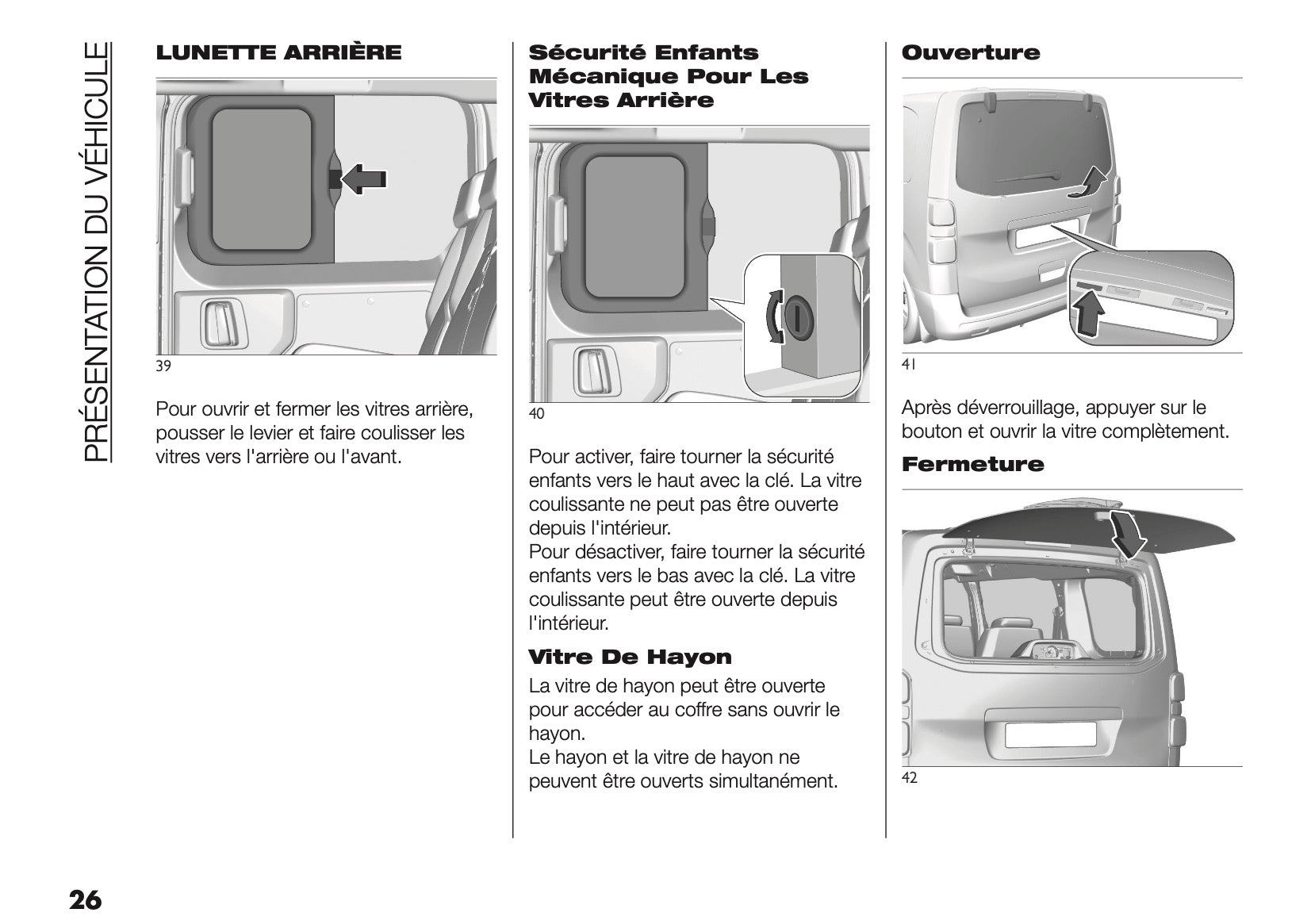 PRÉSENTATION DU VÉHICULE

LUNETTE ARRIÈRE

39

Pour ouvrir et fermer les vitres arrière, pousser le levier et faire coulisser les vitres vers l'arrière ou l'avant.

Sécurité Enfants Mécanique Pour Les Vitres Arrière

40

Pour activer, faire tourner la sécurité enfants vers le haut avec la clé. La vitre coulissante ne peut pas être ouverte depuis l'intérieur.
Pour désactiver, faire tourner la sécurité enfants vers le bas avec la clé. La vitre coulissante peut être ouverte depuis l'intérieur.

Vitre De Hayon

La vitre de hayon peut être ouverte pour accéder au coffre sans ouvrir le hayon.
Le hayon et la vitre de hayon ne peuvent être ouverts simultanément.

Ouverture

41

Après déverrouillage, appuyer sur le bouton et ouvrir la vitre complètement.

Fermeture

42

26