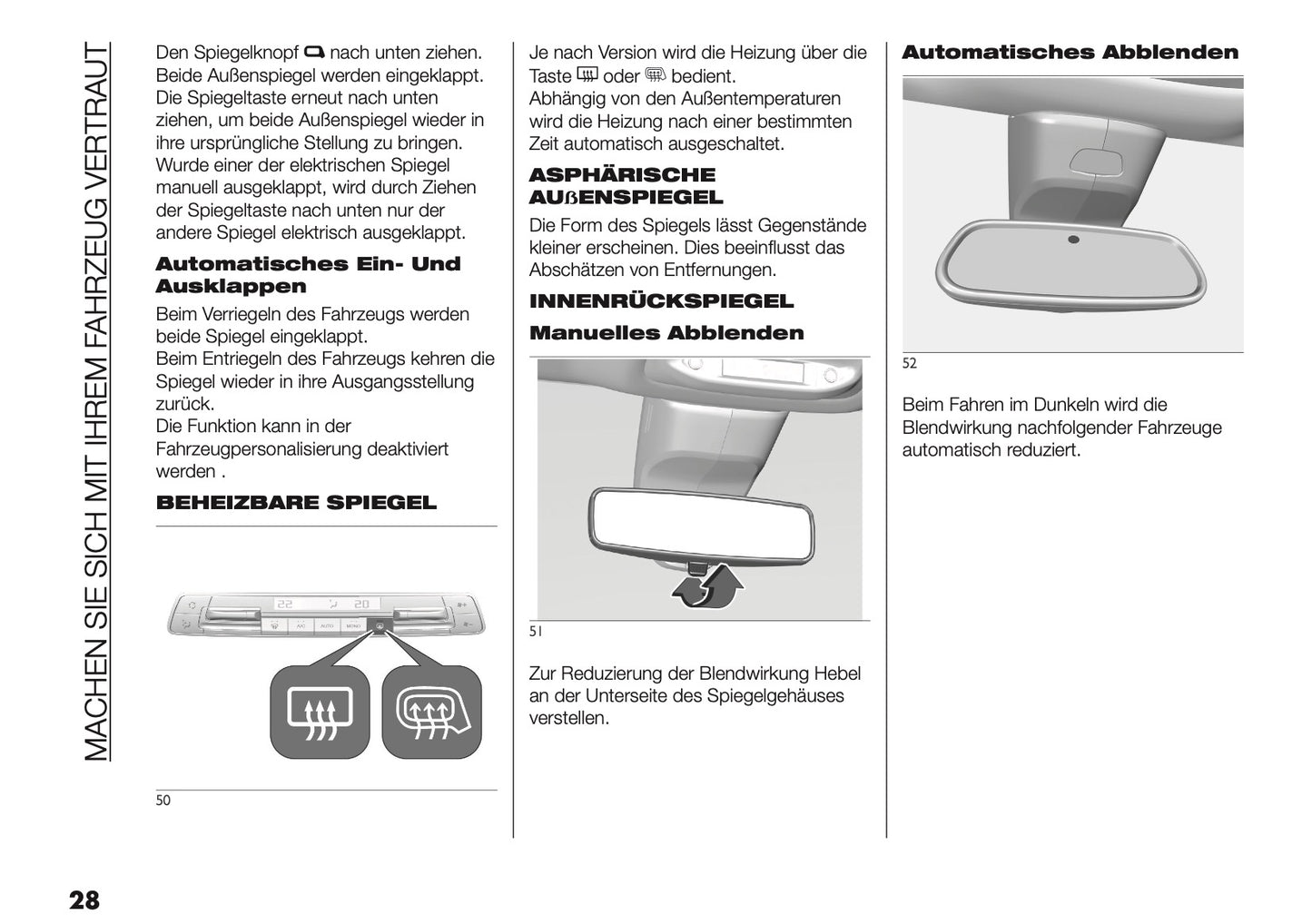 MACHEN SIE SICH MIT IHREM FAHRZEUG VERTRAUT

Den Spiegelknopf nach unten ziehen. Beide Außenspiegel werden eingeklappt. Die Spiegeltaste erneut nach unten ziehen, um beide Außenspiegel wieder in ihre ursprüngliche Stellung zu bringen. Wurde einer der elektrischen Spiegel manuell ausgeklappt, wird durch Ziehen der Spiegeltaste nach unten nur der andere Spiegel elektrisch ausgeklappt.

Automatisches Ein- Und Ausklappen

Beim Verriegeln des Fahrzeugs werden beide Spiegel eingeklappt.
Beim Entriegeln des Fahrzeugs kehren die Spiegel wieder in ihre Ausgangsstellung zurück.
Die Funktion kann in der Fahrzeugpersonalisierung deaktiviert werden .

BEHEIZBARE SPIEGEL

22 20 A/C AUTO MENU

50

Je nach Version wird die Heizung über die Taste oder bedient.
Abhängig von den Außentemperaturen wird die Heizung nach einer bestimmten Zeit automatisch ausgeschaltet.

ASPHÄRISCHE AUßENSPIEGEL

Die Form des Spiegels lässt Gegenstände kleiner erscheinen. Dies beeinflusst das Abschätzen von Entfernungen.

INNENRÜCKSPIEGEL

Manuelles Abblenden

51

Zur Reduzierung der Blendwirkung Hebel an der Unterseite des Spiegelgehäuses verstellen.

Automatisches Abblenden

52

Beim Fahren im Dunkeln wird die Blendwirkung nachfolgender Fahrzeuge automatisch reduziert.

28