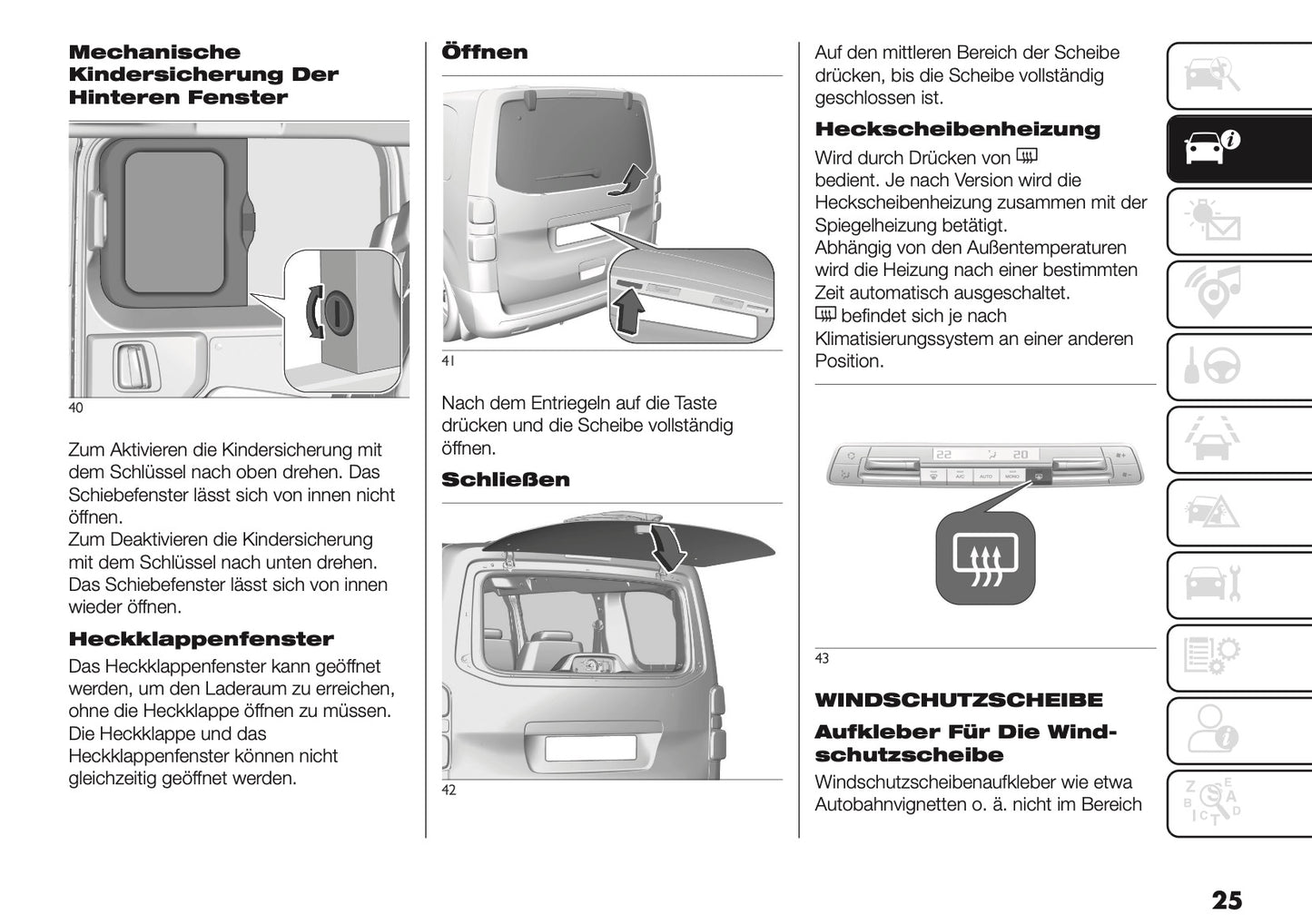 Mechanische Kindersicherung Der Hinteren Fenster

40

Zum Aktivieren die Kindersicherung mit dem Schlüssel nach oben drehen. Das Schiebefenster lässt sich von innen nicht öffnen.
Zum Deaktivieren die Kindersicherung mit dem Schlüssel nach unten drehen. Das Schiebefenster lässt sich von innen wieder öffnen.

Heckklappenfenster

Das Heckklappenfenster kann geöffnet werden, um den Laderaum zu erreichen, ohne die Heckklappe öffnen zu müssen. Die Heckklappe und das Heckklappenfenster können nicht gleichzeitig geöffnet werden.

Öffnen

41

Nach dem Entriegeln auf die Taste drücken und die Scheibe vollständig öffnen.

Schließen

42

Auf den mittleren Bereich der Scheibe drücken, bis die Scheibe vollständig geschlossen ist.

Heckscheibenheizung

Wird durch Drücken von bedient. Je nach Version wird die Heckscheibenheizung zusammen mit der Spiegelheizung betätigt.
Abhängig von den Außentemperaturen wird die Heizung nach einer bestimmten Zeit automatisch ausgeschaltet.
befindet sich je nach Klimatisierungssystem an einer anderen Position.

22 20 A/C AUTO MONO

43

WINDSCHUTZSCHEIBE

Aufkleber Für Die Windschutzscheibe

Windschutzscheibenaufkleber wie etwa Autobahnvignetten o. ä. nicht im Bereich

25