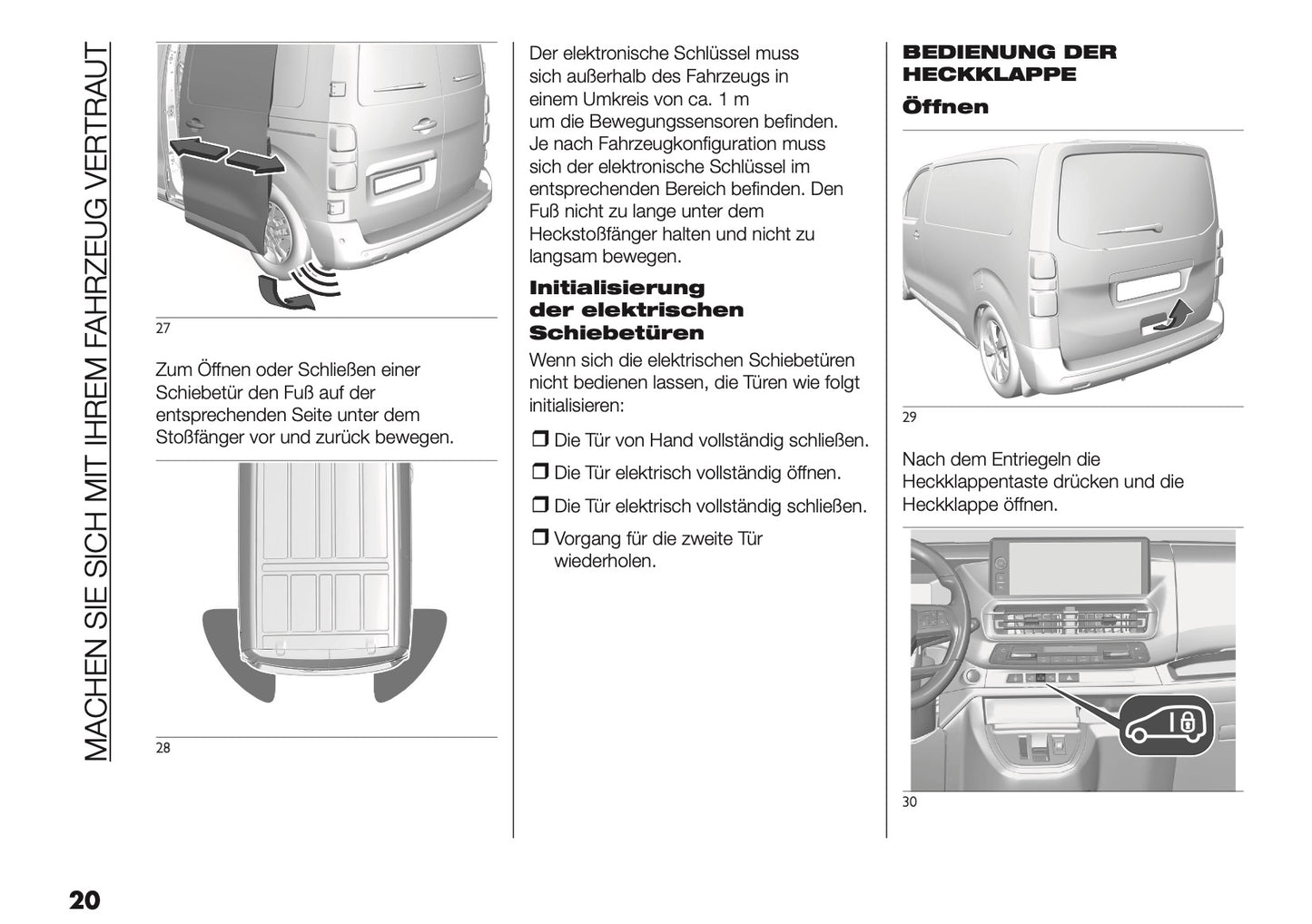 MACHEN SIE SICH MIT IHREM FAHRZEUG VERTRAUT

27

Zum Öffnen oder Schließen einer Schiebetür den Fuß auf der entsprechenden Seite unter dem Stoßfänger vor und zurück bewegen.

28

Der elektronische Schlüssel muss sich außerhalb des Fahrzeugs in einem Umkreis von ca. 1 m um die Bewegungssensoren befinden. Je nach Fahrzeugkonfiguration muss sich der elektronische Schlüssel im entsprechenden Bereich befinden. Den Fuß nicht zu lange unter dem Heckstoßfänger halten und nicht zu langsam bewegen.

Initialisierung der elektrischen Schiebetüren

Wenn sich die elektrischen Schiebetüren nicht bedienen lassen, die Türen wie folgt initialisieren:

❒ Die Tür von Hand vollständig schließen.

❒ Die Tür elektrisch vollständig öffnen.

❒ Die Tür elektrisch vollständig schließen.

❒ Vorgang für die zweite Tür wiederholen.

BEDIENUNG DER HECKKLAPPE

Öffnen

29

Nach dem Entriegeln die Heckklappentaste drücken und die Heckklappe öffnen.

30

20