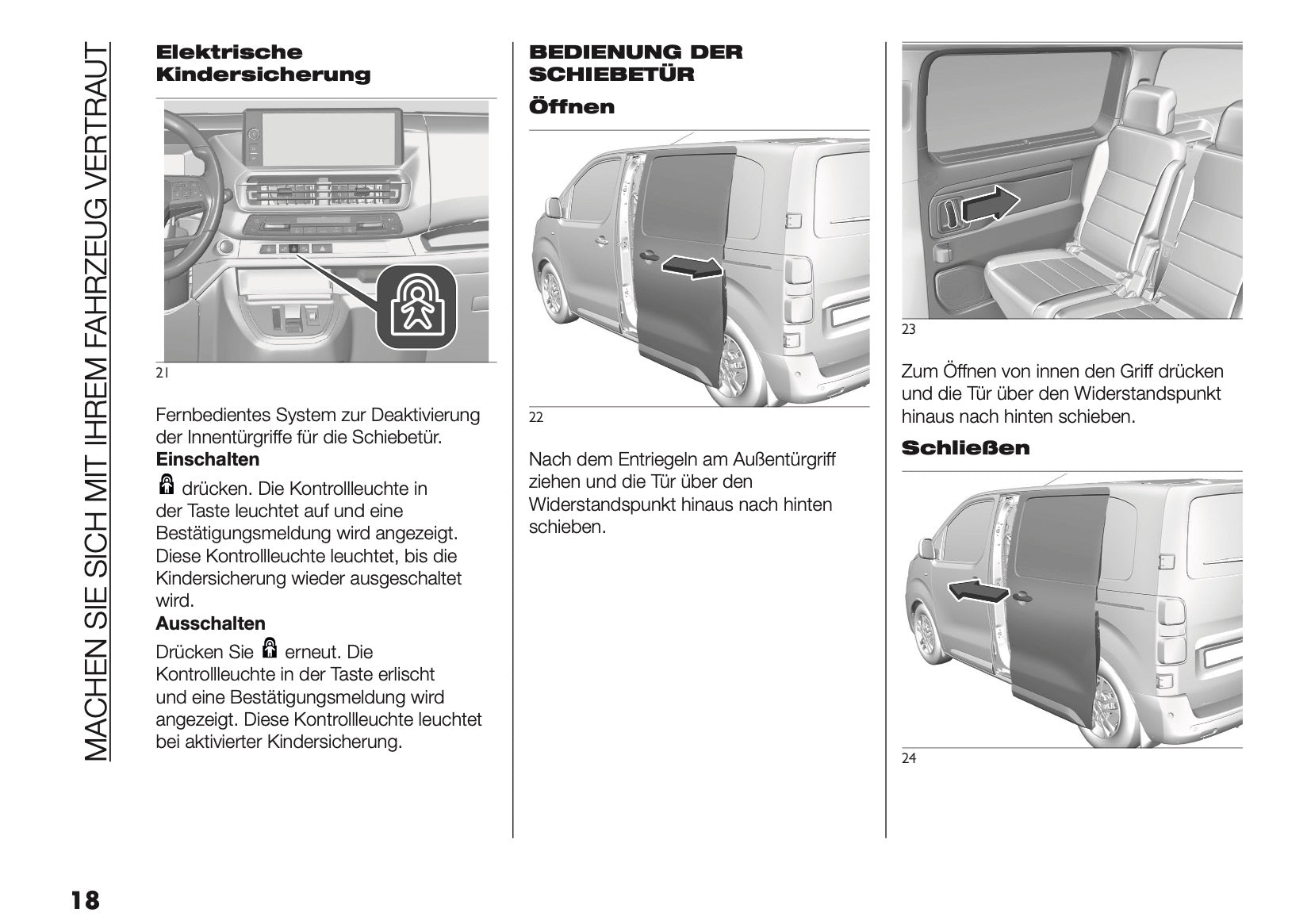 MACHEN SIE SICH MIT IHREM FAHRZEUG VERTRAUT

Elektrische Kindersicherung

21

Fernbedientes System zur Deaktivierung der Innentürgriffe für die Schiebetür.
Einschalten
drücken. Die Kontrollleuchte in der Taste leuchtet auf und eine Bestätigungsmeldung wird angezeigt. Diese Kontrollleuchte leuchtet, bis die Kindersicherung wieder ausgeschaltet wird.
Ausschalten
Drücken Sie erneut. Die Kontrollleuchte in der Taste erlischt und eine Bestätigungsmeldung wird angezeigt. Diese Kontrollleuchte leuchtet bei aktivierter Kindersicherung.

BEDIENUNG DER SCHIEBETÜR

Öffnen

22

Nach dem Entriegeln am Außentürgriff ziehen und die Tür über den Widerstandspunkt hinaus nach hinten schieben.

23

Zum Öffnen von innen den Griff drücken und die Tür über den Widerstandspunkt hinaus nach hinten schieben.

Schließen

24

18