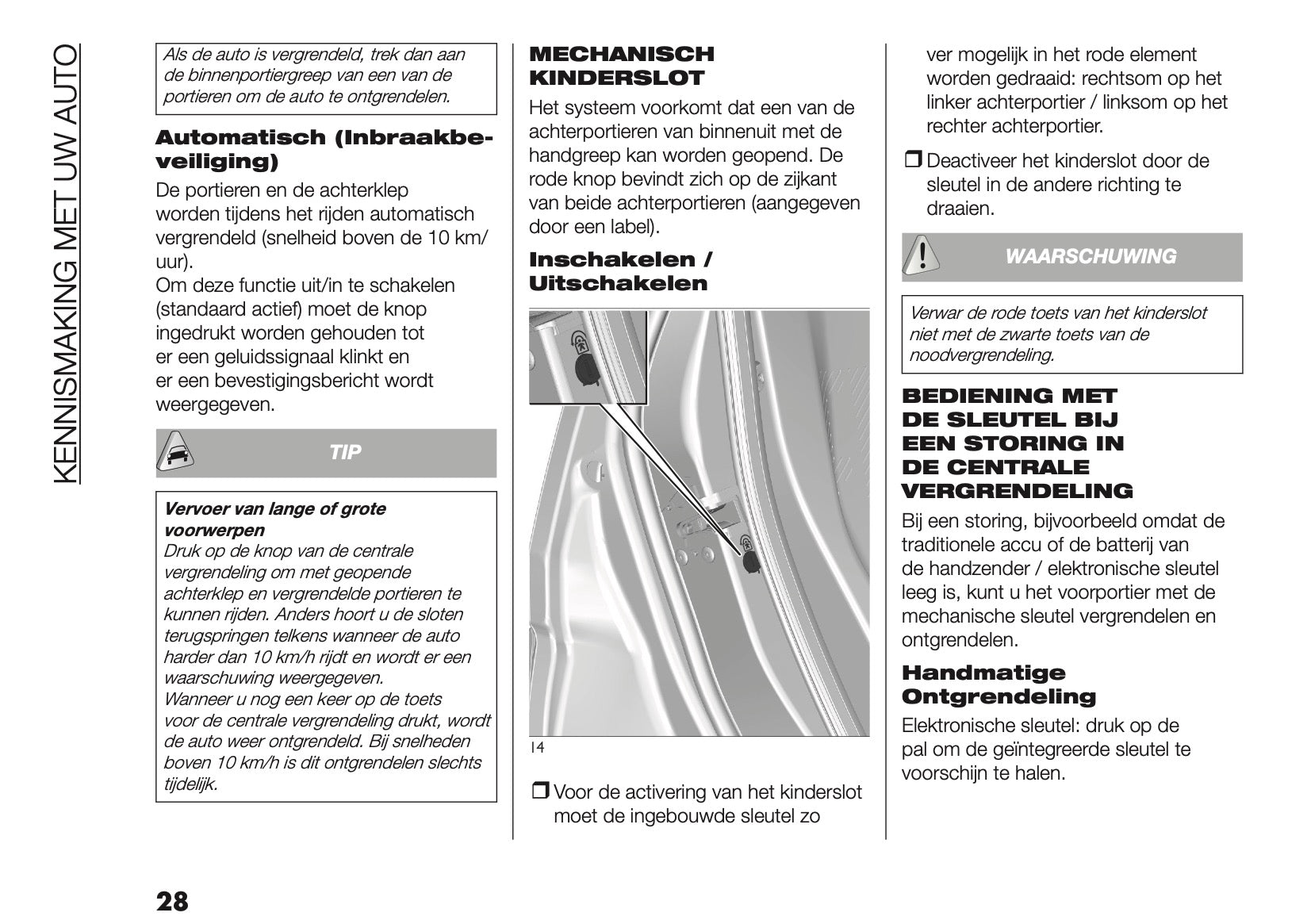 KENNISMAKING MET UW AUTO

Als de auto is vergrendeld, trek dan aan de binnenportiergreep van een van de portieren om de auto te ontgrendelen.

Automatisch (Inbraakbeveiliging)

De portieren en de achterklep worden tijdens het rijden automatisch vergrendeld (snelheid boven de 10 km/uur).
Om deze functie uit/in te schakelen (standaard actief) moet de knop ingedrukt worden gehouden tot er een geluidssignaal klinkt en er een bevestigingsbericht wordt weergegeven.

TIP

Vervoer van lange of grote voorwerpen
Druk op de knop van de centrale vergrendeling om met geopende achterklep en vergrendelde portieren te kunnen rijden. Anders hoort u de sloten terugspringen telkens wanneer de auto harder dan 10 km/h rijdt en wordt er een waarschuwing weergegeven.
Wanneer u nog een keer op de toets voor de centrale vergrendeling drukt, wordt de auto weer ontgrendeld. Bij snelheden boven 10 km/h is dit ontgrendelen slechts tijdelijk.

MECHANISCH KINDERSLOT

Het systeem voorkomt dat een van de achterportieren van binnenuit met de handgreep kan worden geopend. De rode knop bevindt zich op de zijkant van beide achterportieren (aangegeven door een label).

Inschakelen / Uitschakelen

14

❒ Voor de activering van het kinderslot moet de ingebouwde sleutel zo ver mogelijk in het rode element worden gedraaid: rechtsom op het linker achterportier / linksom op het rechter achterportier.

❒ Deactiveer het kinderslot door de sleutel in de andere richting te draaien.

WAARSCHUWING

Verwar de rode toets van het kinderslot niet met de zwarte toets van de noodvergrendeling.

BEDIENING MET DE SLEUTEL BIJ EEN STORING IN DE CENTRALE VERGRENDELING

Bij een storing, bijvoorbeeld omdat de traditionele accu of de batterij van de handzender / elektronische sleutel leeg is, kunt u het voorportier met de mechanische sleutel vergrendelen en ontgrendelen.

Handmatige Ontgrendeling

Elektronische sleutel: druk op de pal om de geïntegreerde sleutel te voorschijn te halen.

28