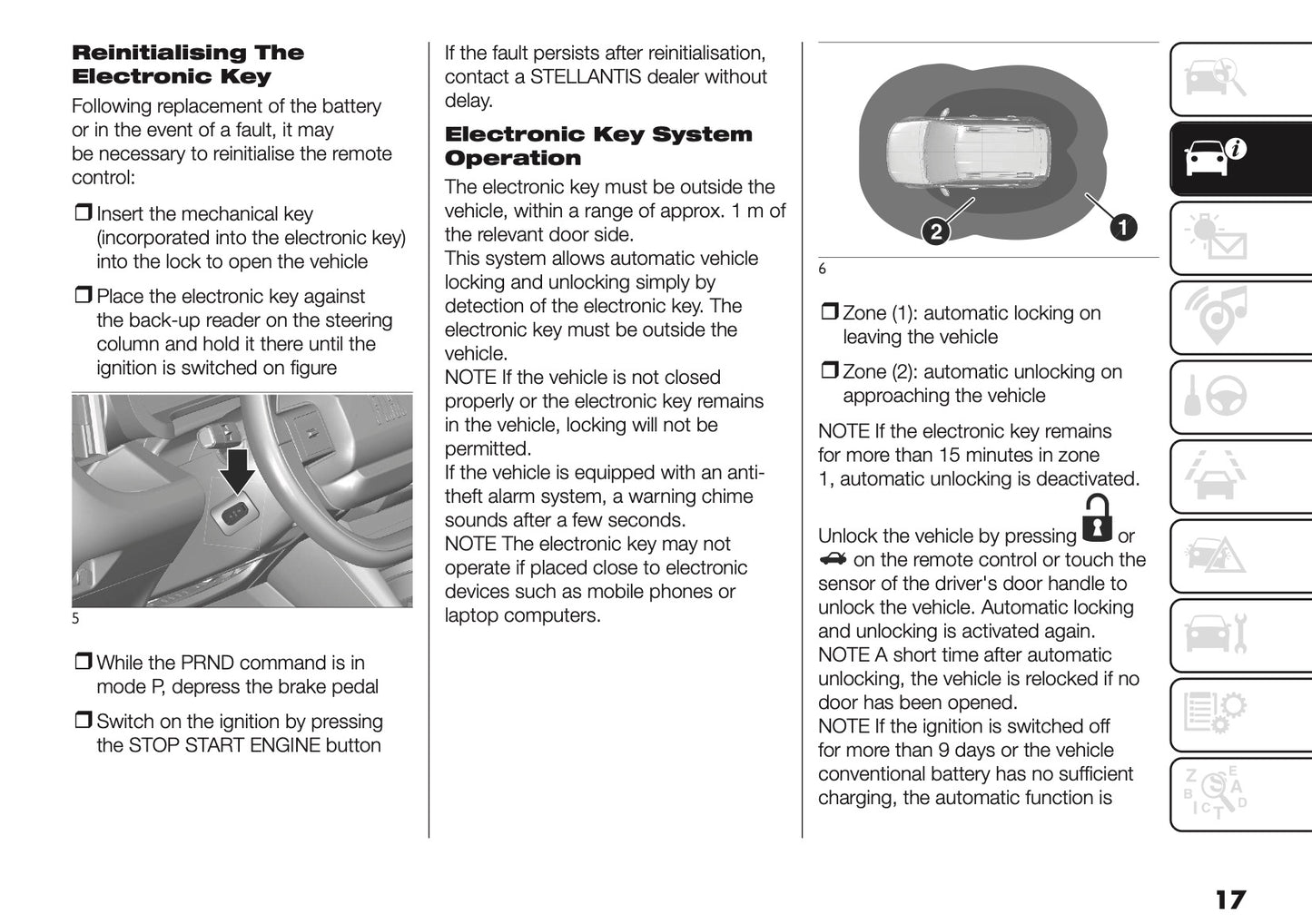 Reinitialising The Electronic Key

Following replacement of the battery or in the event of a fault, it may be necessary to reinitialise the remote control:

❒ Insert the mechanical key (incorporated into the electronic key) into the lock to open the vehicle

❒ Place the electronic key against the back-up reader on the steering column and hold it there until the ignition is switched on figure

5

❒ While the PRND command is in mode P, depress the brake pedal

❒ Switch on the ignition by pressing the STOP START ENGINE button

If the fault persists after reinitialisation, contact a STELLANTIS dealer without delay.

Electronic Key System Operation

The electronic key must be outside the vehicle, within a range of approx. 1 m of the relevant door side.
This system allows automatic vehicle locking and unlocking simply by detection of the electronic key. The electronic key must be outside the vehicle.
NOTE If the vehicle is not closed properly or the electronic key remains in the vehicle, locking will not be permitted.
If the vehicle is equipped with an anti-theft alarm system, a warning chime sounds after a few seconds.
NOTE The electronic key may not operate if placed close to electronic devices such as mobile phones or laptop computers.

2 1

6

❒ Zone (1): automatic locking on leaving the vehicle

❒ Zone (2): automatic unlocking on approaching the vehicle

NOTE If the electronic key remains for more than 15 minutes in zone 1, automatic unlocking is deactivated.

Unlock the vehicle by pressing or on the remote control or touch the sensor of the driver's door handle to unlock the vehicle. Automatic locking and unlocking is activated again.
NOTE A short time after automatic unlocking, the vehicle is relocked if no door has been opened.
NOTE If the ignition is switched off for more than 9 days or the vehicle conventional battery has no sufficient charging, the automatic function is

17