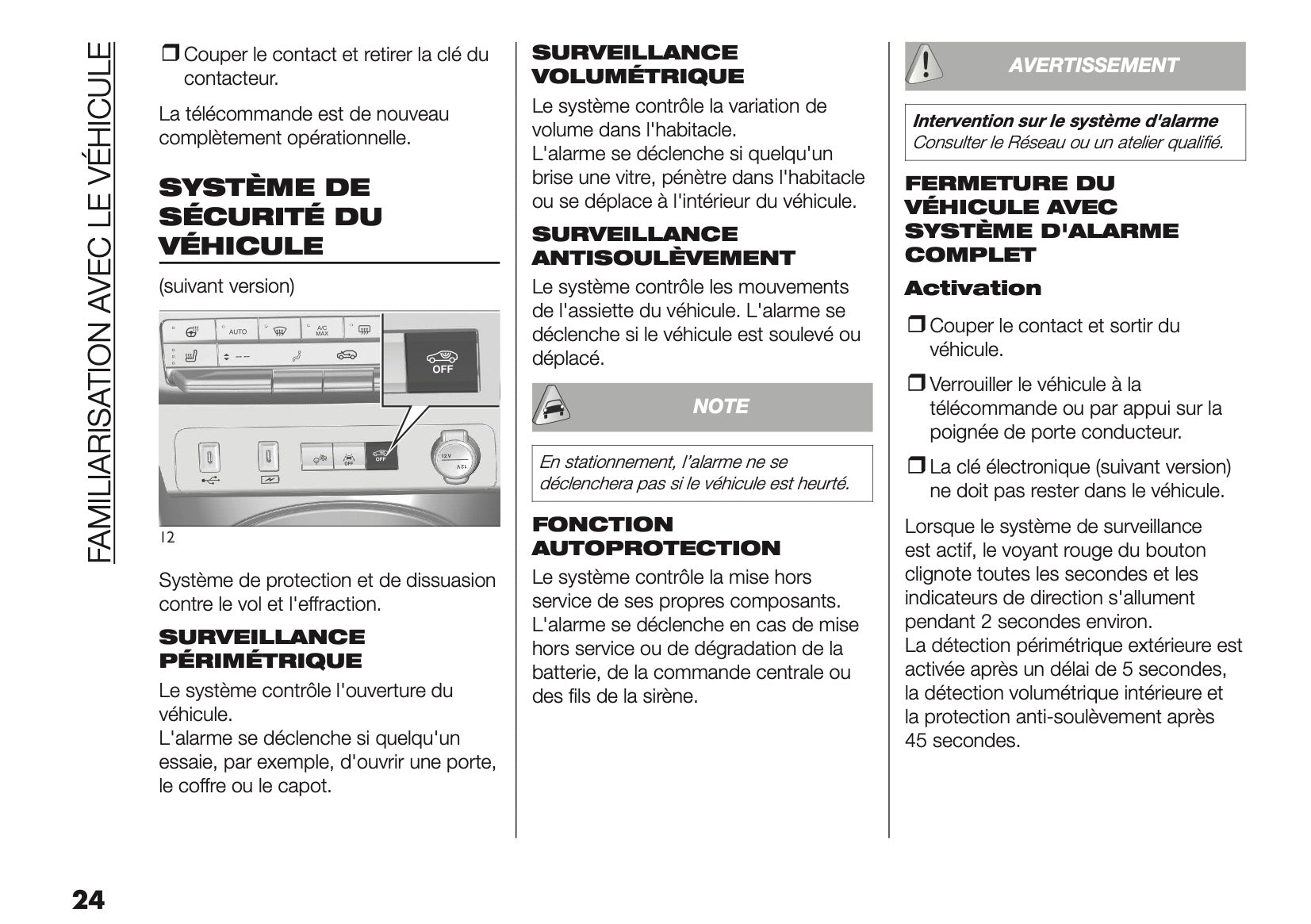 FAMILIARISATION AVEC LE VÉHICULE

❒ Couper le contact et retirer la clé du contacteur.

La télécommande est de nouveau complètement opérationnelle.

SYSTÈME DE SÉCURITÉ DU VÉHICULE

(suivant version)

AUTO
A/C MAX
OFF
OFF
OFF
12 V
12 V

12

Système de protection et de dissuasion contre le vol et l'effraction.

SURVEILLANCE PÉRIMÉTRIQUE

Le système contrôle l'ouverture du véhicule.
L'alarme se déclenche si quelqu'un essaie, par exemple, d'ouvrir une porte, le coffre ou le capot.

SURVEILLANCE VOLUMÉTRIQUE

Le système contrôle la variation de volume dans l'habitacle.
L'alarme se déclenche si quelqu'un brise une vitre, pénètre dans l'habitacle ou se déplace à l'intérieur du véhicule.

SURVEILLANCE ANTISOULÈVEMENT

Le système contrôle les mouvements de l'assiette du véhicule. L'alarme se déclenche si le véhicule est soulevé ou déplacé.

NOTE

En stationnement, l'alarme ne se déclenchera pas si le véhicule est heurté.

FONCTION AUTOPROTECTION

Le système contrôle la mise hors service de ses propres composants. L'alarme se déclenche en cas de mise hors service ou de dégradation de la batterie, de la commande centrale ou des fils de la sirène.

AVERTISSEMENT

Intervention sur le système d'alarme
Consulter le Réseau ou un atelier qualifié.

FERMETURE DU VÉHICULE AVEC SYSTÈME D'ALARME COMPLET

Activation

❒ Couper le contact et sortir du véhicule.

❒ Verrouiller le véhicule à la télécommande ou par appui sur la poignée de porte conducteur.

❒ La clé électronique (suivant version) ne doit pas rester dans le véhicule.

Lorsque le système de surveillance est actif, le voyant rouge du bouton clignote toutes les secondes et les indicateurs de direction s'allument pendant 2 secondes environ.
La détection périmétrique extérieure est activée après un délai de 5 secondes, la détection volumétrique intérieure et la protection anti-soulèvement après 45 secondes.

24