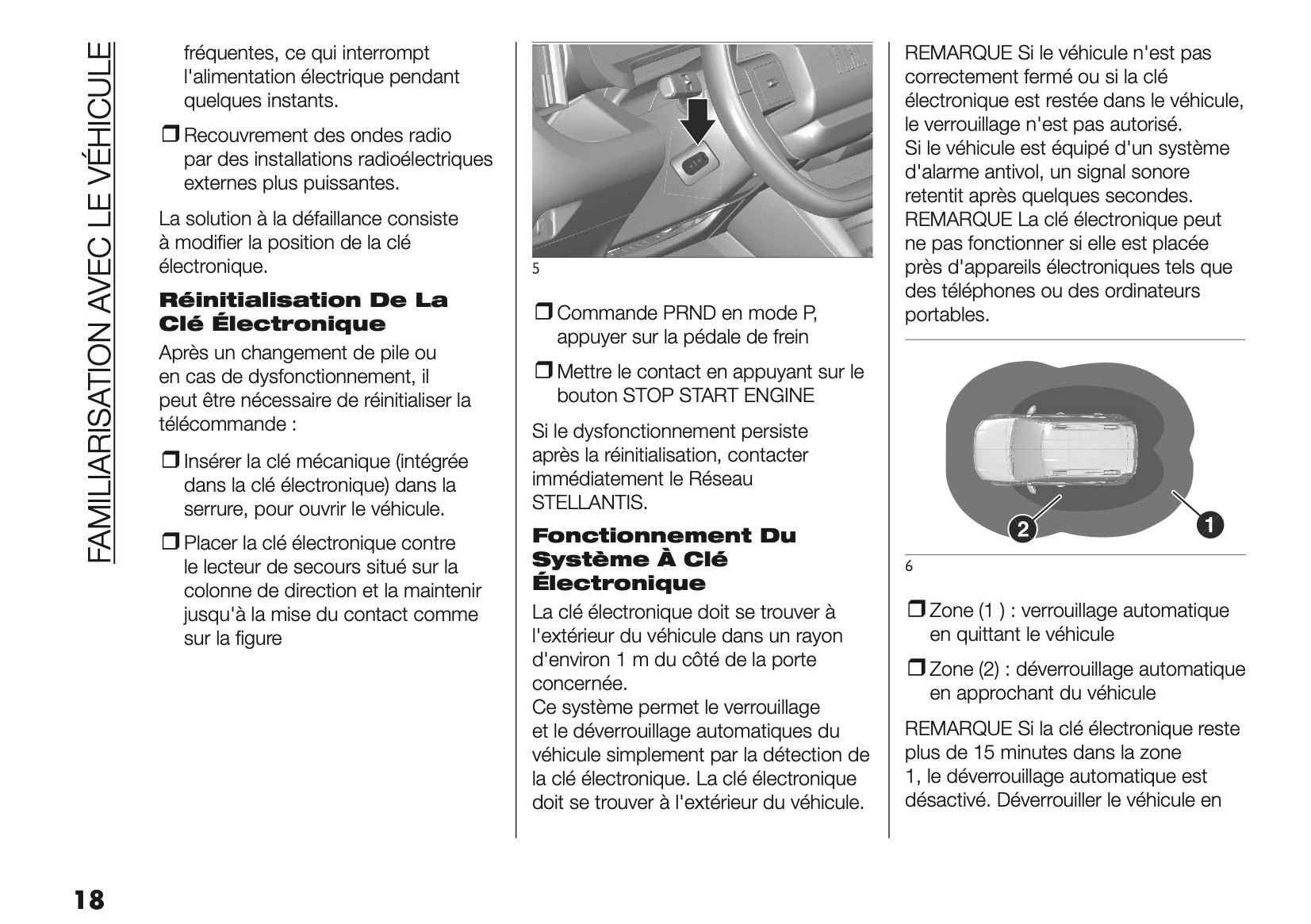 FAMILIARISATION AVEC LE VÉHICULE

fréquentes, ce qui interrompt l'alimentation électrique pendant quelques instants.

❒ Recouvrement des ondes radio par des installations radioélectriques externes plus puissantes.

La solution à la défaillance consiste à modifier la position de la clé électronique.

Réinitialisation De La Clé Électronique

Après un changement de pile ou en cas de dysfonctionnement, il peut être nécessaire de réinitialiser la télécommande :

❒ Insérer la clé mécanique (intégrée dans la clé électronique) dans la serrure, pour ouvrir le véhicule.

❒ Placer la clé électronique contre le lecteur de secours situé sur la colonne de direction et la maintenir jusqu'à la mise du contact comme sur la figure

5

❒ Commande PRND en mode P, appuyer sur la pédale de frein

❒ Mettre le contact en appuyant sur le bouton STOP START ENGINE

Si le dysfonctionnement persiste après la réinitialisation, contacter immédiatement le Réseau STELLANTIS.

Fonctionnement Du Système À Clé Électronique

La clé électronique doit se trouver à l'extérieur du véhicule dans un rayon d'environ 1 m du côté de la porte concernée.
Ce système permet le verrouillage et le déverrouillage automatiques du véhicule simplement par la détection de la clé électronique. La clé électronique doit se trouver à l'extérieur du véhicule.

REMARQUE Si le véhicule n'est pas correctement fermé ou si la clé électronique est restée dans le véhicule, le verrouillage n'est pas autorisé.
Si le véhicule est équipé d'un système d'alarme antivol, un signal sonore retentit après quelques secondes.
REMARQUE La clé électronique peut ne pas fonctionner si elle est placée près d'appareils électroniques tels que des téléphones ou des ordinateurs portables.

2
1

6

❒ Zone (1 ) : verrouillage automatique en quittant le véhicule

❒ Zone (2) : déverrouillage automatique en approchant du véhicule

REMARQUE Si la clé électronique reste plus de 15 minutes dans la zone 1, le déverrouillage automatique est désactivé. Déverrouiller le véhicule en

18