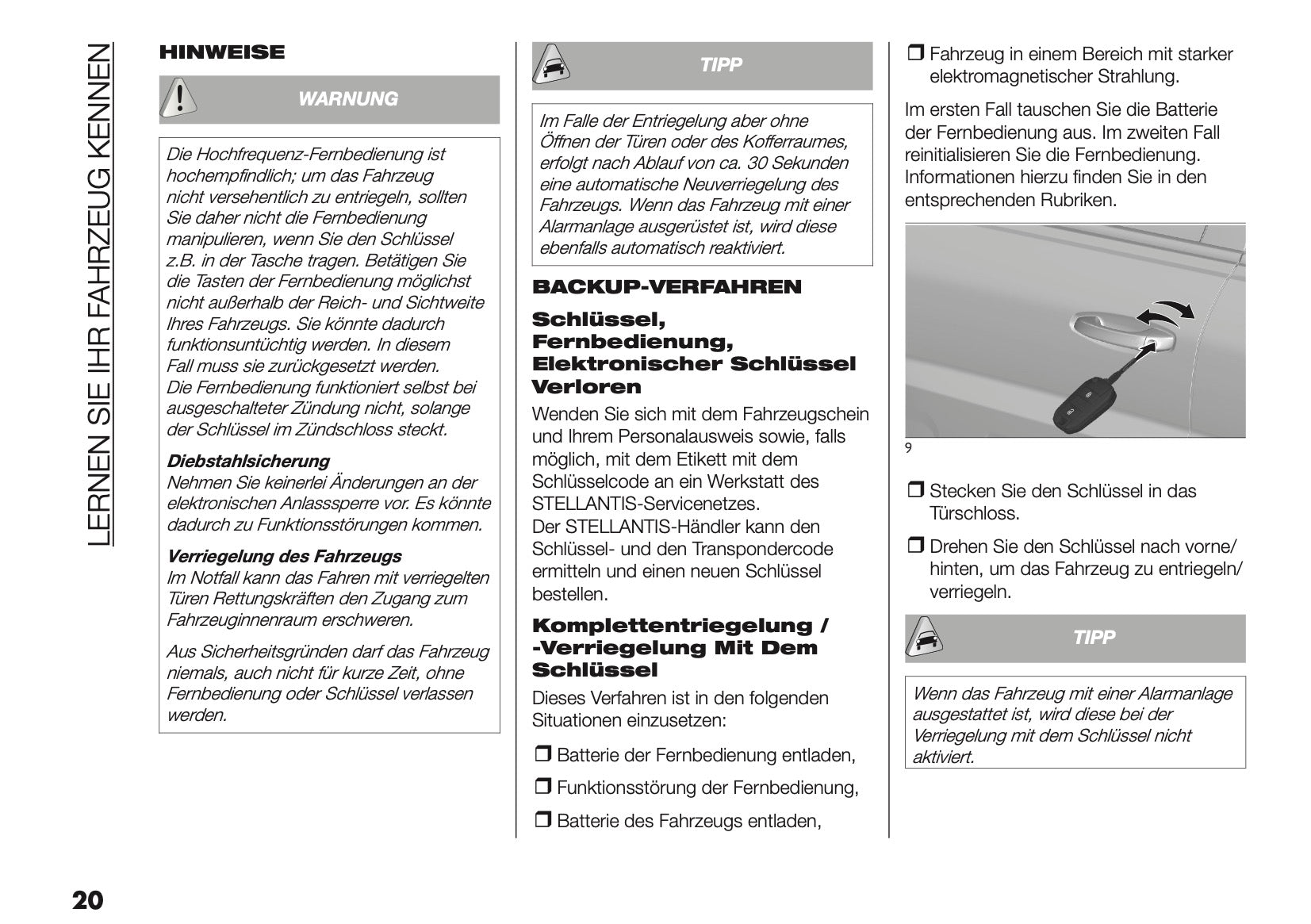 LERNEN SIE IHR FAHRZEUG KENNEN

HINWEISE

WARNUNG

Die Hochfrequenz-Fernbedienung ist hochempfindlich; um das Fahrzeug nicht versehentlich zu entriegeln, sollten Sie daher nicht die Fernbedienung manipulieren, wenn Sie den Schlüssel z.B. in der Tasche tragen. Betätigen Sie die Tasten der Fernbedienung möglichst nicht außerhalb der Reich- und Sichtweite Ihres Fahrzeugs. Sie könnte dadurch funktionsuntüchtig werden. In diesem Fall muss sie zurückgesetzt werden.
Die Fernbedienung funktioniert selbst bei ausgeschalteter Zündung nicht, solange der Schlüssel im Zündschloss steckt.

Diebstahlsicherung
Nehmen Sie keinerlei Änderungen an der elektronischen Anlasssperre vor. Es könnte dadurch zu Funktionsstörungen kommen.

Verriegelung des Fahrzeugs
Im Notfall kann das Fahren mit verriegelten Türen Rettungskräften den Zugang zum Fahrzeuginnenraum erschweren.

Aus Sicherheitsgründen darf das Fahrzeug niemals, auch nicht für kurze Zeit, ohne Fernbedienung oder Schlüssel verlassen werden.

TIPP

Im Falle der Entriegelung aber ohne Öffnen der Türen oder des Kofferraumes, erfolgt nach Ablauf von ca. 30 Sekunden eine automatische Neuverriegelung des Fahrzeugs. Wenn das Fahrzeug mit einer Alarmanlage ausgerüstet ist, wird diese ebenfalls automatisch reaktiviert.

BACKUP-VERFAHREN

Schlüssel, Fernbedienung, Elektronischer Schlüssel Verloren

Wenden Sie sich mit dem Fahrzeugschein und Ihrem Personalausweis sowie, falls möglich, mit dem Etikett mit dem Schlüsselcode an ein Werkstatt des STELLANTIS-Servicenetzes.
Der STELLANTIS-Händler kann den Schlüssel- und den Transpondercode ermitteln und einen neuen Schlüssel bestellen.

Komplettentriegelung / -Verriegelung Mit Dem Schlüssel

Dieses Verfahren ist in den folgenden Situationen einzusetzen:

❒ Batterie der Fernbedienung entladen,

❒ Funktionsstörung der Fernbedienung,

❒ Batterie des Fahrzeugs entladen,

❒ Fahrzeug in einem Bereich mit starker elektromagnetischer Strahlung.

Im ersten Fall tauschen Sie die Batterie der Fernbedienung aus. Im zweiten Fall reinitialisieren Sie die Fernbedienung. Informationen hierzu finden Sie in den entsprechenden Rubriken.

9

❒ Stecken Sie den Schlüssel in das Türschloss.

❒ Drehen Sie den Schlüssel nach vorne/ hinten, um das Fahrzeug zu entriegeln/ verriegeln.

TIPP

Wenn das Fahrzeug mit einer Alarmanlage ausgestattet ist, wird diese bei der Verriegelung mit dem Schlüssel nicht aktiviert.

20