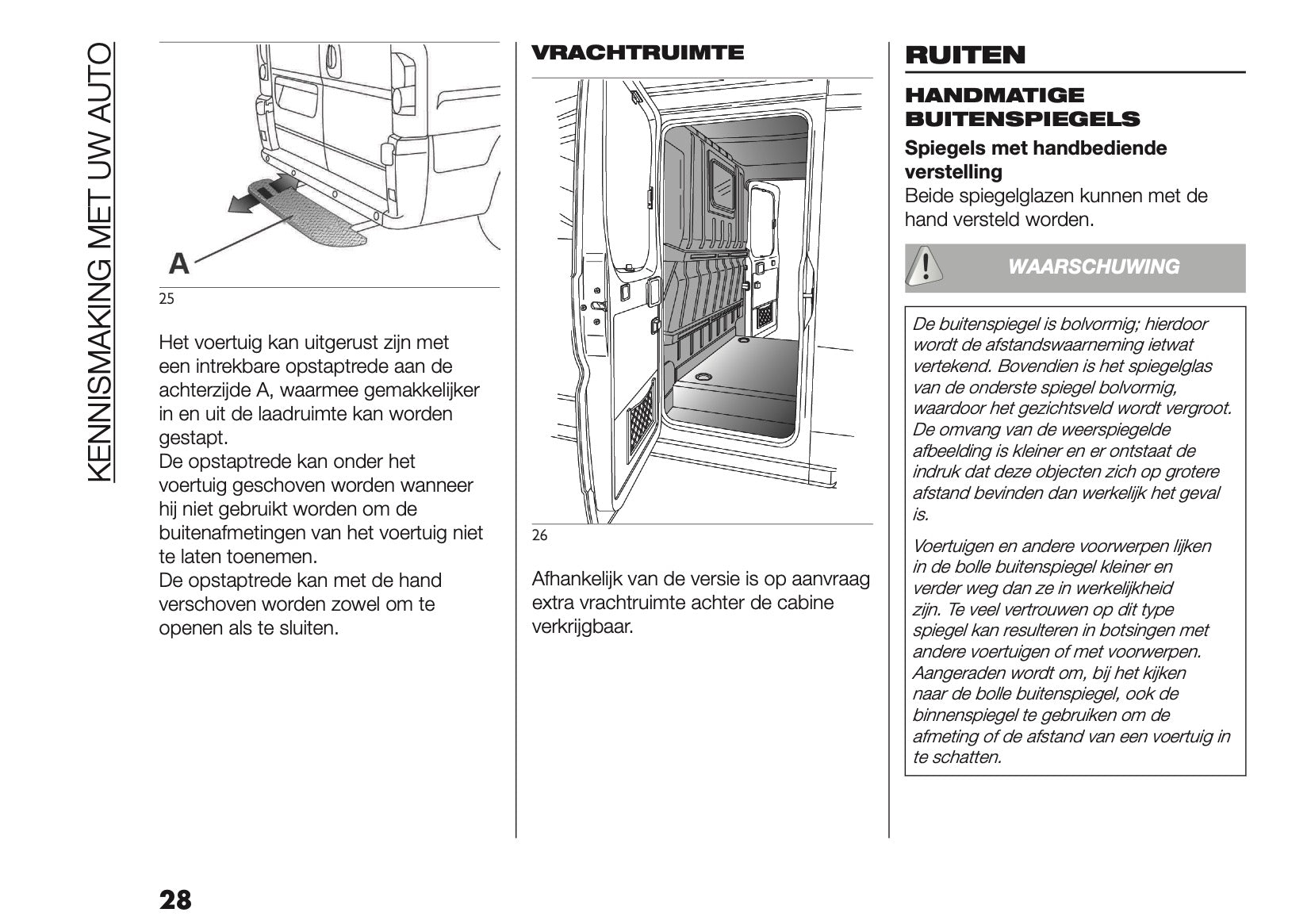 KENNISMAKING MET UW AUTO

A

25

Het voertuig kan uitgerust zijn met een intrekbare opstaptrede aan de achterzijde A, waarmee gemakkelijker in en uit de laadruimte kan worden gestapt.
De opstaptrede kan onder het voertuig geschoven worden wanneer hij niet gebruikt worden om de buitenafmetingen van het voertuig niet te laten toenemen.
De opstaptrede kan met de hand verschoven worden zowel om te openen als te sluiten.

VRACHTRUIMTE

26

Afhankelijk van de versie is op aanvraag extra vrachtruimte achter de cabine verkrijgbaar.

RUITEN

HANDMATIGE BUITENSPIEGELS

Spiegels met handbediende verstelling
Beide spiegelglazen kunnen met de hand versteld worden.

WAARSCHUWING

De buitenspiegel is bolvormig; hierdoor wordt de afstandswaarneming ietwat vertekend. Bovendien is het spiegelglas van de onderste spiegel bolvormig, waardoor het gezichtsveld wordt vergroot. De omvang van de weerspiegelde afbeelding is kleiner en er ontstaat de indruk dat deze objecten zich op grotere afstand bevinden dan werkelijk het geval is.

Voertuigen en andere voorwerpen lijken in de bolle buitenspiegel kleiner en verder weg dan ze in werkelijkheid zijn. Te veel vertrouwen op dit type spiegel kan resulteren in botsingen met andere voertuigen of met voorwerpen. Aangeraden wordt om, bij het kijken naar de bolle buitenspiegel, ook de binnenspiegel te gebruiken om de afmeting of de afstand van een voertuig in te schatten.

28