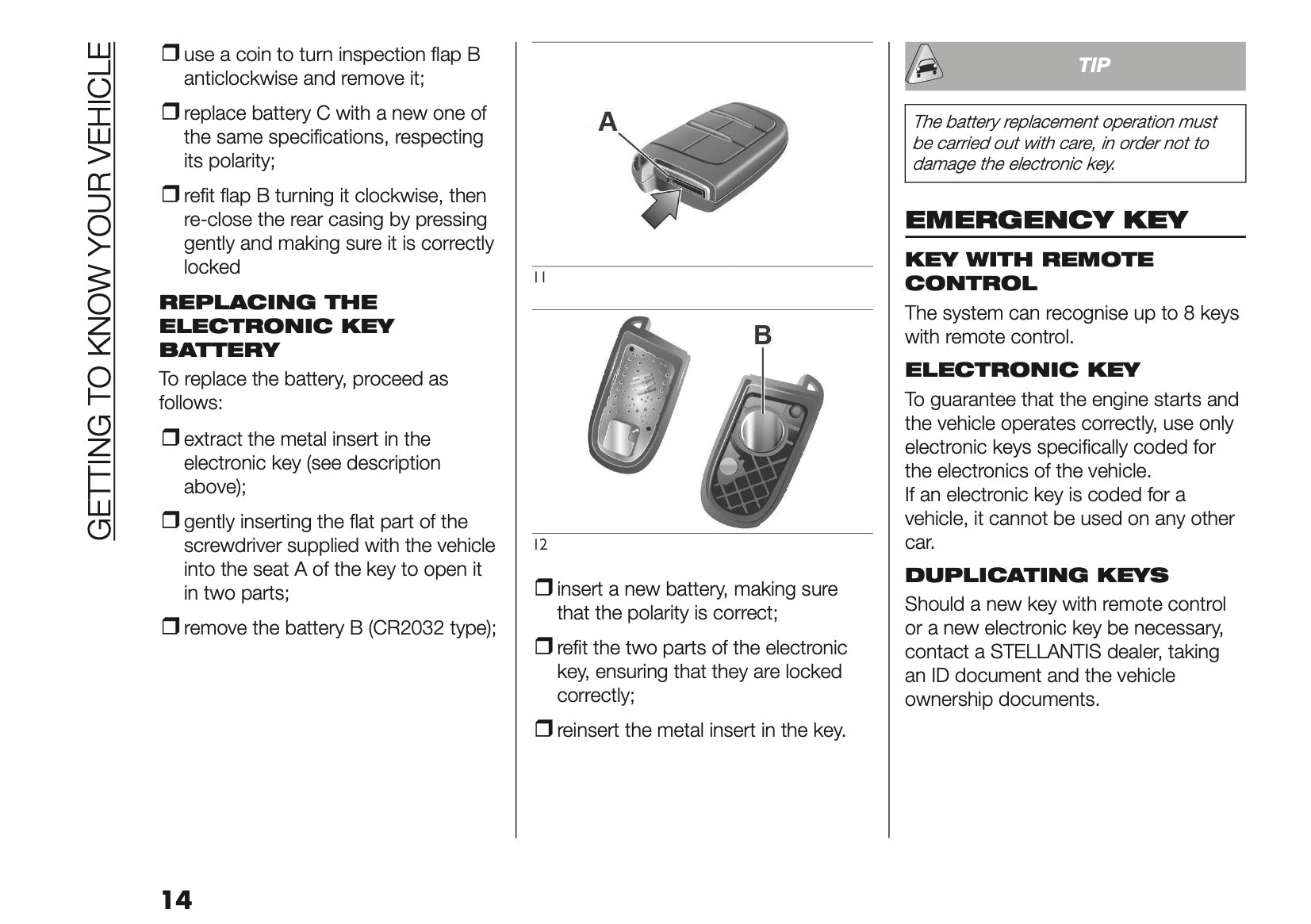 GETTING TO KNOW YOUR VEHICLE

❒ use a coin to turn inspection flap B anticlockwise and remove it;

❒ replace battery C with a new one of the same specifications, respecting its polarity;

❒ refit flap B turning it clockwise, then re-close the rear casing by pressing gently and making sure it is correctly locked

REPLACING THE ELECTRONIC KEY BATTERY

To replace the battery, proceed as follows:

❒ extract the metal insert in the electronic key (see description above);

❒ gently inserting the flat part of the screwdriver supplied with the vehicle into the seat A of the key to open it in two parts;

❒ remove the battery B (CR2032 type);

A

11

B

12

❒ insert a new battery, making sure that the polarity is correct;

❒ refit the two parts of the electronic key, ensuring that they are locked correctly;

❒ reinsert the metal insert in the key.

TIP

The battery replacement operation must be carried out with care, in order not to damage the electronic key.

EMERGENCY KEY

KEY WITH REMOTE CONTROL

The system can recognise up to 8 keys with remote control.

ELECTRONIC KEY

To guarantee that the engine starts and the vehicle operates correctly, use only electronic keys specifically coded for the electronics of the vehicle.
If an electronic key is coded for a vehicle, it cannot be used on any other car.

DUPLICATING KEYS

Should a new key with remote control or a new electronic key be necessary, contact a STELLANTIS dealer, taking an ID document and the vehicle ownership documents.

14