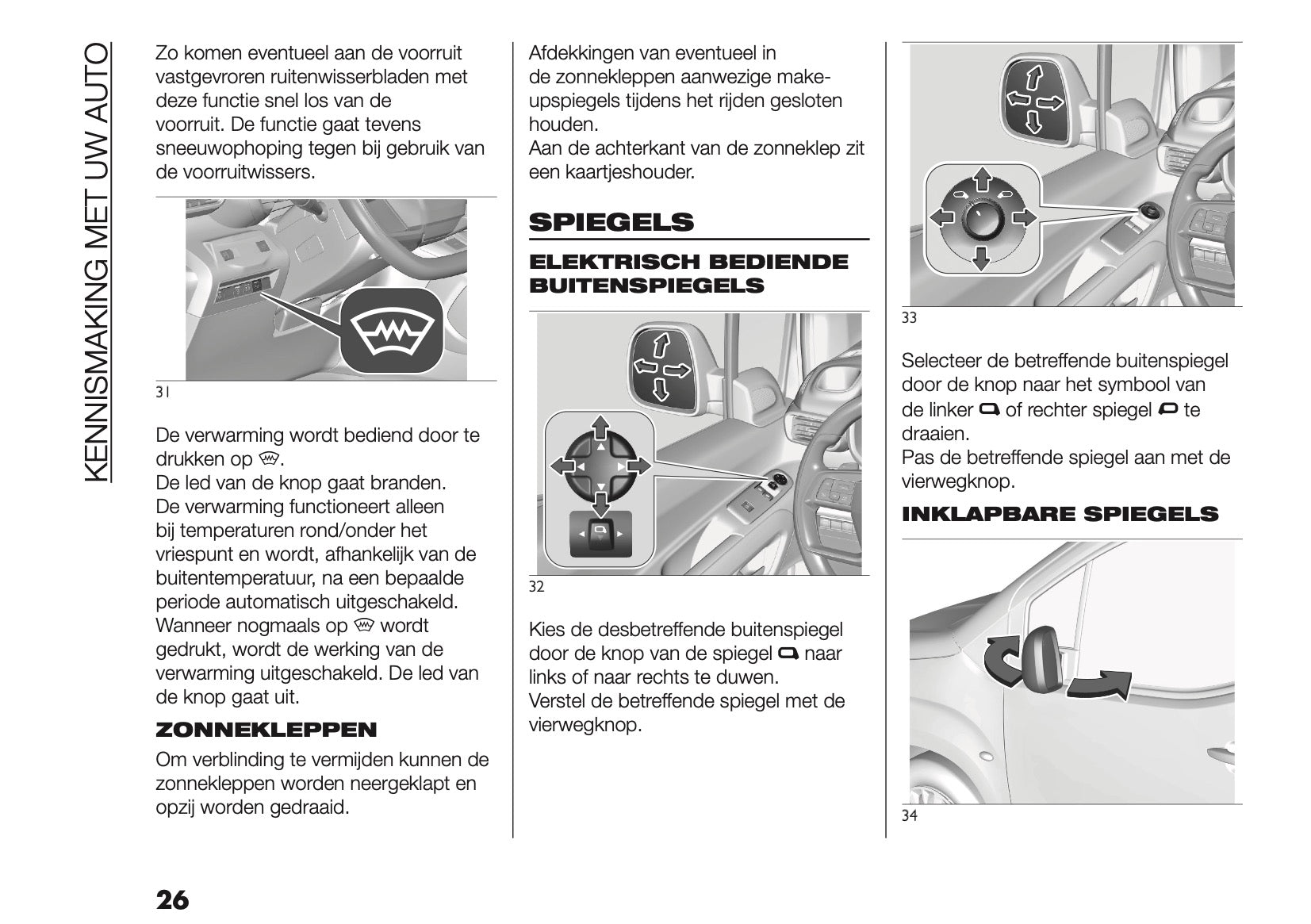 KENNISMAKING MET UW AUTO

Zo komen eventueel aan de voorruit vastgevroren ruitenwisserbladen met deze functie snel los van de voorruit. De functie gaat tevens sneeuwophoping tegen bij gebruik van de voorruitwissers.

31

De verwarming wordt bediend door te drukken op .
De led van de knop gaat branden.
De verwarming functioneert alleen bij temperaturen rond/onder het vriespunt en wordt, afhankelijk van de buitentemperatuur, na een bepaalde periode automatisch uitgeschakeld.
Wanneer nogmaals op  wordt gedrukt, wordt de werking van de verwarming uitgeschakeld. De led van de knop gaat uit.

ZONNEKLEPPEN

Om verblinding te vermijden kunnen de zonnekleppen worden neergeklapt en opzij worden gedraaid.

Afdekkingen van eventueel in de zonnekleppen aanwezige make-upspiegels tijdens het rijden gesloten houden.
Aan de achterkant van de zonneklep zit een kaartjeshouder.

SPIEGELS

ELEKTRISCH BEDIENDE BUITENSPIEGELS

32

Kies de desbetreffende buitenspiegel door de knop van de spiegel  naar links of naar rechts te duwen.
Verstel de betreffende spiegel met de vierwegknop.

33

Selecteer de betreffende buitenspiegel door de knop naar het symbool van de linker  of rechter spiegel  te draaien.
Pas de betreffende spiegel aan met de vierwegknop.

INKLAPBARE SPIEGELS

34

26