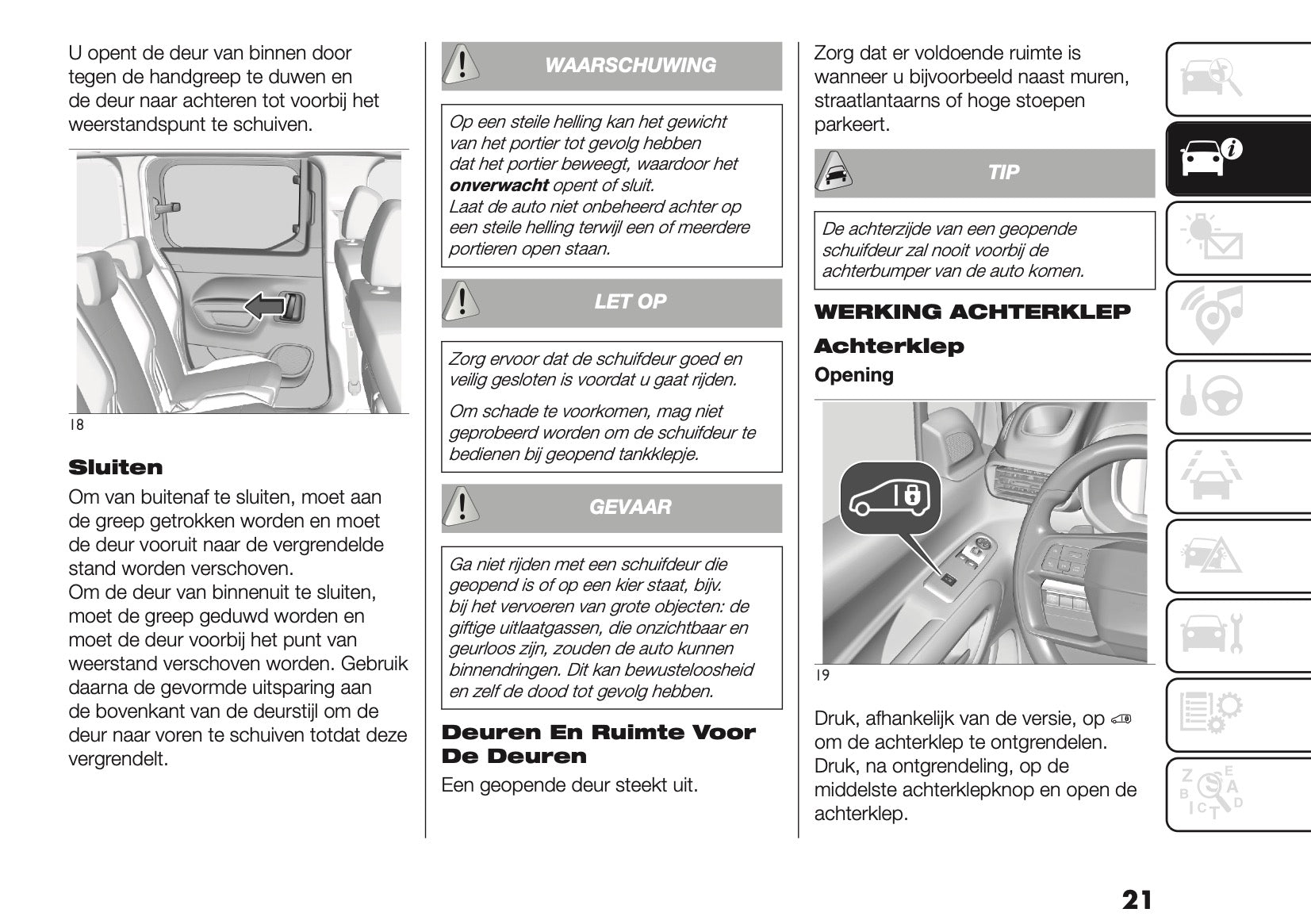 U opent de deur van binnen door tegen de handgreep te duwen en de deur naar achteren tot voorbij het weerstandspunt te schuiven.

18

Sluiten

Om van buitenaf te sluiten, moet aan de greep getrokken worden en moet de deur vooruit naar de vergrendelde stand worden verschoven.
Om de deur van binnenuit te sluiten, moet de greep geduwd worden en moet de deur voorbij het punt van weerstand verschoven worden. Gebruik daarna de gevormde uitsparing aan de bovenkant van de deurstijl om de deur naar voren te schuiven totdat deze vergrendelt.

WAARSCHUWING

Op een steile helling kan het gewicht van het portier tot gevolg hebben dat het portier beweegt, waardoor het onverwacht opent of sluit.
Laat de auto niet onbeheerd achter op een steile helling terwijl een of meerdere portieren open staan.

LET OP

Zorg ervoor dat de schuifdeur goed en veilig gesloten is voordat u gaat rijden.

Om schade te voorkomen, mag niet geprobeerd worden om de schuifdeur te bedienen bij geopend tankklepje.

GEVAAR

Ga niet rijden met een schuifdeur die geopend is of op een kier staat, bijv. bij het vervoeren van grote objecten: de giftige uitlaatgassen, die onzichtbaar en geurloos zijn, zouden de auto kunnen binnendringen. Dit kan bewusteloosheid en zelf de dood tot gevolg hebben.

Deuren En Ruimte Voor De Deuren

Een geopende deur steekt uit.

Zorg dat er voldoende ruimte is wanneer u bijvoorbeeld naast muren, straatlantaarns of hoge stoepen parkeert.

TIP

De achterzijde van een geopende schuifdeur zal nooit voorbij de achterbumper van de auto komen.

WERKING ACHTERKLEP

Achterklep

Opening

19

Druk, afhankelijk van de versie, op om de achterklep te ontgrendelen. Druk, na ontgrendeling, op de middelste achterklepknop en open de achterklep.

21