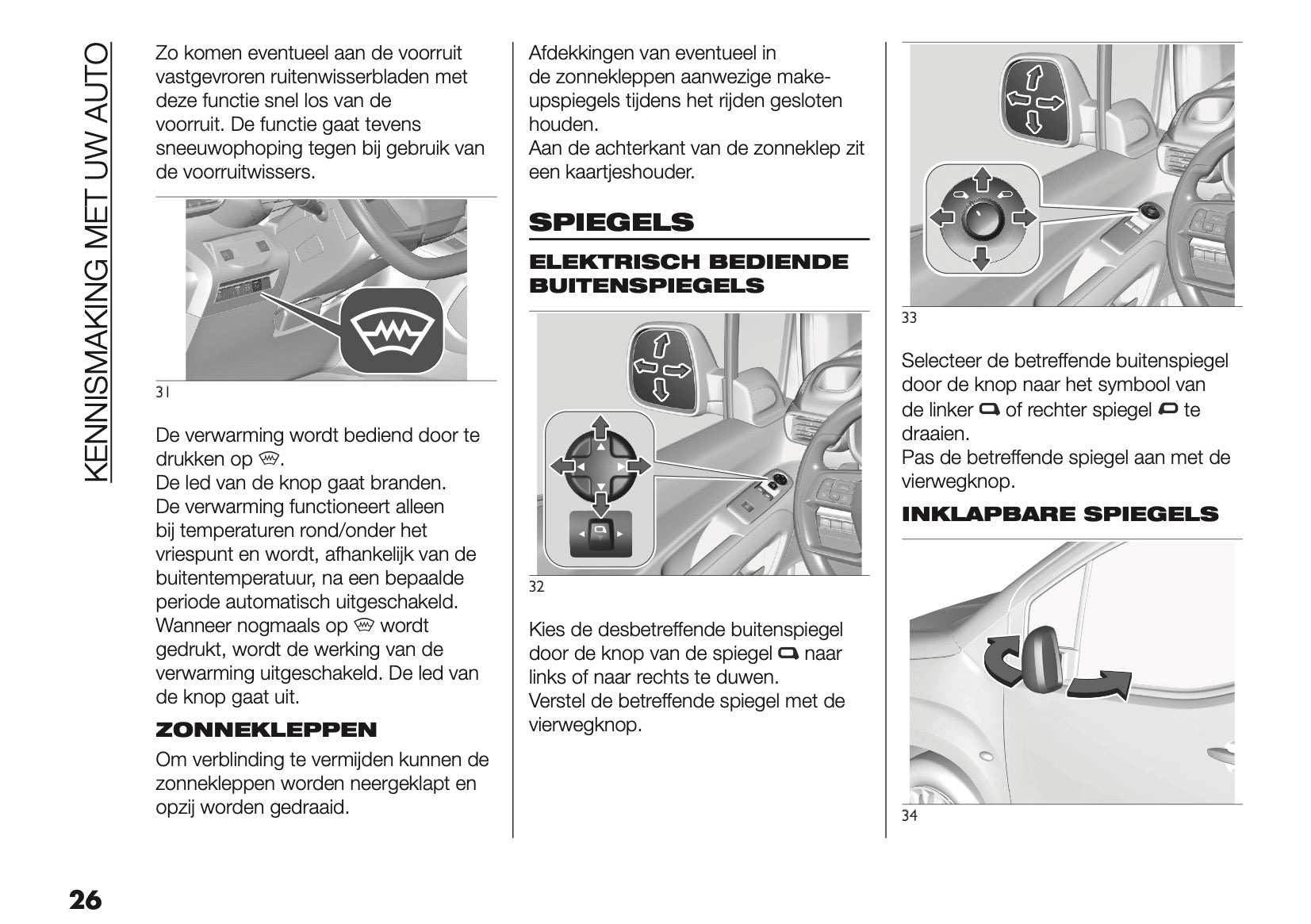 KENNISMAKING MET UW AUTO

Zo komen eventueel aan de voorruit vastgevroren ruitenwisserbladen met deze functie snel los van de voorruit. De functie gaat tevens sneeuwophoping tegen bij gebruik van de voorruitwissers.

31

De verwarming wordt bediend door te drukken op .
De led van de knop gaat branden.
De verwarming functioneert alleen bij temperaturen rond/onder het vriespunt en wordt, afhankelijk van de buitentemperatuur, na een bepaalde periode automatisch uitgeschakeld.
Wanneer nogmaals op  wordt gedrukt, wordt de werking van de verwarming uitgeschakeld. De led van de knop gaat uit.

ZONNEKLEPPEN

Om verblinding te vermijden kunnen de zonnekleppen worden neergeklapt en opzij worden gedraaid.

Afdekkingen van eventueel in de zonnekleppen aanwezige make-upspiegels tijdens het rijden gesloten houden.
Aan de achterkant van de zonneklep zit een kaartjeshouder.

SPIEGELS

ELEKTRISCH BEDIENDE BUITENSPIEGELS

32

Kies de desbetreffende buitenspiegel door de knop van de spiegel  naar links of naar rechts te duwen.
Verstel de betreffende spiegel met de vierwegknop.

33

Selecteer de betreffende buitenspiegel door de knop naar het symbool van de linker  of rechter spiegel  te draaien.
Pas de betreffende spiegel aan met de vierwegknop.

INKLAPBARE SPIEGELS

34

26