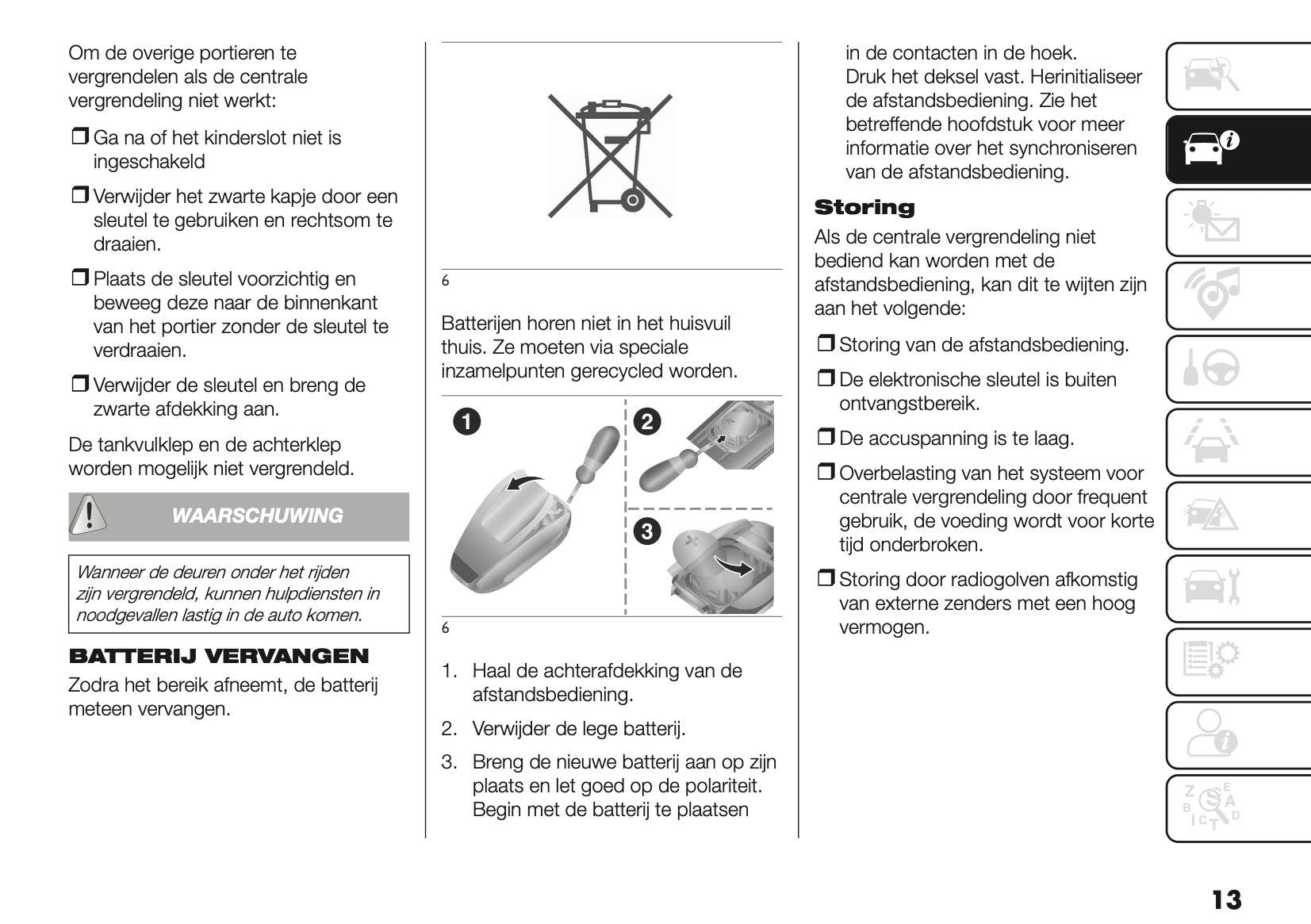 Om de overige portieren te vergrendelen als de centrale vergrendeling niet werkt:

❒ Ga na of het kinderslot niet is ingeschakeld

❒ Verwijder het zwarte kapje door een sleutel te gebruiken en rechtsom te draaien.

❒ Plaats de sleutel voorzichtig en beweeg deze naar de binnenkant van het portier zonder de sleutel te verdraaien.

❒ Verwijder de sleutel en breng de zwarte afdekking aan.

De tankvulklep en de achterklep worden mogelijk niet vergrendeld.

WAARSCHUWING

Wanneer de deuren onder het rijden zijn vergrendeld, kunnen hulpdiensten in noodgevallen lastig in de auto komen.

BATTERIJ VERVANGEN

Zodra het bereik afneemt, de batterij meteen vervangen.

6

Batterijen horen niet in het huisvuil thuis. Ze moeten via speciale inzamelpunten gerecycled worden.

1
2
3

6

1. Haal de achterafdekking van de afstandsbediening.

2. Verwijder de lege batterij.

3. Breng de nieuwe batterij aan op zijn plaats en let goed op de polariteit. Begin met de batterij te plaatsen in de contacten in de hoek. Druk het deksel vast. Herinitialiseer de afstandsbediening. Zie het betreffende hoofdstuk voor meer informatie over het synchroniseren van de afstandsbediening.

Storing

Als de centrale vergrendeling niet bediend kan worden met de afstandsbediening, kan dit te wijten zijn aan het volgende:

❒ Storing van de afstandsbediening.

❒ De elektronische sleutel is buiten ontvangstbereik.

❒ De accuspanning is te laag.

❒ Overbelasting van het systeem voor centrale vergrendeling door frequent gebruik, de voeding wordt voor korte tijd onderbroken.

❒ Storing door radiogolven afkomstig van externe zenders met een hoog vermogen.

13