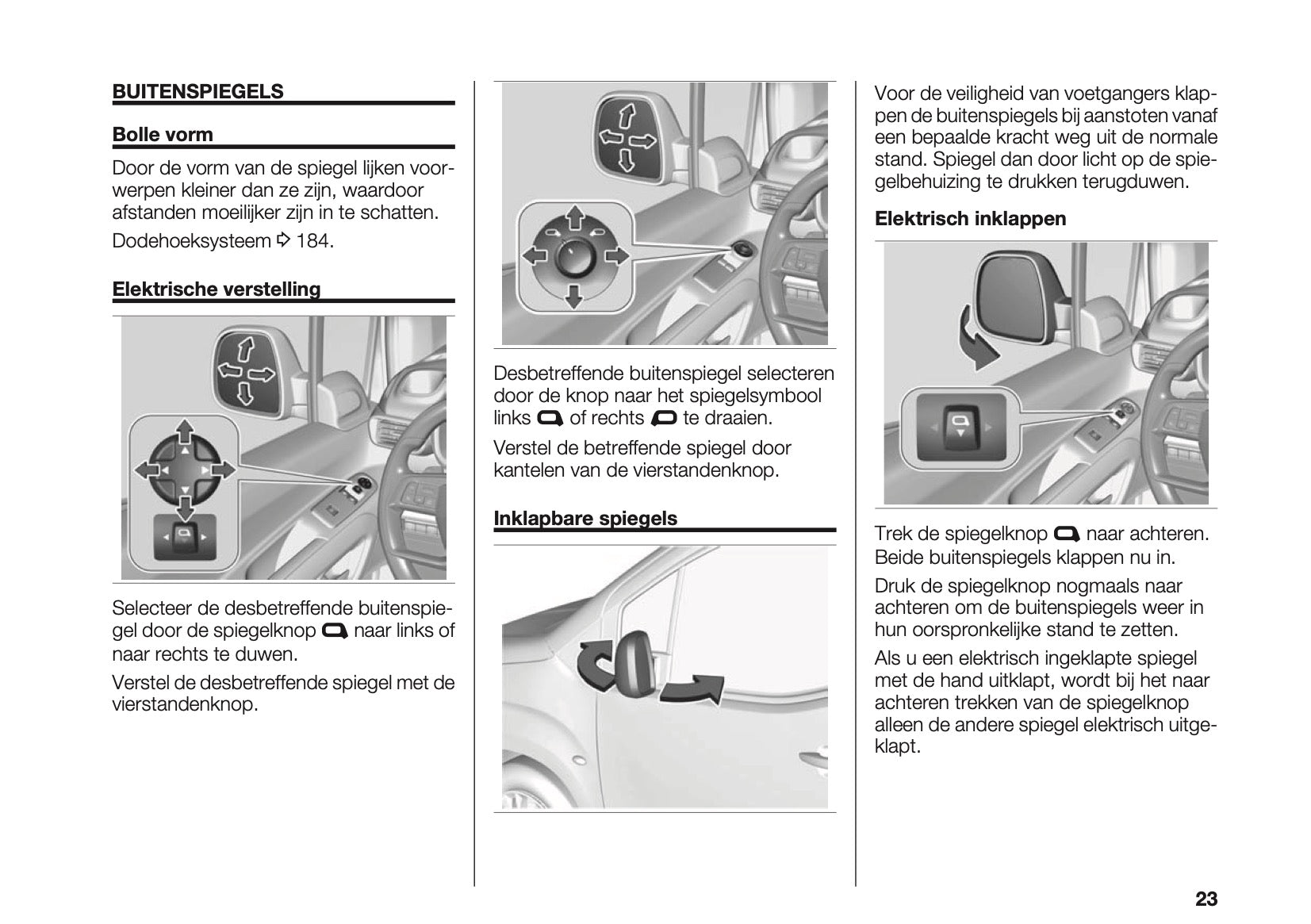 BUITENSPIEGELS

Bolle vorm

Door de vorm van de spiegel lijken voorwerpen kleiner dan ze zijn, waardoor afstanden moeilijker zijn in te schatten.

Dodehoeksysteem ⇨ 184.

Elektrische verstelling

Selecteer de desbetreffende buitenspiegel door de spiegelknop naar links of naar rechts te duwen.

Verstel de desbetreffende spiegel met de vierstandenknop.

Desbetreffende buitenspiegel selecteren door de knop naar het spiegelsymbool links of rechts te draaien.

Verstel de betreffende spiegel door kantelen van de vierstandenknop.

Inklapbare spiegels

Voor de veiligheid van voetgangers klappen de buitenspiegels bij aanstoten vanaf een bepaalde kracht weg uit de normale stand. Spiegel dan door licht op de spiegelbehuizing te drukken terugduwen.

Elektrisch inklappen

Trek de spiegelknop naar achteren. Beide buitenspiegels klappen nu in.

Druk de spiegelknop nogmaals naar achteren om de buitenspiegels weer in hun oorspronkelijke stand te zetten.

Als u een elektrisch ingeklapte spiegel met de hand uitklapt, wordt bij het naar achteren trekken van de spiegelknop alleen de andere spiegel elektrisch uitgeklapt.

23