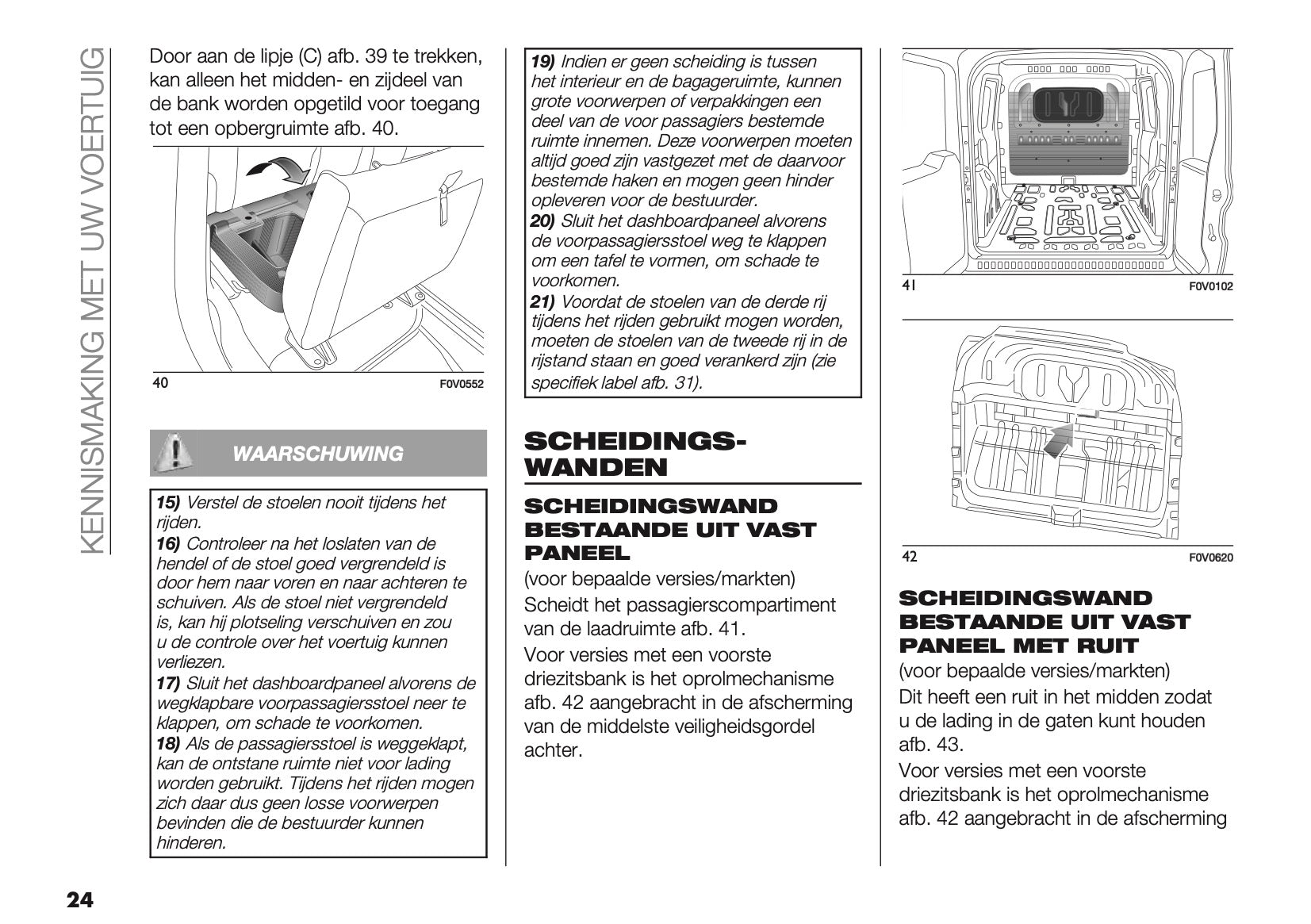 KENNISMAKING MET UW VOERTUIG

Door aan de lipje (C) afb. 39 te trekken, kan alleen het midden- en zijdeel van de bank worden opgetild voor toegang tot een opbergruimte afb. 40.

40 F0V0552

WAARSCHUWING

15) Verstel de stoelen nooit tijdens het rijden.
16) Controleer na het loslaten van de hendel of de stoel goed vergrendeld is door hem naar voren en naar achteren te schuiven. Als de stoel niet vergrendeld is, kan hij plotseling verschuiven en zou u de controle over het voertuig kunnen verliezen.
17) Sluit het dashboardpaneel alvorens de wegklapbare voorpassagiersstoel neer te klappen, om schade te voorkomen.
18) Als de passagiersstoel is weggeklapt, kan de ontstane ruimte niet voor lading worden gebruikt. Tijdens het rijden mogen zich daar dus geen losse voorwerpen bevinden die de bestuurder kunnen hinderen.

19) Indien er geen scheiding is tussen het interieur en de bagageruimte, kunnen grote voorwerpen of verpakkingen een deel van de voor passagiers bestemde ruimte innemen. Deze voorwerpen moeten altijd goed zijn vastgezet met de daarvoor bestemde haken en mogen geen hinder opleveren voor de bestuurder.
20) Sluit het dashboardpaneel alvorens de voorpassagiersstoel weg te klappen om een tafel te vormen, om schade te voorkomen.
21) Voordat de stoelen van de derde rij tijdens het rijden gebruikt mogen worden, moeten de stoelen van de tweede rij in de rijstand staan en goed verankerd zijn (zie specifiek label afb. 31).

SCHEIDINGS-WANDEN

SCHEIDINGSWAND BESTAANDE UIT VAST PANEEL
(voor bepaalde versies/markten)
Scheidt het passagierscompartiment van de laadruimte afb. 41.
Voor versies met een voorste driezitsbank is het oprolmechanisme afb. 42 aangebracht in de afscherming van de middelste veiligheidsgordel achter.

41 F0V0102

42 F0V0620

SCHEIDINGSWAND BESTAANDE UIT VAST PANEEL MET RUIT
(voor bepaalde versies/markten)
Dit heeft een ruit in het midden zodat u de lading in de gaten kunt houden afb. 43.
Voor versies met een voorste driezitsbank is het oprolmechanisme afb. 42 aangebracht in de afscherming

24