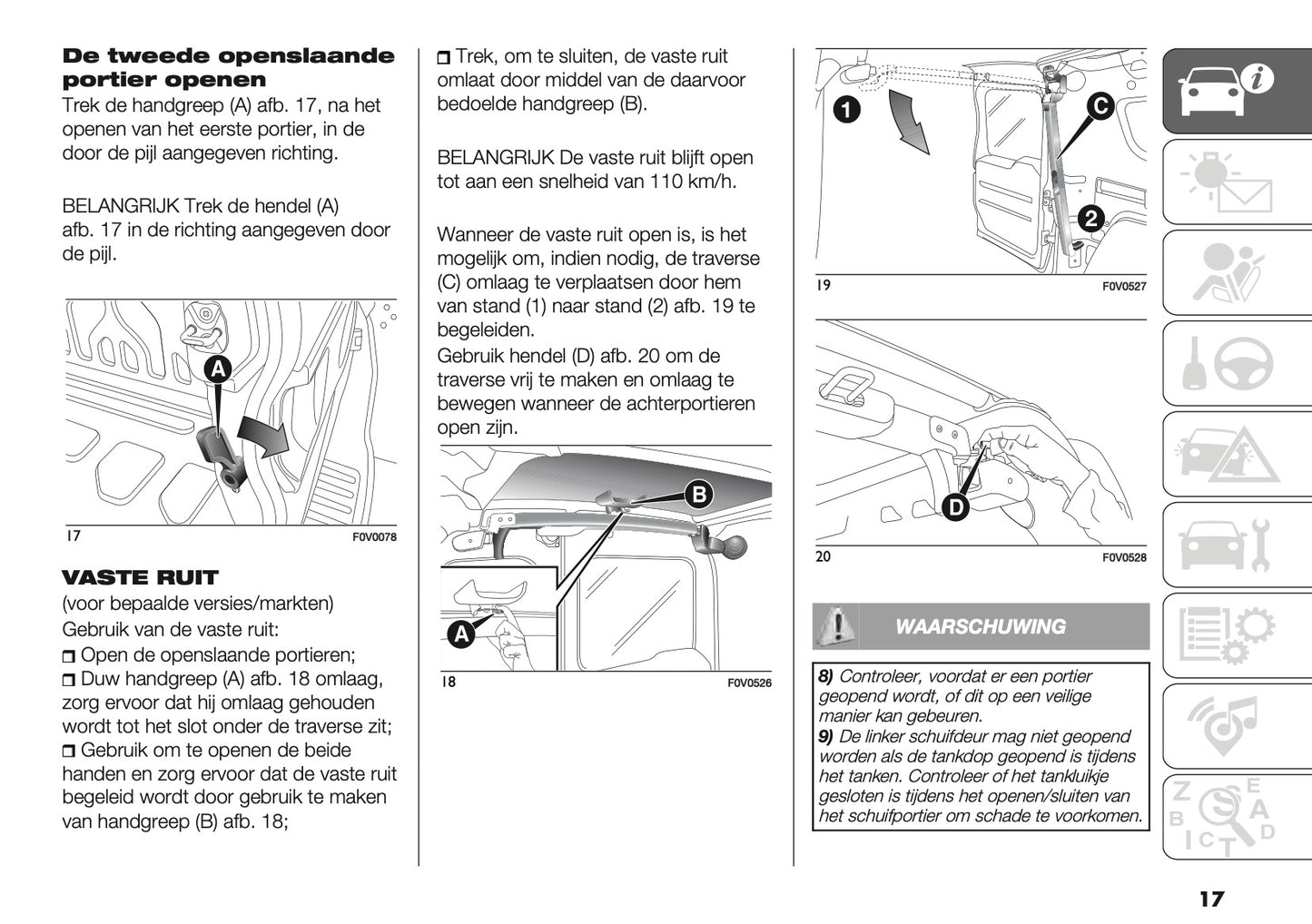 De tweede openslaande portier openen
Trek de handgreep (A) afb. 17, na het openen van het eerste portier, in de door de pijl aangegeven richting.

BELANGRIJK Trek de hendel (A) afb. 17 in de richting aangegeven door de pijl.

A

17 F0V0078

VASTE RUIT
(voor bepaalde versies/markten)
Gebruik van de vaste ruit:
❒ Open de openslaande portieren;
❒ Duw handgreep (A) afb. 18 omlaag, zorg ervoor dat hij omlaag gehouden wordt tot het slot onder de traverse zit;
❒ Gebruik om te openen de beide handen en zorg ervoor dat de vaste ruit begeleid wordt door gebruik te maken van handgreep (B) afb. 18;

❒ Trek, om te sluiten, de vaste ruit omlaat door middel van de daarvoor bedoelde handgreep (B).

BELANGRIJK De vaste ruit blijft open tot aan een snelheid van 110 km/h.

Wanneer de vaste ruit open is, is het mogelijk om, indien nodig, de traverse (C) omlaag te verplaatsen door hem van stand (1) naar stand (2) afb. 19 te begeleiden.
Gebruik hendel (D) afb. 20 om de traverse vrij te maken en omlaag te bewegen wanneer de achterportieren open zijn.

B
A

18 F0V0526

1
C
2

19 F0V0527

D

20 F0V0528

WAARSCHUWING

8) Controleer, voordat er een portier geopend wordt, of dit op een veilige manier kan gebeuren.
9) De linker schuifdeur mag niet geopend worden als de tankdop geopend is tijdens het tanken. Controleer of het tankluikje gesloten is tijdens het openen/sluiten van het schuifportier om schade te voorkomen.

Z E
B A
I C T D

17