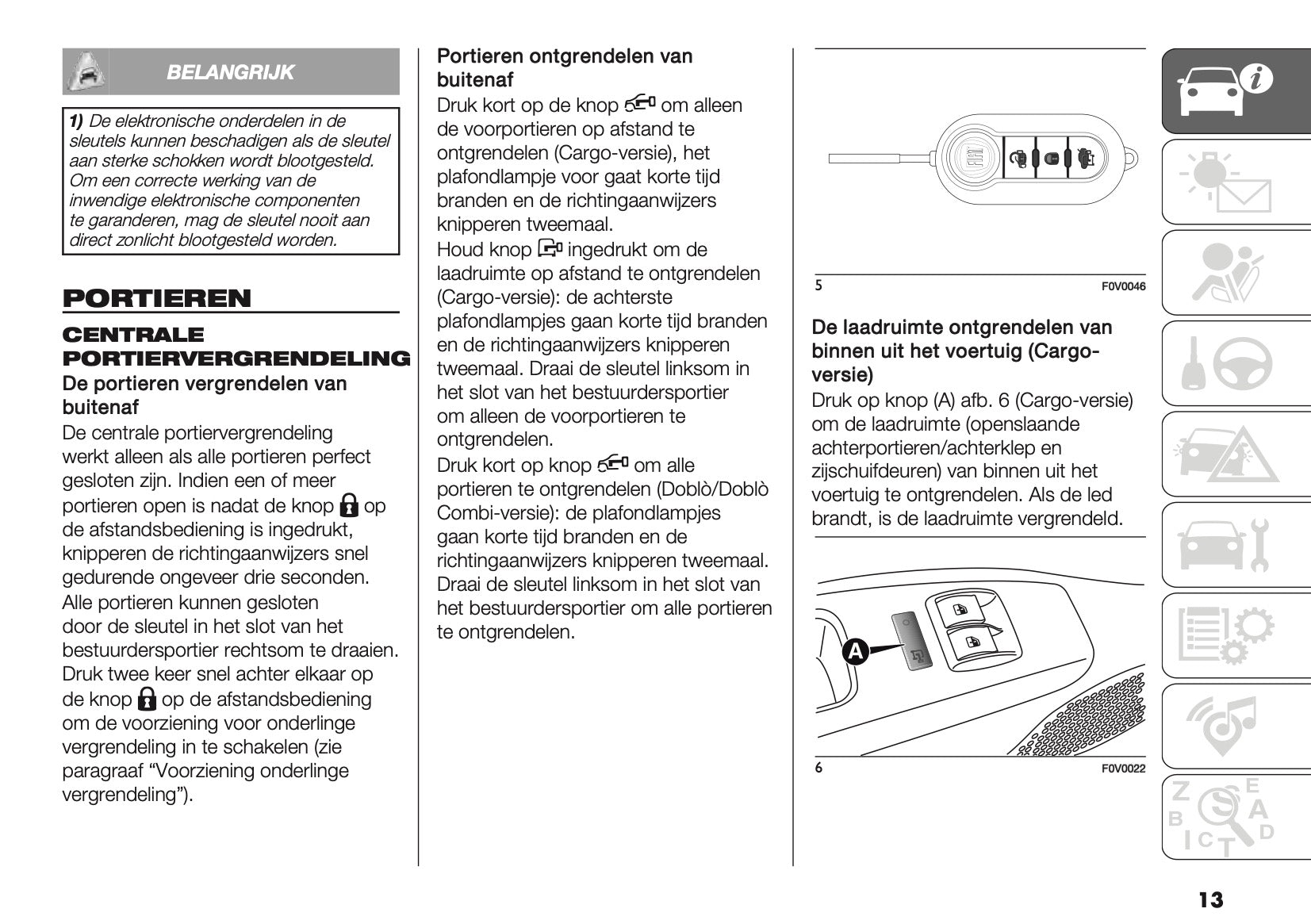 BELANGRIJK

1) De elektronische onderdelen in de sleutels kunnen beschadigen als de sleutel aan sterke schokken wordt blootgesteld. Om een correcte werking van de inwendige elektronische componenten te garanderen, mag de sleutel nooit aan direct zonlicht blootgesteld worden.

PORTIEREN

CENTRALE PORTIERVERGRENDELING

De portieren vergrendelen van buitenaf

De centrale portiervergrendeling werkt alleen als alle portieren perfect gesloten zijn. Indien een of meer portieren open is nadat de knop op de afstandsbediening is ingedrukt, knipperen de richtingaanwijzers snel gedurende ongeveer drie seconden.

Alle portieren kunnen gesloten door de sleutel in het slot van het bestuurdersportier rechtsom te draaien. Druk twee keer snel achter elkaar op de knop op de afstandsbediening om de voorziening voor onderlinge vergrendeling in te schakelen (zie paragraaf “Voorziening onderlinge vergrendeling”).

Portieren ontgrendelen van buitenaf

Druk kort op de knop om alleen de voorportieren op afstand te ontgrendelen (Cargo-versie), het plafondlampje voor gaat korte tijd branden en de richtingaanwijzers knipperen tweemaal.

Houd knop ingedrukt om de laadruimte op afstand te ontgrendelen (Cargo-versie): de achterste plafondlampjes gaan korte tijd branden en de richtingaanwijzers knipperen tweemaal. Draai de sleutel linksom in het slot van het bestuurdersportier om alleen de voorportieren te ontgrendelen.

Druk kort op knop om alle portieren te ontgrendelen (Doblò/Doblò Combi-versie): de plafondlampjes gaan korte tijd branden en de richtingaanwijzers knipperen tweemaal. Draai de sleutel linksom in het slot van het bestuurdersportier om alle portieren te ontgrendelen.

5 F0V0046

De laadruimte ontgrendelen van binnen uit het voertuig (Cargo-versie)

Druk op knop (A) afb. 6 (Cargo-versie) om de laadruimte (openslaande achterportieren/achterklep en zijschuifdeuren) van binnen uit het voertuig te ontgrendelen. Als de led brandt, is de laadruimte vergrendeld.

A

6 F0V0022

13