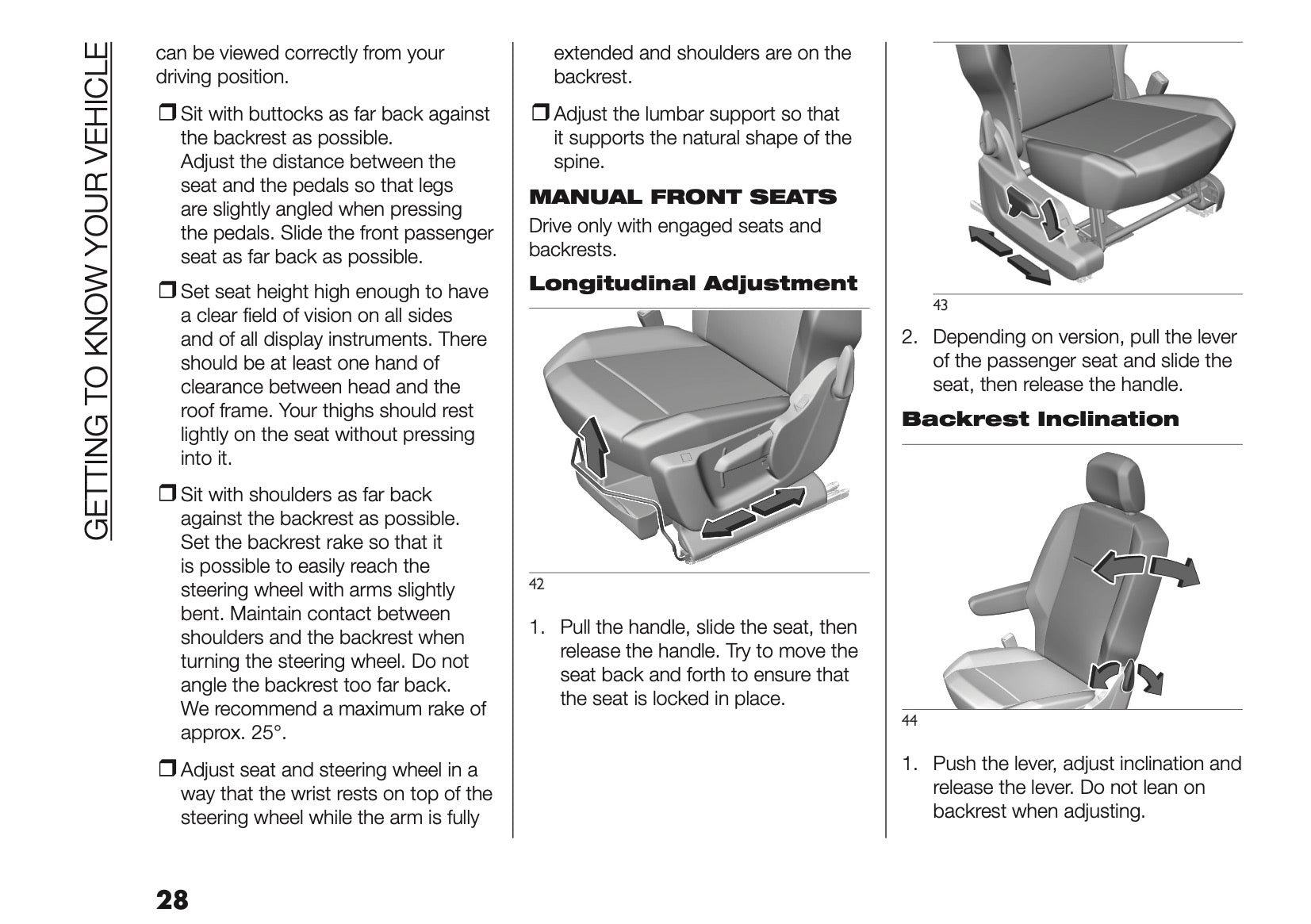 GETTING TO KNOW YOUR VEHICLE

can be viewed correctly from your driving position.

❒ Sit with buttocks as far back against the backrest as possible. Adjust the distance between the seat and the pedals so that legs are slightly angled when pressing the pedals. Slide the front passenger seat as far back as possible.

❒ Set seat height high enough to have a clear field of vision on all sides and of all display instruments. There should be at least one hand of clearance between head and the roof frame. Your thighs should rest lightly on the seat without pressing into it.

❒ Sit with shoulders as far back against the backrest as possible. Set the backrest rake so that it is possible to easily reach the steering wheel with arms slightly bent. Maintain contact between shoulders and the backrest when turning the steering wheel. Do not angle the backrest too far back. We recommend a maximum rake of approx. 25°.

❒ Adjust seat and steering wheel in a way that the wrist rests on top of the steering wheel while the arm is fully extended and shoulders are on the backrest.

❒ Adjust the lumbar support so that it supports the natural shape of the spine.

MANUAL FRONT SEATS

Drive only with engaged seats and backrests.

Longitudinal Adjustment

42

1. Pull the handle, slide the seat, then release the handle. Try to move the seat back and forth to ensure that the seat is locked in place.

43

2. Depending on version, pull the lever of the passenger seat and slide the seat, then release the handle.

Backrest Inclination

44

1. Push the lever, adjust inclination and release the lever. Do not lean on backrest when adjusting.

28