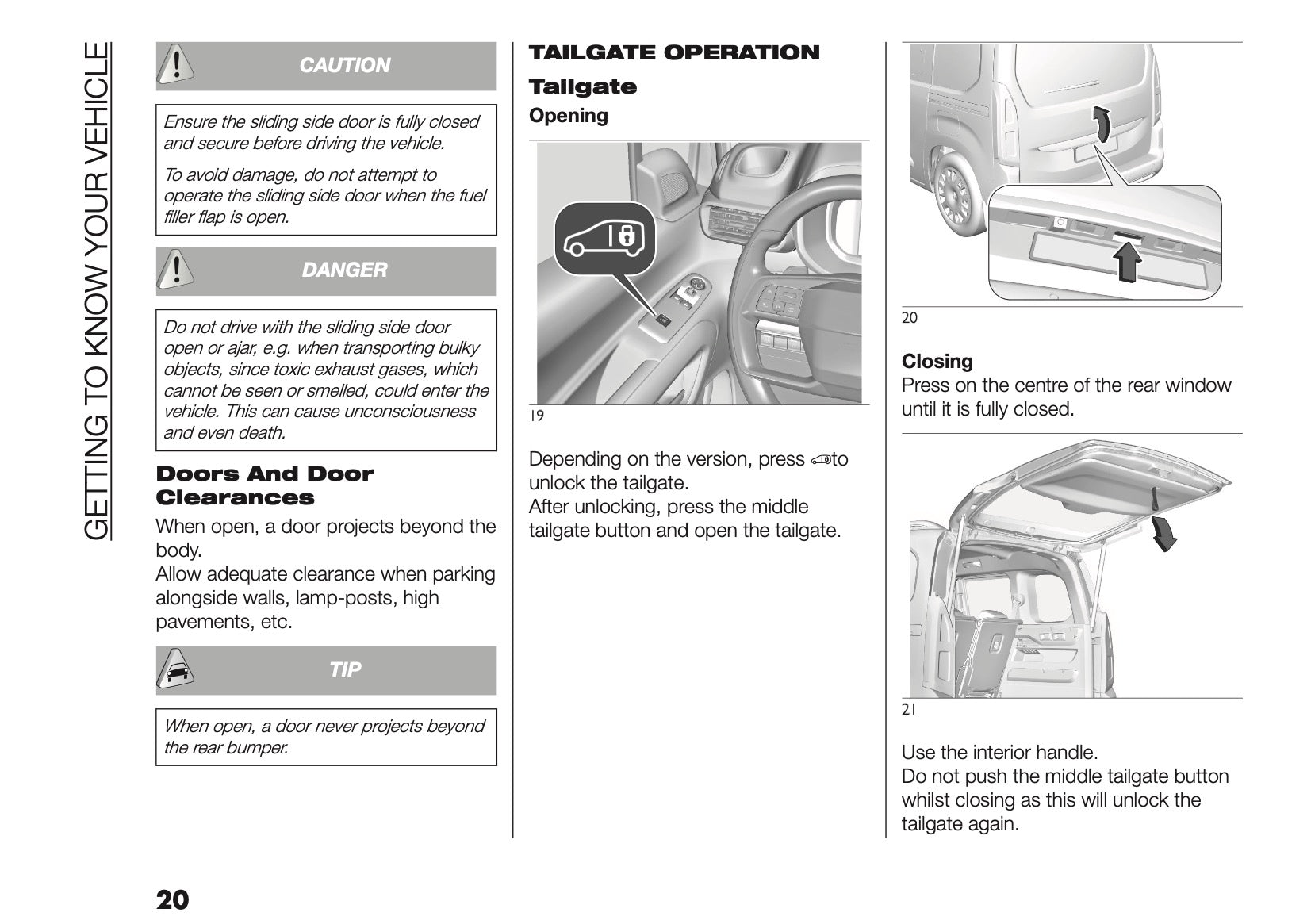 GETTING TO KNOW YOUR VEHICLE

CAUTION

Ensure the sliding side door is fully closed and secure before driving the vehicle.

To avoid damage, do not attempt to operate the sliding side door when the fuel filler flap is open.

DANGER

Do not drive with the sliding side door open or ajar, e.g. when transporting bulky objects, since toxic exhaust gases, which cannot be seen or smelled, could enter the vehicle. This can cause unconsciousness and even death.

Doors And Door Clearances

When open, a door projects beyond the body.
Allow adequate clearance when parking alongside walls, lamp-posts, high pavements, etc.

TIP

When open, a door never projects beyond the rear bumper.

TAILGATE OPERATION

Tailgate

Opening

19

Depending on the version, press to unlock the tailgate.
After unlocking, press the middle tailgate button and open the tailgate.

20

Closing
Press on the centre of the rear window until it is fully closed.

21

Use the interior handle.
Do not push the middle tailgate button whilst closing as this will unlock the tailgate again.

20