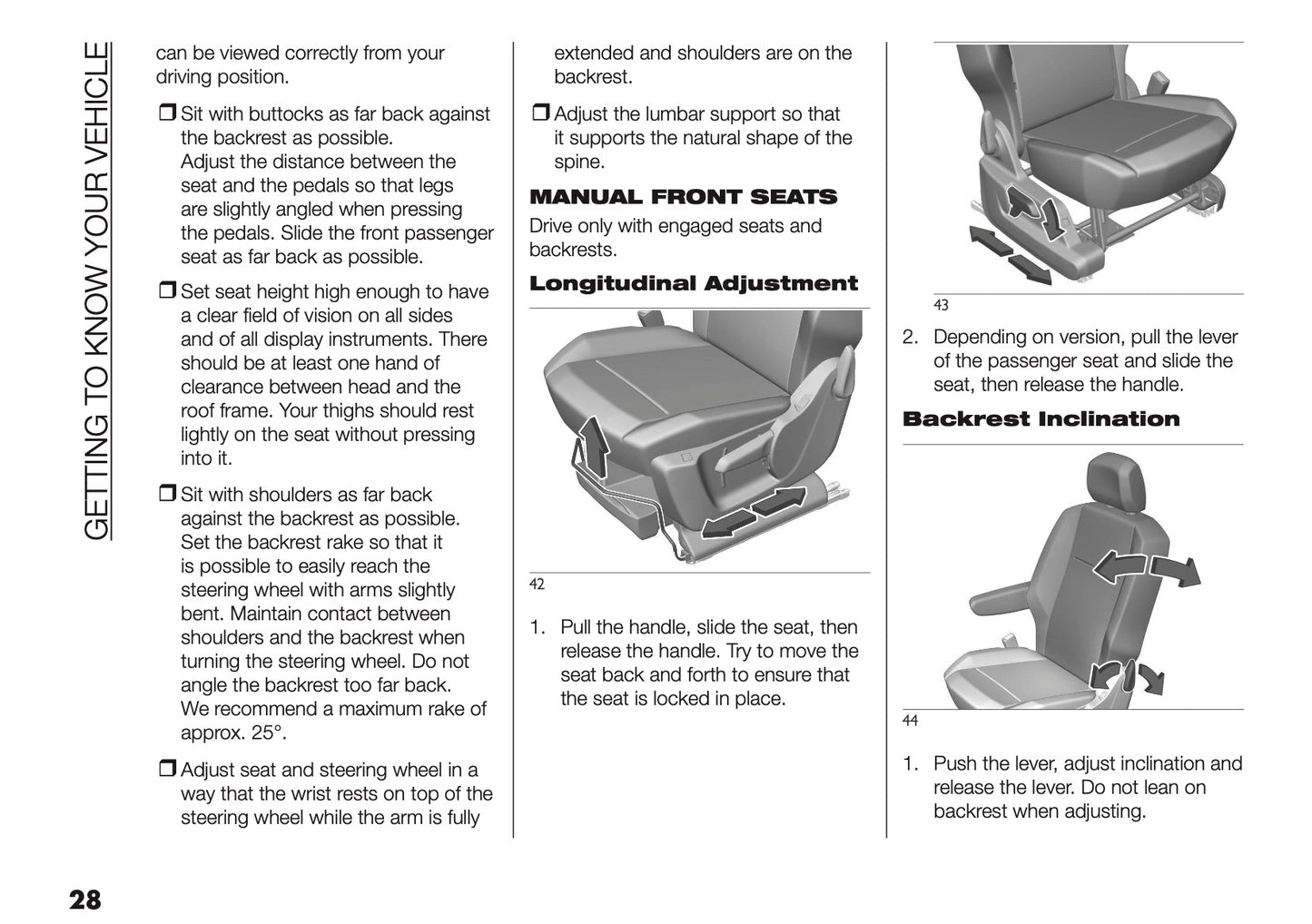 GETTING TO KNOW YOUR VEHICLE

can be viewed correctly from your driving position.

❒ Sit with buttocks as far back against the backrest as possible. Adjust the distance between the seat and the pedals so that legs are slightly angled when pressing the pedals. Slide the front passenger seat as far back as possible.

❒ Set seat height high enough to have a clear field of vision on all sides and of all display instruments. There should be at least one hand of clearance between head and the roof frame. Your thighs should rest lightly on the seat without pressing into it.

❒ Sit with shoulders as far back against the backrest as possible. Set the backrest rake so that it is possible to easily reach the steering wheel with arms slightly bent. Maintain contact between shoulders and the backrest when turning the steering wheel. Do not angle the backrest too far back. We recommend a maximum rake of approx. 25°.

❒ Adjust seat and steering wheel in a way that the wrist rests on top of the steering wheel while the arm is fully extended and shoulders are on the backrest.

❒ Adjust the lumbar support so that it supports the natural shape of the spine.

MANUAL FRONT SEATS

Drive only with engaged seats and backrests.

Longitudinal Adjustment

42

1. Pull the handle, slide the seat, then release the handle. Try to move the seat back and forth to ensure that the seat is locked in place.

43

2. Depending on version, pull the lever of the passenger seat and slide the seat, then release the handle.

Backrest Inclination

44

1. Push the lever, adjust inclination and release the lever. Do not lean on backrest when adjusting.

28