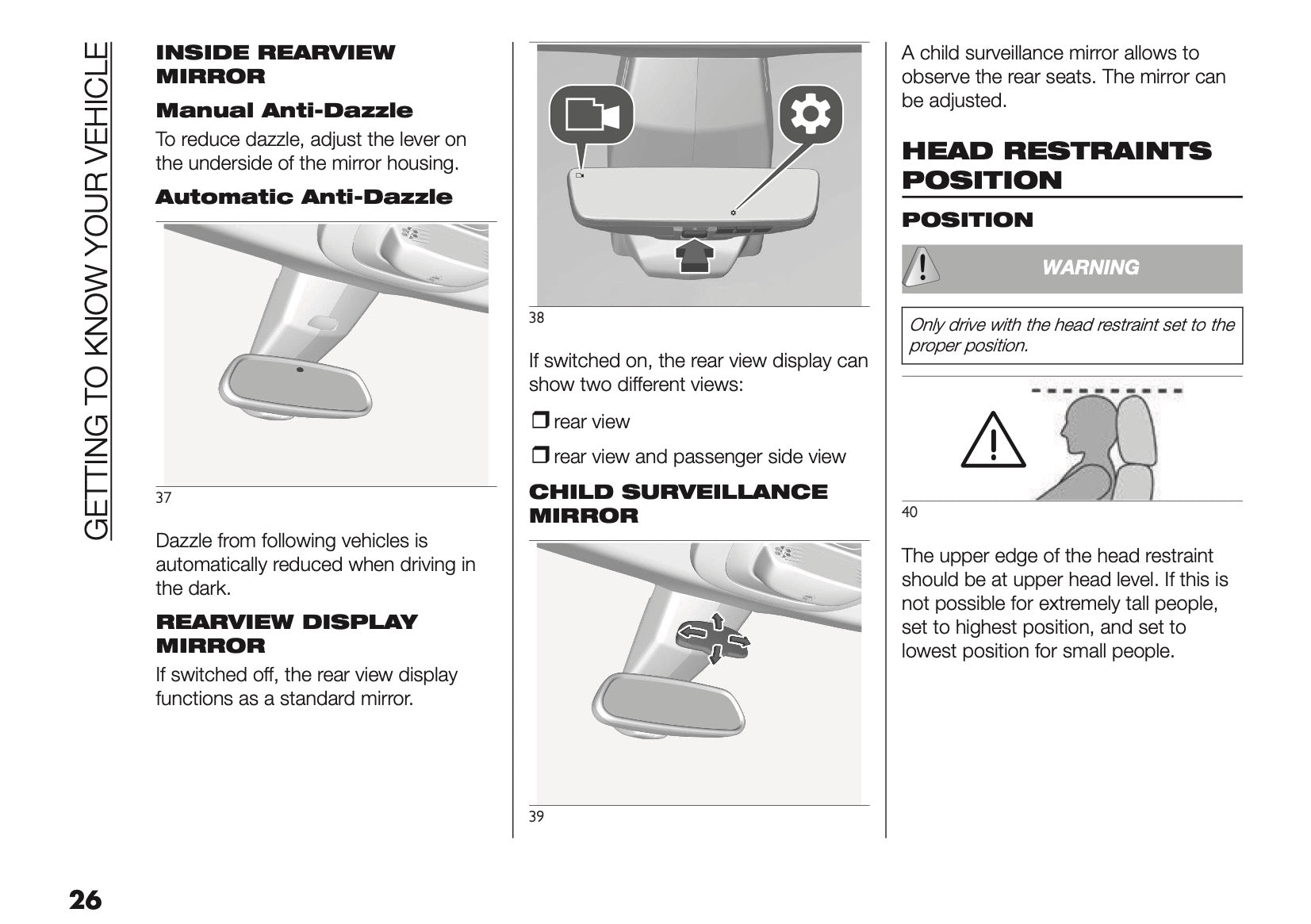 GETTING TO KNOW YOUR VEHICLE

INSIDE REARVIEW MIRROR

Manual Anti-Dazzle

To reduce dazzle, adjust the lever on the underside of the mirror housing.

Automatic Anti-Dazzle

37

Dazzle from following vehicles is automatically reduced when driving in the dark.

REARVIEW DISPLAY MIRROR

If switched off, the rear view display functions as a standard mirror.

38

If switched on, the rear view display can show two different views:

❒ rear view

❒ rear view and passenger side view

CHILD SURVEILLANCE MIRROR

39

A child surveillance mirror allows to observe the rear seats. The mirror can be adjusted.

HEAD RESTRAINTS POSITION

POSITION

WARNING

Only drive with the head restraint set to the proper position.

40

The upper edge of the head restraint should be at upper head level. If this is not possible for extremely tall people, set to highest position, and set to lowest position for small people.

26