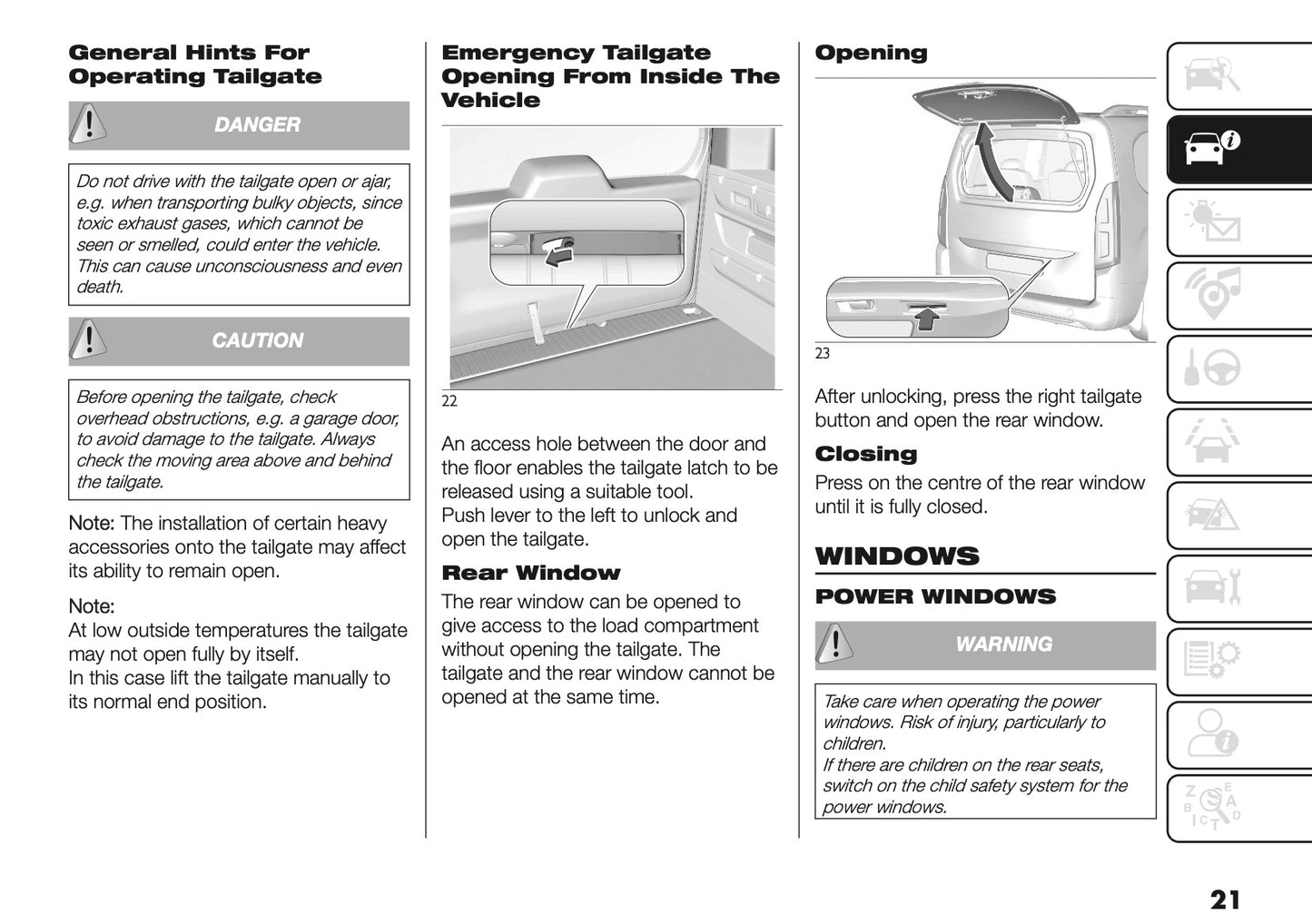 General Hints For Operating Tailgate

DANGER

Do not drive with the tailgate open or ajar, e.g. when transporting bulky objects, since toxic exhaust gases, which cannot be seen or smelled, could enter the vehicle. This can cause unconsciousness and even death.

CAUTION

Before opening the tailgate, check overhead obstructions, e.g. a garage door, to avoid damage to the tailgate. Always check the moving area above and behind the tailgate.

Note: The installation of certain heavy accessories onto the tailgate may affect its ability to remain open.

Note:
At low outside temperatures the tailgate may not open fully by itself.
In this case lift the tailgate manually to its normal end position.

Emergency Tailgate Opening From Inside The Vehicle

22

An access hole between the door and the floor enables the tailgate latch to be released using a suitable tool.
Push lever to the left to unlock and open the tailgate.

Rear Window

The rear window can be opened to give access to the load compartment without opening the tailgate. The tailgate and the rear window cannot be opened at the same time.

Opening

23

After unlocking, press the right tailgate button and open the rear window.

Closing

Press on the centre of the rear window until it is fully closed.

WINDOWS

POWER WINDOWS

WARNING

Take care when operating the power windows. Risk of injury, particularly to children.
If there are children on the rear seats, switch on the child safety system for the power windows.

21