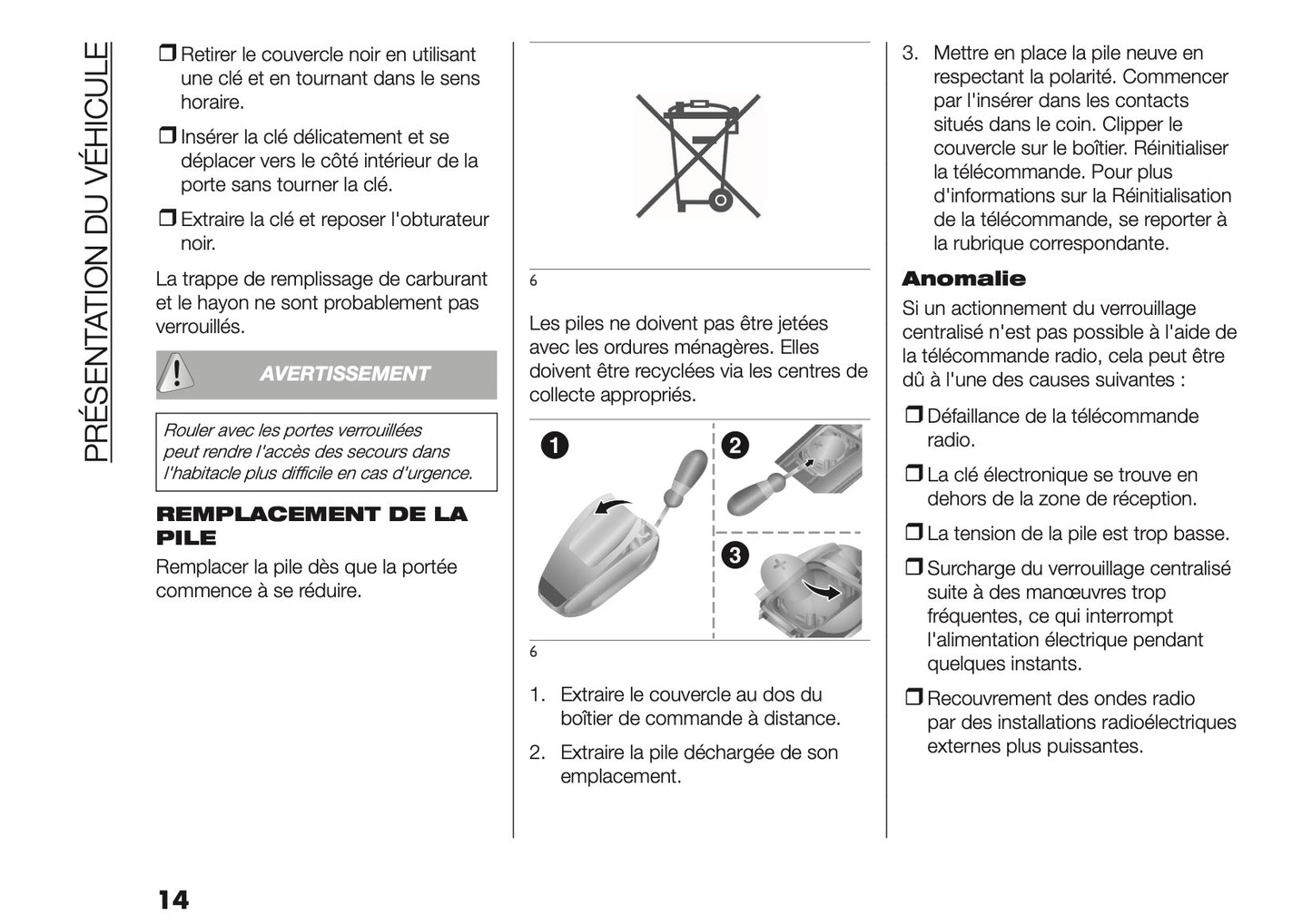 PRÉSENTATION DU VÉHICULE

❒ Retirer le couvercle noir en utilisant une clé et en tournant dans le sens horaire.

❒ Insérer la clé délicatement et se déplacer vers le côté intérieur de la porte sans tourner la clé.

❒ Extraire la clé et reposer l'obturateur noir.

La trappe de remplissage de carburant et le hayon ne sont probablement pas verrouillés.

AVERTISSEMENT

Rouler avec les portes verrouillées peut rendre l'accès des secours dans l'habitacle plus difficile en cas d'urgence.

REMPLACEMENT DE LA PILE

Remplacer la pile dès que la portée commence à se réduire.

6

Les piles ne doivent pas être jetées avec les ordures ménagères. Elles doivent être recyclées via les centres de collecte appropriés.

1
2
3

6

1. Extraire le couvercle au dos du boîtier de commande à distance.

2. Extraire la pile déchargée de son emplacement.

3. Mettre en place la pile neuve en respectant la polarité. Commencer par l'insérer dans les contacts situés dans le coin. Clipper le couvercle sur le boîtier. Réinitialiser la télécommande. Pour plus d'informations sur la Réinitialisation de la télécommande, se reporter à la rubrique correspondante.

Anomalie

Si un actionnement du verrouillage centralisé n'est pas possible à l'aide de la télécommande radio, cela peut être dû à l'une des causes suivantes :

❒ Défaillance de la télécommande radio.

❒ La clé électronique se trouve en dehors de la zone de réception.

❒ La tension de la pile est trop basse.

❒ Surcharge du verrouillage centralisé suite à des manœuvres trop fréquentes, ce qui interrompt l'alimentation électrique pendant quelques instants.

❒ Recouvrement des ondes radio par des installations radioélectriques externes plus puissantes.

14