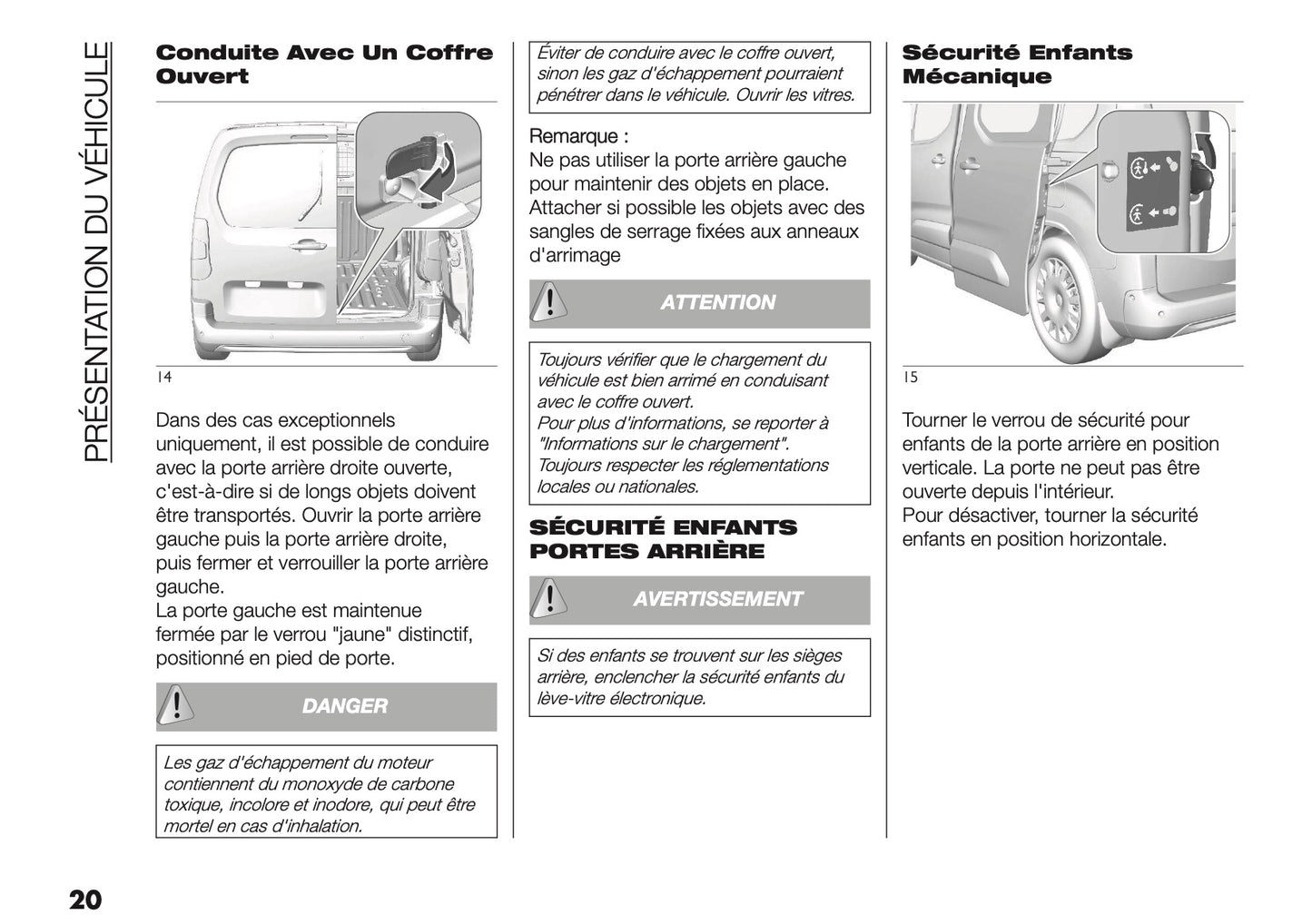 PRÉSENTATION DU VÉHICULE

Conduite Avec Un Coffre Ouvert

14

Dans des cas exceptionnels uniquement, il est possible de conduire avec la porte arrière droite ouverte, c'est-à-dire si de longs objets doivent être transportés. Ouvrir la porte arrière gauche puis la porte arrière droite, puis fermer et verrouiller la porte arrière gauche.
La porte gauche est maintenue fermée par le verrou "jaune" distinctif, positionné en pied de porte.

DANGER

Les gaz d'échappement du moteur contiennent du monoxyde de carbone toxique, incolore et inodore, qui peut être mortel en cas d'inhalation.

Éviter de conduire avec le coffre ouvert, sinon les gaz d'échappement pourraient pénétrer dans le véhicule. Ouvrir les vitres.

Remarque :
Ne pas utiliser la porte arrière gauche pour maintenir des objets en place. Attacher si possible les objets avec des sangles de serrage fixées aux anneaux d'arrimage

ATTENTION

Toujours vérifier que le chargement du véhicule est bien arrimé en conduisant avec le coffre ouvert.
Pour plus d'informations, se reporter à "Informations sur le chargement".
Toujours respecter les réglementations locales ou nationales.

SÉCURITÉ ENFANTS PORTES ARRIÈRE

AVERTISSEMENT

Si des enfants se trouvent sur les sièges arrière, enclencher la sécurité enfants du lève-vitre électronique.

Sécurité Enfants Mécanique

15

Tourner le verrou de sécurité pour enfants de la porte arrière en position verticale. La porte ne peut pas être ouverte depuis l'intérieur.
Pour désactiver, tourner la sécurité enfants en position horizontale.

20