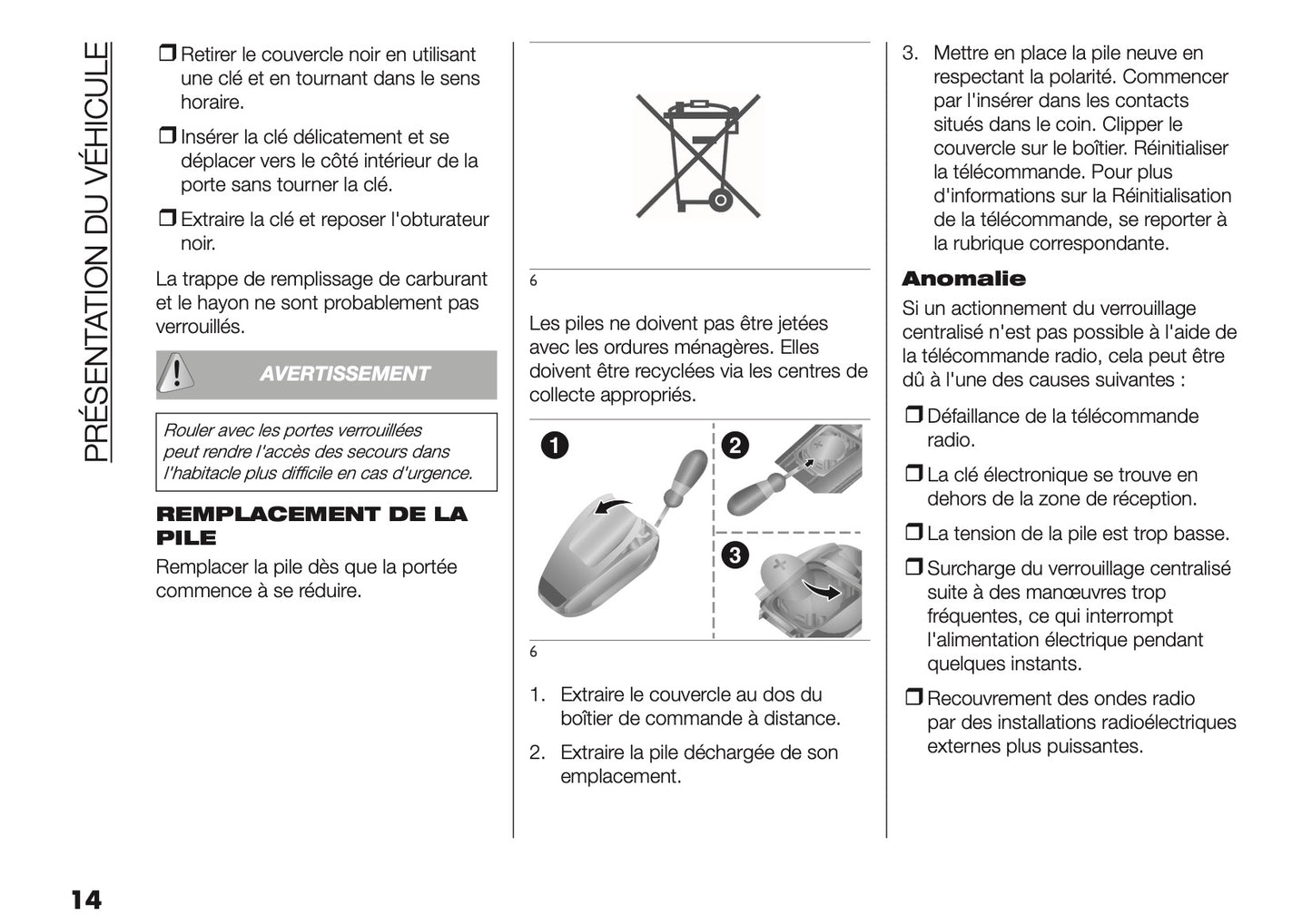 PRÉSENTATION DU VÉHICULE

❒ Retirer le couvercle noir en utilisant une clé et en tournant dans le sens horaire.

❒ Insérer la clé délicatement et se déplacer vers le côté intérieur de la porte sans tourner la clé.

❒ Extraire la clé et reposer l'obturateur noir.

La trappe de remplissage de carburant et le hayon ne sont probablement pas verrouillés.

AVERTISSEMENT

Rouler avec les portes verrouillées peut rendre l'accès des secours dans l'habitacle plus difficile en cas d'urgence.

REMPLACEMENT DE LA PILE

Remplacer la pile dès que la portée commence à se réduire.

6

Les piles ne doivent pas être jetées avec les ordures ménagères. Elles doivent être recyclées via les centres de collecte appropriés.

1
2
3

6

1. Extraire le couvercle au dos du boîtier de commande à distance.

2. Extraire la pile déchargée de son emplacement.

3. Mettre en place la pile neuve en respectant la polarité. Commencer par l'insérer dans les contacts situés dans le coin. Clipper le couvercle sur le boîtier. Réinitialiser la télécommande. Pour plus d'informations sur la Réinitialisation de la télécommande, se reporter à la rubrique correspondante.

Anomalie

Si un actionnement du verrouillage centralisé n'est pas possible à l'aide de la télécommande radio, cela peut être dû à l'une des causes suivantes :

❒ Défaillance de la télécommande radio.

❒ La clé électronique se trouve en dehors de la zone de réception.

❒ La tension de la pile est trop basse.

❒ Surcharge du verrouillage centralisé suite à des manœuvres trop fréquentes, ce qui interrompt l'alimentation électrique pendant quelques instants.

❒ Recouvrement des ondes radio par des installations radioélectriques externes plus puissantes.

14