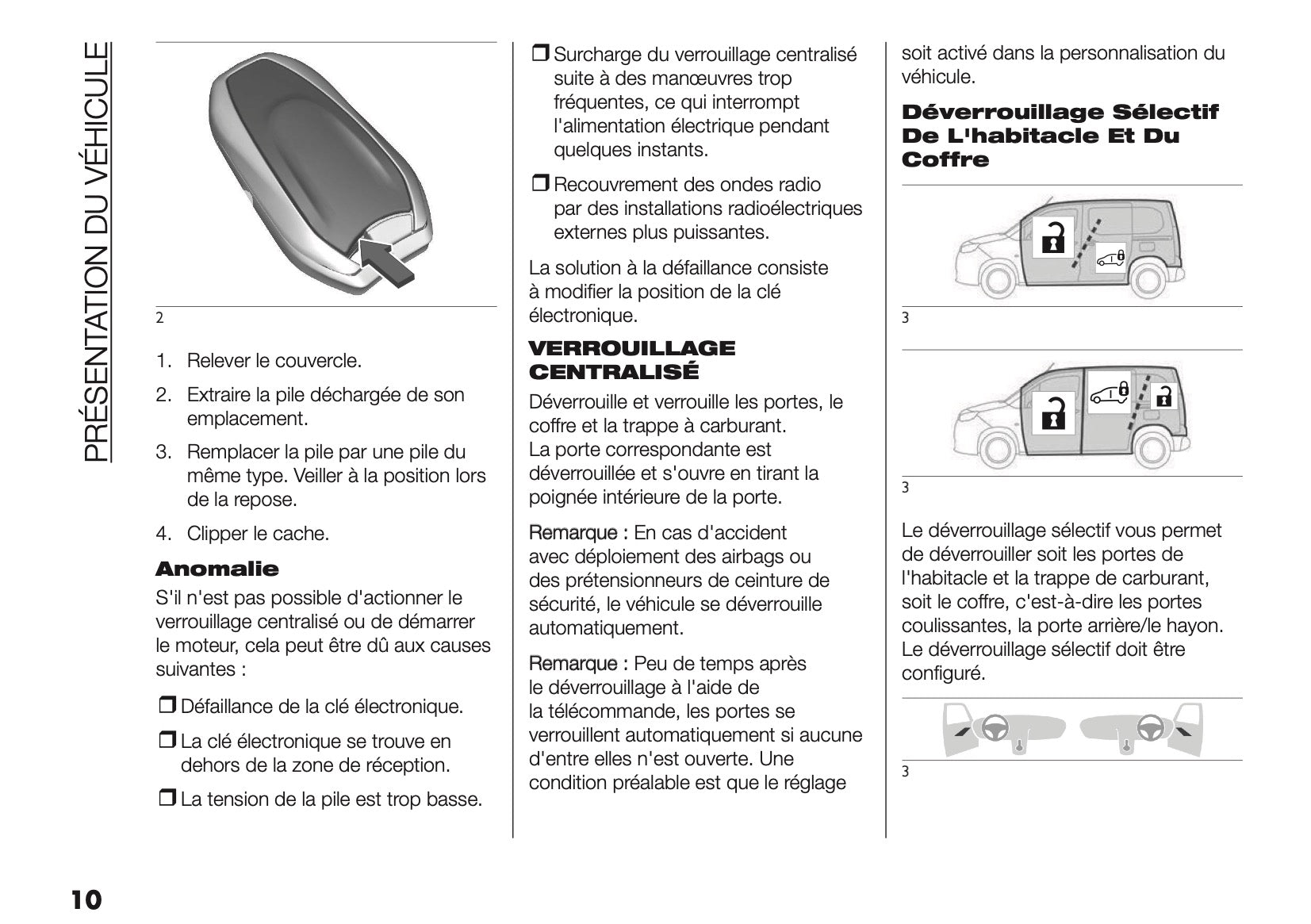 PRÉSENTATION DU VÉHICULE

2

1. Relever le couvercle.
2. Extraire la pile déchargée de son emplacement.
3. Remplacer la pile par une pile du même type. Veiller à la position lors de la repose.
4. Clipper le cache.

Anomalie

S'il n'est pas possible d'actionner le verrouillage centralisé ou de démarrer le moteur, cela peut être dû aux causes suivantes :

❒ Défaillance de la clé électronique.
❒ La clé électronique se trouve en dehors de la zone de réception.
❒ La tension de la pile est trop basse.
❒ Surcharge du verrouillage centralisé suite à des manœuvres trop fréquentes, ce qui interrompt l'alimentation électrique pendant quelques instants.
❒ Recouvrement des ondes radio par des installations radioélectriques externes plus puissantes.

La solution à la défaillance consiste à modifier la position de la clé électronique.

VERROUILLAGE CENTRALISÉ

Déverrouille et verrouille les portes, le coffre et la trappe à carburant. La porte correspondante est déverrouillée et s'ouvre en tirant la poignée intérieure de la porte.

Remarque : En cas d'accident avec déploiement des airbags ou des prétensionneurs de ceinture de sécurité, le véhicule se déverrouille automatiquement.

Remarque : Peu de temps après le déverrouillage à l'aide de la télécommande, les portes se verrouillent automatiquement si aucune d'entre elles n'est ouverte. Une condition préalable est que le réglage soit activé dans la personnalisation du véhicule.

Déverrouillage Sélectif De L'habitacle Et Du Coffre

3

3

Le déverrouillage sélectif vous permet de déverrouiller soit les portes de l'habitacle et la trappe de carburant, soit le coffre, c'est-à-dire les portes coulissantes, la porte arrière/le hayon. Le déverrouillage sélectif doit être configuré.

3

10