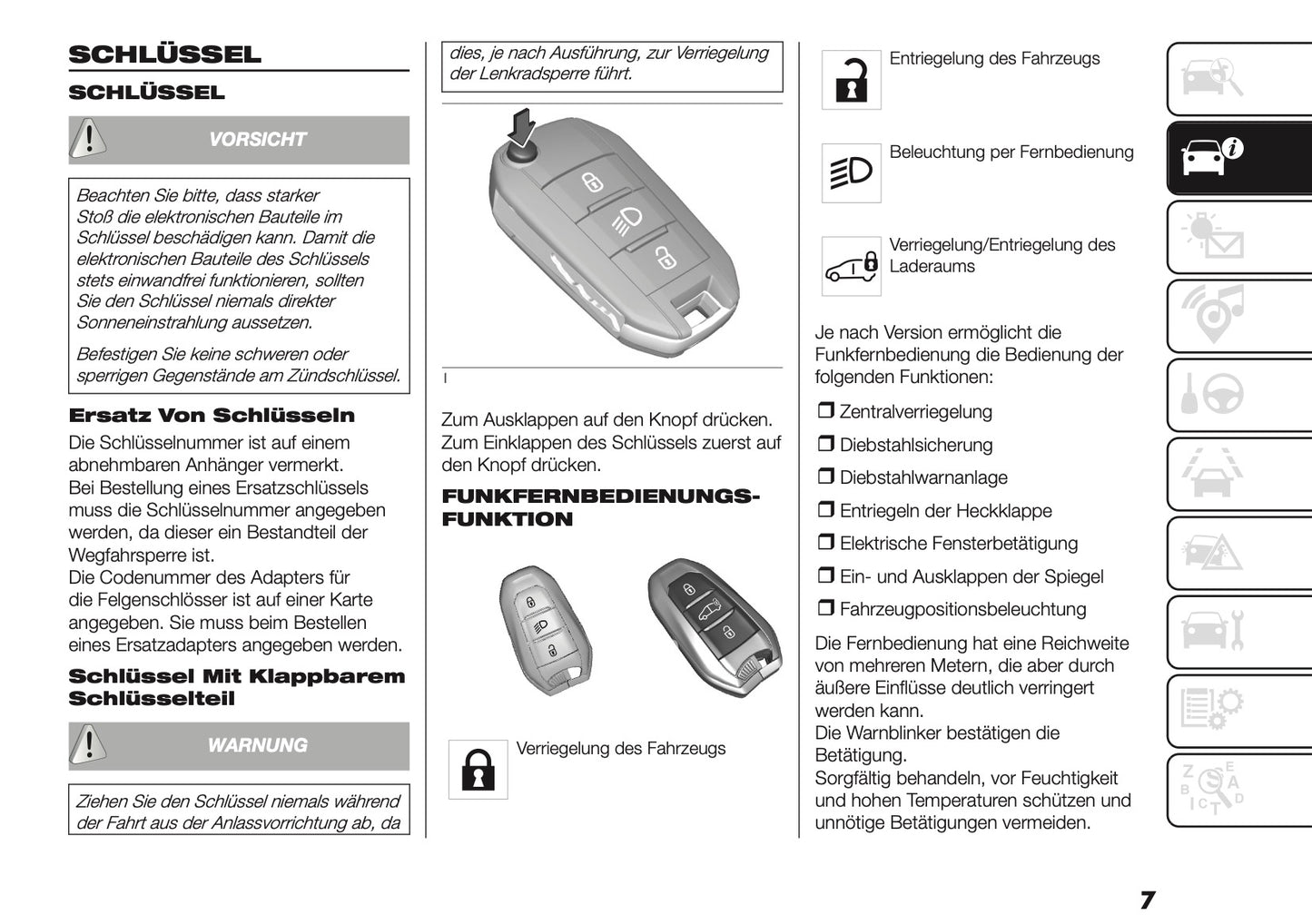 SCHLÜSSEL

SCHLÜSSEL

VORSICHT

Beachten Sie bitte, dass starker Stoß die elektronischen Bauteile im Schlüssel beschädigen kann. Damit die elektronischen Bauteile des Schlüssels stets einwandfrei funktionieren, sollten Sie den Schlüssel niemals direkter Sonneneinstrahlung aussetzen.

Befestigen Sie keine schweren oder sperrigen Gegenstände am Zündschlüssel.

Ersatz Von Schlüsseln

Die Schlüsselnummer ist auf einem abnehmbaren Anhänger vermerkt.
Bei Bestellung eines Ersatzschlüssels muss die Schlüsselnummer angegeben werden, da dieser ein Bestandteil der Wegfahrsperre ist.
Die Codenummer des Adapters für die Felgenschlösser ist auf einer Karte angegeben. Sie muss beim Bestellen eines Ersatzadapters angegeben werden.

Schlüssel Mit Klappbarem Schlüsselteil

WARNUNG

Ziehen Sie den Schlüssel niemals während der Fahrt aus der Anlassvorrichtung ab, da dies, je nach Ausführung, zur Verriegelung der Lenkradsperre führt.

1

Zum Ausklappen auf den Knopf drücken. Zum Einklappen des Schlüssels zuerst auf den Knopf drücken.

FUNKFERNBEDIENUNGS-FUNKTION

Verriegelung des Fahrzeugs

Entriegelung des Fahrzeugs

Beleuchtung per Fernbedienung

Verriegelung/Entriegelung des Laderaums

Je nach Version ermöglicht die Funkfernbedienung die Bedienung der folgenden Funktionen:

❒ Zentralverriegelung
❒ Diebstahlsicherung
❒ Diebstahlwarnanlage
❒ Entriegeln der Heckklappe
❒ Elektrische Fensterbetätigung
❒ Ein- und Ausklappen der Spiegel
❒ Fahrzeugpositionsbeleuchtung

Die Fernbedienung hat eine Reichweite von mehreren Metern, die aber durch äußere Einflüsse deutlich verringert werden kann.
Die Warnblinker bestätigen die Betätigung.
Sorgfältig behandeln, vor Feuchtigkeit und hohen Temperaturen schützen und unnötige Betätigungen vermeiden.

7