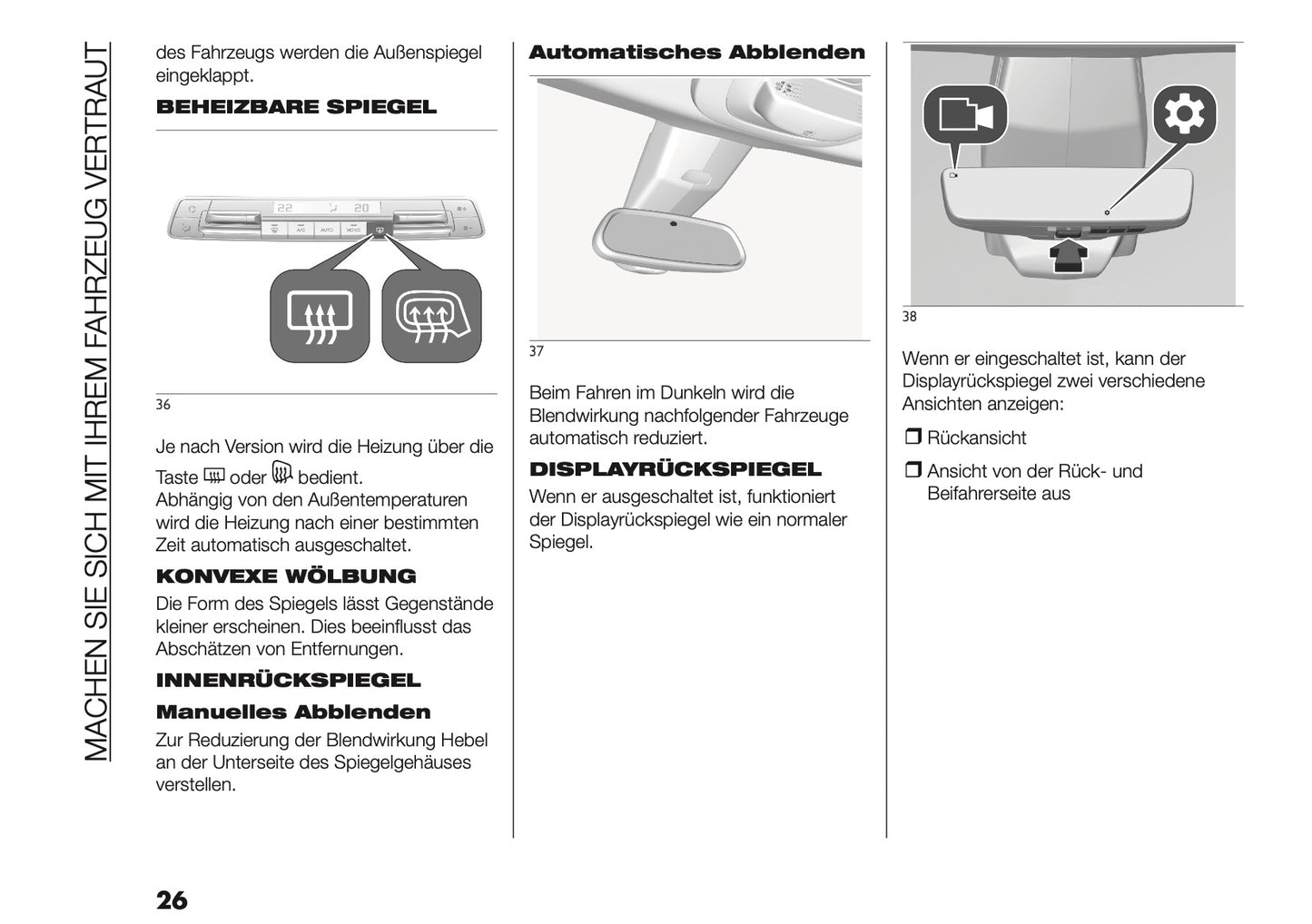 MACHEN SIE SICH MIT IHREM FAHRZEUG VERTRAUT

des Fahrzeugs werden die Außenspiegel eingeklappt.

BEHEIZBARE SPIEGEL

22 20 A/C AUTO MONO

36

Je nach Version wird die Heizung über die Taste oder bedient.
Abhängig von den Außentemperaturen wird die Heizung nach einer bestimmten Zeit automatisch ausgeschaltet.

KONVEXE WÖLBUNG

Die Form des Spiegels lässt Gegenstände kleiner erscheinen. Dies beeinflusst das Abschätzen von Entfernungen.

INNENRÜCKSPIEGEL

Manuelles Abblenden

Zur Reduzierung der Blendwirkung Hebel an der Unterseite des Spiegelgehäuses verstellen.

Automatisches Abblenden

37

Beim Fahren im Dunkeln wird die Blendwirkung nachfolgender Fahrzeuge automatisch reduziert.

DISPLAYRÜCKSPIEGEL

Wenn er ausgeschaltet ist, funktioniert der Displayrückspiegel wie ein normaler Spiegel.

38

Wenn er eingeschaltet ist, kann der Displayrückspiegel zwei verschiedene Ansichten anzeigen:

❒ Rückansicht

❒ Ansicht von der Rück- und Beifahrerseite aus

26