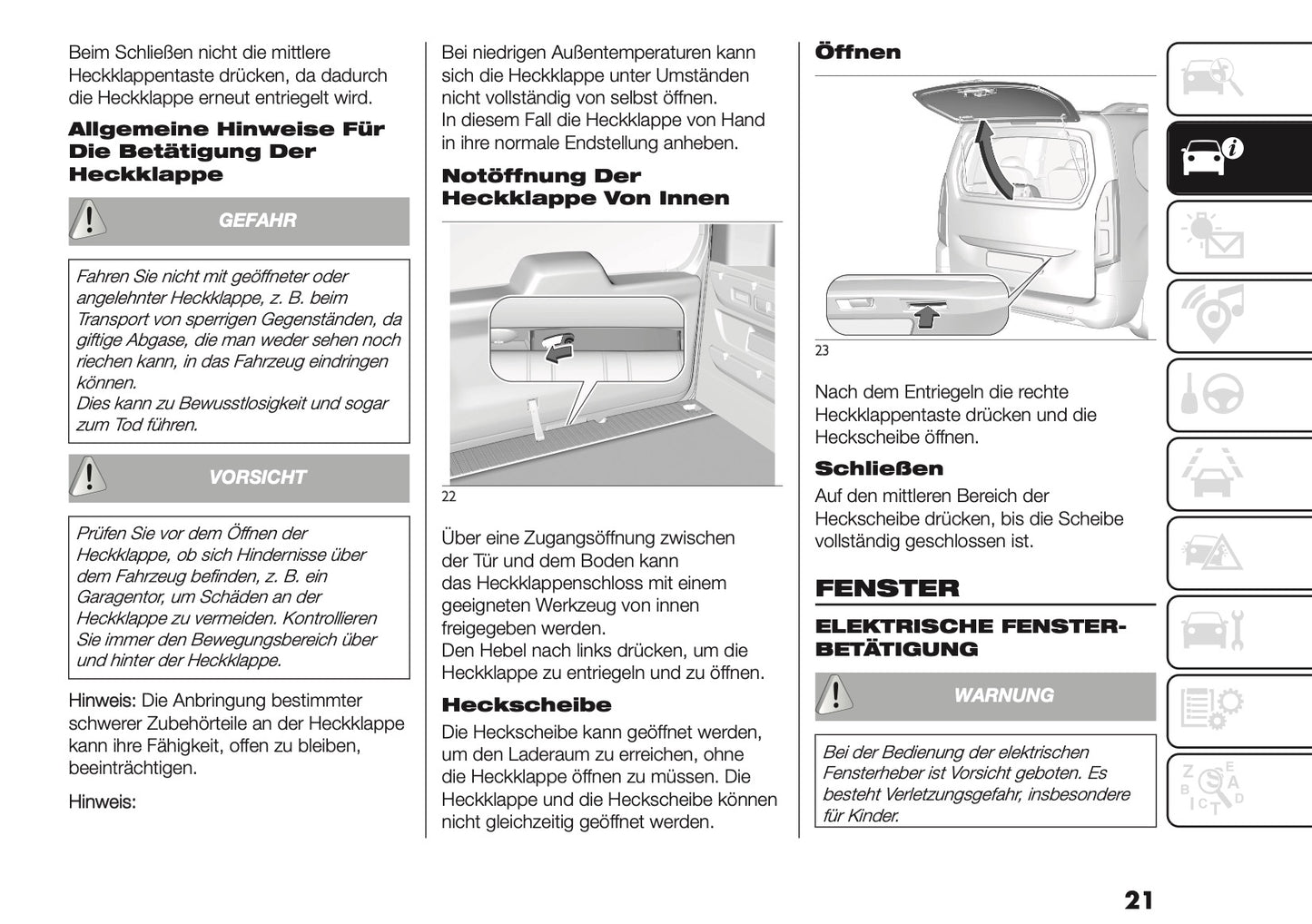 Beim Schließen nicht die mittlere Heckklappentaste drücken, da dadurch die Heckklappe erneut entriegelt wird.

Allgemeine Hinweise Für Die Betätigung Der Heckklappe

GEFAHR

Fahren Sie nicht mit geöffneter oder angelehnter Heckklappe, z. B. beim Transport von sperrigen Gegenständen, da giftige Abgase, die man weder sehen noch riechen kann, in das Fahrzeug eindringen können.
Dies kann zu Bewusstlosigkeit und sogar zum Tod führen.

VORSICHT

Prüfen Sie vor dem Öffnen der Heckklappe, ob sich Hindernisse über dem Fahrzeug befinden, z. B. ein Garagentor, um Schäden an der Heckklappe zu vermeiden. Kontrollieren Sie immer den Bewegungsbereich über und hinter der Heckklappe.

Hinweis: Die Anbringung bestimmter schwerer Zubehörteile an der Heckklappe kann ihre Fähigkeit, offen zu bleiben, beeinträchtigen.

Hinweis:

Bei niedrigen Außentemperaturen kann sich die Heckklappe unter Umständen nicht vollständig von selbst öffnen.
In diesem Fall die Heckklappe von Hand in ihre normale Endstellung anheben.

Notöffnung Der Heckklappe Von Innen

22

Über eine Zugangsöffnung zwischen der Tür und dem Boden kann das Heckklappenschloss mit einem geeigneten Werkzeug von innen freigegeben werden.
Den Hebel nach links drücken, um die Heckklappe zu entriegeln und zu öffnen.

Heckscheibe

Die Heckscheibe kann geöffnet werden, um den Laderaum zu erreichen, ohne die Heckklappe öffnen zu müssen. Die Heckklappe und die Heckscheibe können nicht gleichzeitig geöffnet werden.

Öffnen

23

Nach dem Entriegeln die rechte Heckklappentaste drücken und die Heckscheibe öffnen.

Schließen

Auf den mittleren Bereich der Heckscheibe drücken, bis die Scheibe vollständig geschlossen ist.

FENSTER

ELEKTRISCHE FENSTER-BETÄTIGUNG

WARNUNG

Bei der Bedienung der elektrischen Fensterheber ist Vorsicht geboten. Es besteht Verletzungsgefahr, insbesondere für Kinder.

21