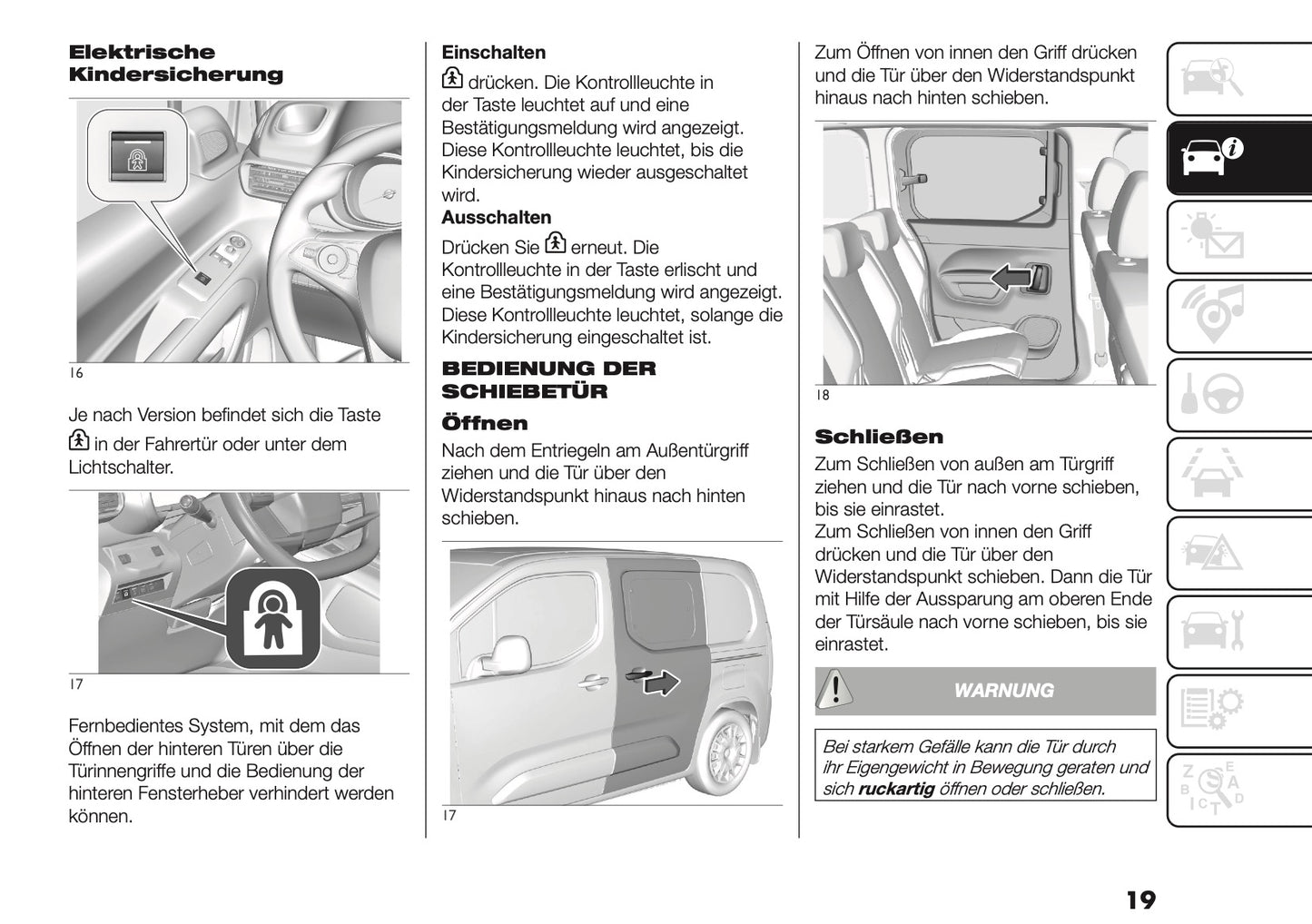 Elektrische Kindersicherung

16

Je nach Version befindet sich die Taste in der Fahrertür oder unter dem Lichtschalter.

17

Fernbedientes System, mit dem das Öffnen der hinteren Türen über die Türinnengriffe und die Bedienung der hinteren Fensterheber verhindert werden können.

Einschalten

drücken. Die Kontrollleuchte in der Taste leuchtet auf und eine Bestätigungsmeldung wird angezeigt. Diese Kontrollleuchte leuchtet, bis die Kindersicherung wieder ausgeschaltet wird.

Ausschalten

Drücken Sie erneut. Die Kontrollleuchte in der Taste erlischt und eine Bestätigungsmeldung wird angezeigt. Diese Kontrollleuchte leuchtet, solange die Kindersicherung eingeschaltet ist.

BEDIENUNG DER SCHIEBETÜR

Öffnen

Nach dem Entriegeln am Außentürgriff ziehen und die Tür über den Widerstandspunkt hinaus nach hinten schieben.

17

Zum Öffnen von innen den Griff drücken und die Tür über den Widerstandspunkt hinaus nach hinten schieben.

18

Schließen

Zum Schließen von außen am Türgriff ziehen und die Tür nach vorne schieben, bis sie einrastet.
Zum Schließen von innen den Griff drücken und die Tür über den Widerstandspunkt schieben. Dann die Tür mit Hilfe der Aussparung am oberen Ende der Türsäule nach vorne schieben, bis sie einrastet.

WARNUNG

Bei starkem Gefälle kann die Tür durch ihr Eigengewicht in Bewegung geraten und sich ruckartig öffnen oder schließen.

19